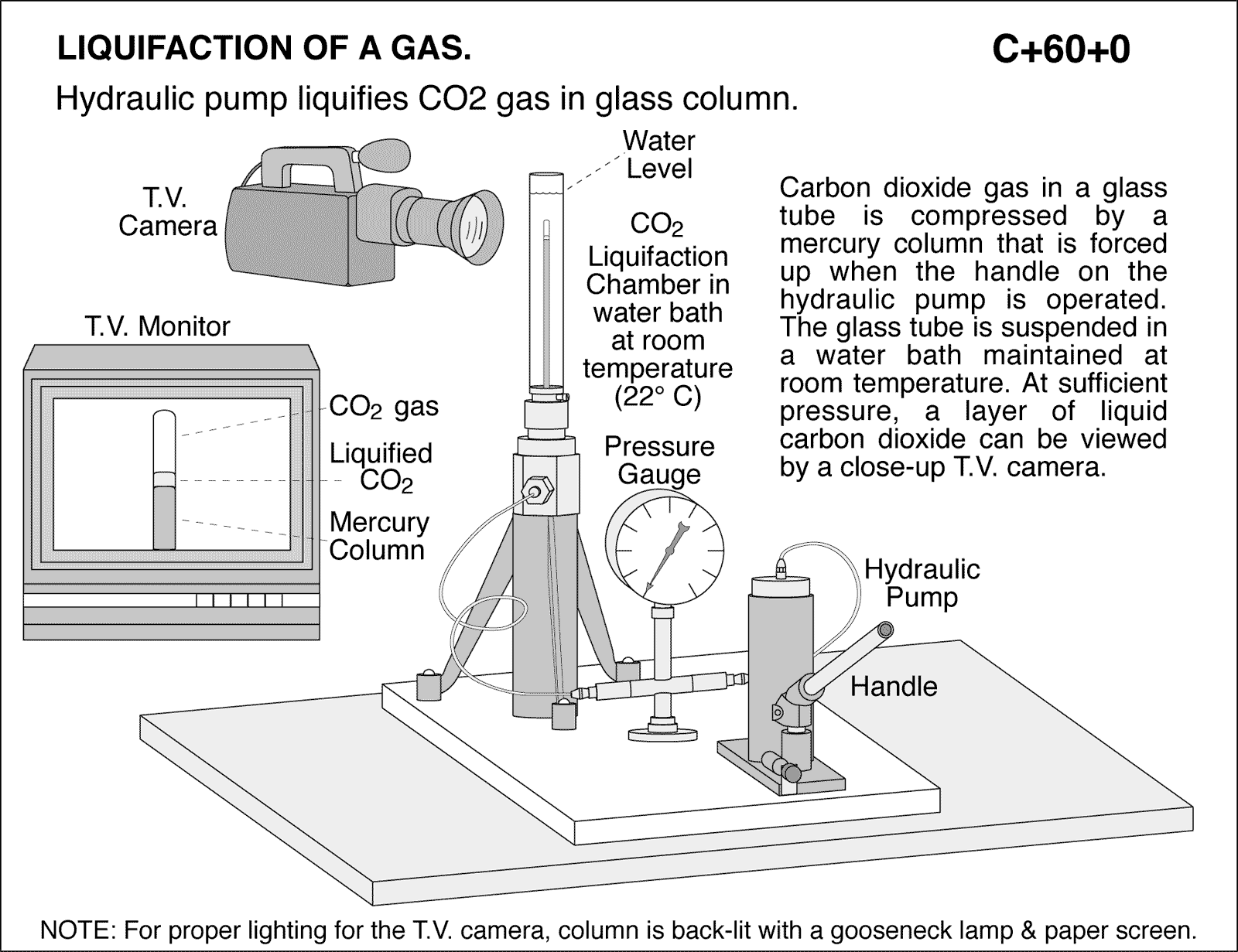 LIQUIFACTION OF A GAS.

C+60+0

Hydraulic pump liquifies CO2 gas in glass column.

T.V. Camera

Water Level

$CO_2$ Liquifaction Chamber in water bath at room temperature (22° C)

Carbon dioxide gas in a glass tube is compressed by a mercury column that is forced up when the handle on the hydraulic pump is operated. The glass tube is suspended in a water bath maintained at room temperature. At sufficient pressure, a layer of liquid carbon dioxide can be viewed by a close-up T.V. camera.

T.V. Monitor

$CO_2$ gas

Liquified $CO_2$

Mercury Column

Pressure Gauge

Hydraulic Pump

Handle

NOTE: For proper lighting for the T.V. camera, column is back-lit with a gooseneck lamp & paper screen.