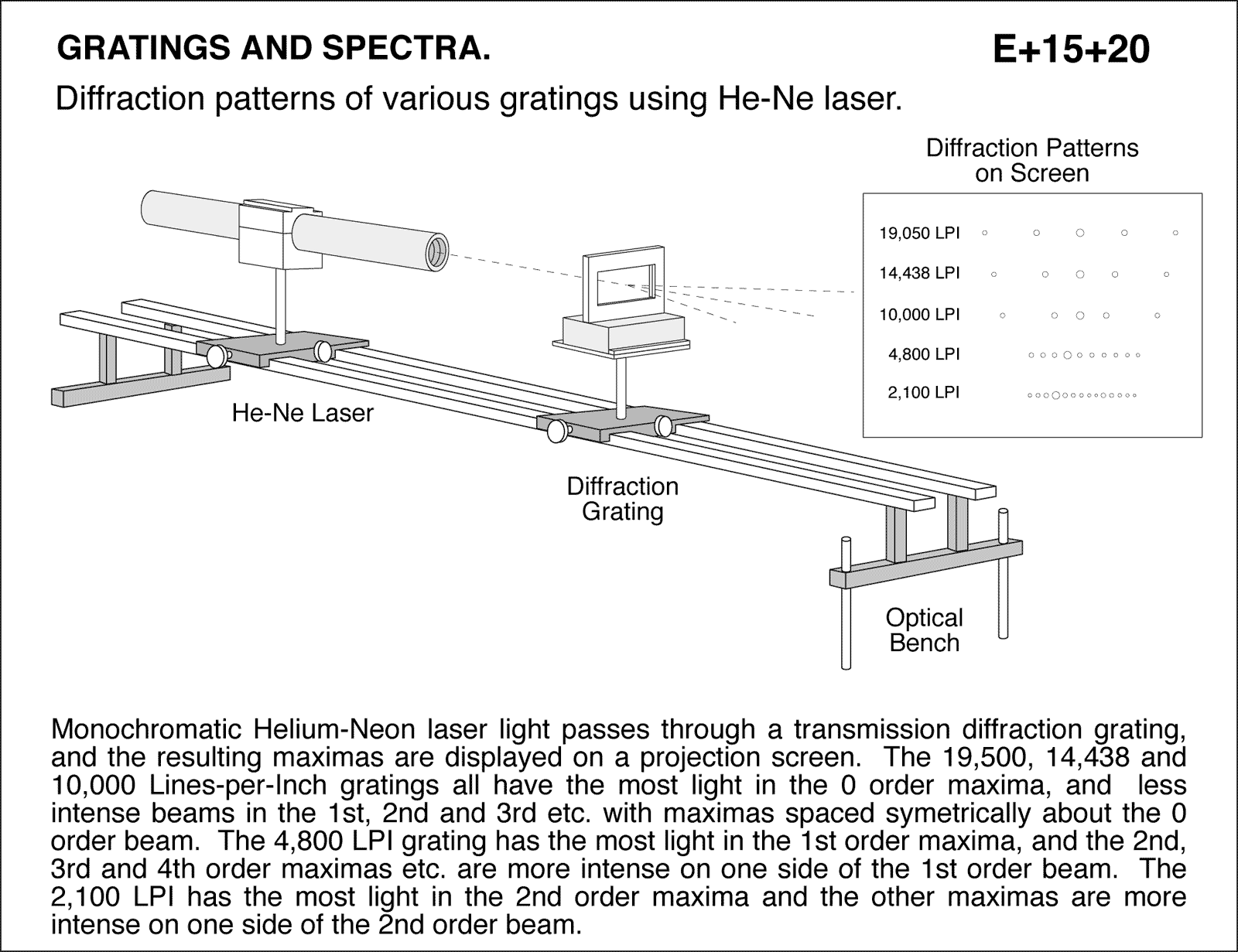 GRATINGS AND SPECTRA.

E+15+20

Diffraction patterns of various gratings using He-Ne laser.

Diffraction Patterns on Screen

19,050 LPI

14,438 LPI

10,000 LPI

4,800 LPI

2,100 LPI

He-Ne Laser

Diffraction Grating

Optical Bench

Monochromatic Helium-Neon laser light passes through a transmission diffraction grating, and the resulting maximas are displayed on a projection screen. The 19,500, 14,438 and 10,000 Lines-per-Inch gratings all have the most light in the 0 order maxima, and less intense beams in the 1st, 2nd and 3rd etc. with maximas spaced symetrically about the 0 order beam. The 4,800 LPI grating has the most light in the 1st order maxima, and the 2nd, 3rd and 4th order maximas etc. are more intense on one side of the 1st order beam. The 2,100 LPI has the most light in the 2nd order maxima and the other maximas are more intense on one side of the 2nd order beam.