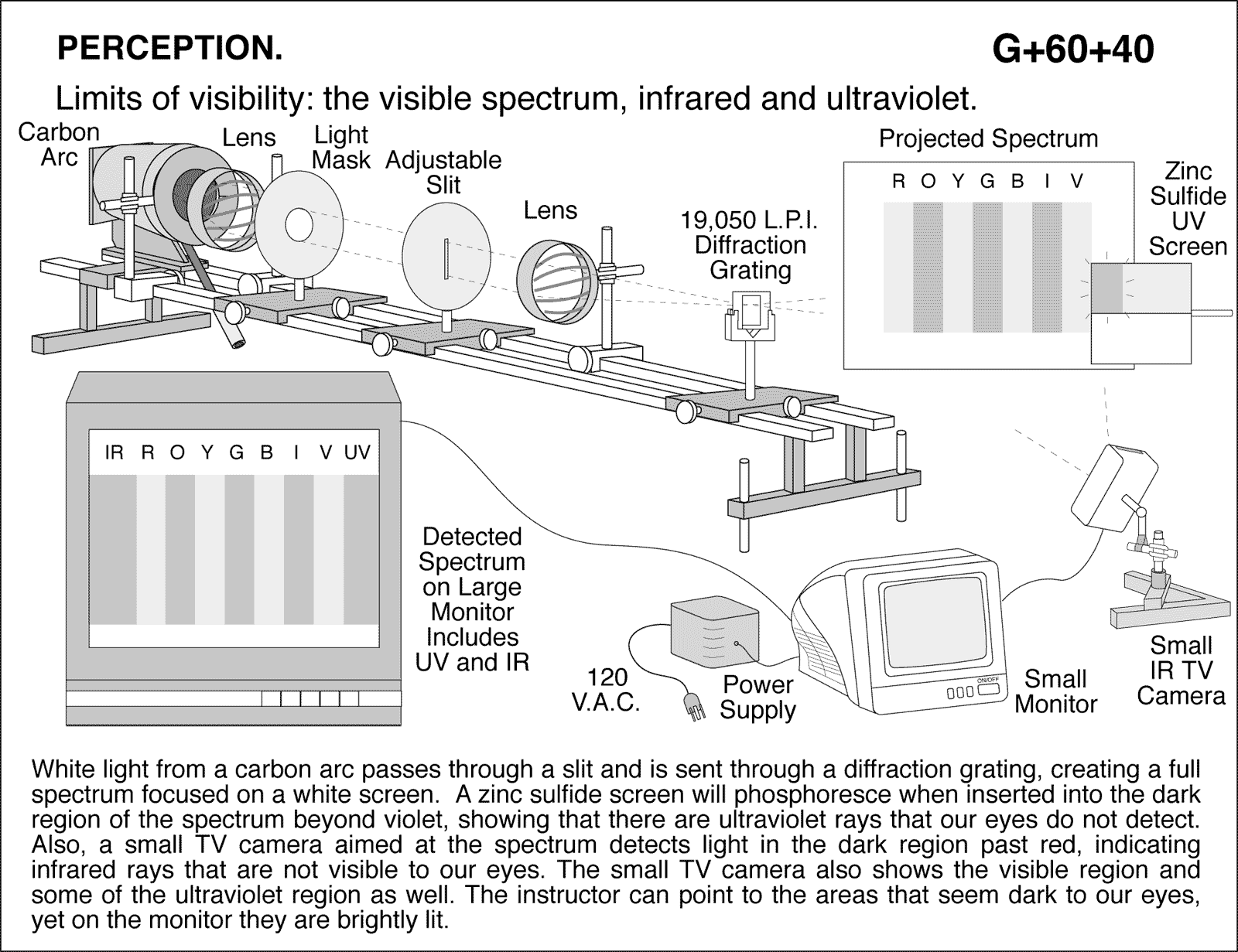 PERCEPTION.

G+60+40

Limits of visibility: the visible spectrum, infrared and ultraviolet.

Carbon Arc

Lens

Light Mask

Adjustable Slit

Lens

19,050 L.P.I. Diffraction Grating

Projected Spectrum

R O Y G B I V

Zinc Sulfide UV Screen

IR R O Y G B I V UV

Detected Spectrum on Large Monitor Includes UV and IR

120 V.A.C.

Power Supply

ON/OFF

Small Monitor

Small IR TV Camera

White light from a carbon arc passes through a slit and is sent through a diffraction grating, creating a full spectrum focused on a white screen. A zinc sulfide screen will phosphoresce when inserted into the dark region of the spectrum beyond violet, showing that there are ultraviolet rays that our eyes do not detect. Also, a small TV camera aimed at the spectrum detects light in the dark region past red, indicating infrared rays that are not visible to our eyes. The small TV camera also shows the visible region and some of the ultraviolet region as well. The instructor can point to the areas that seem dark to our eyes, yet on the monitor they are brightly lit.