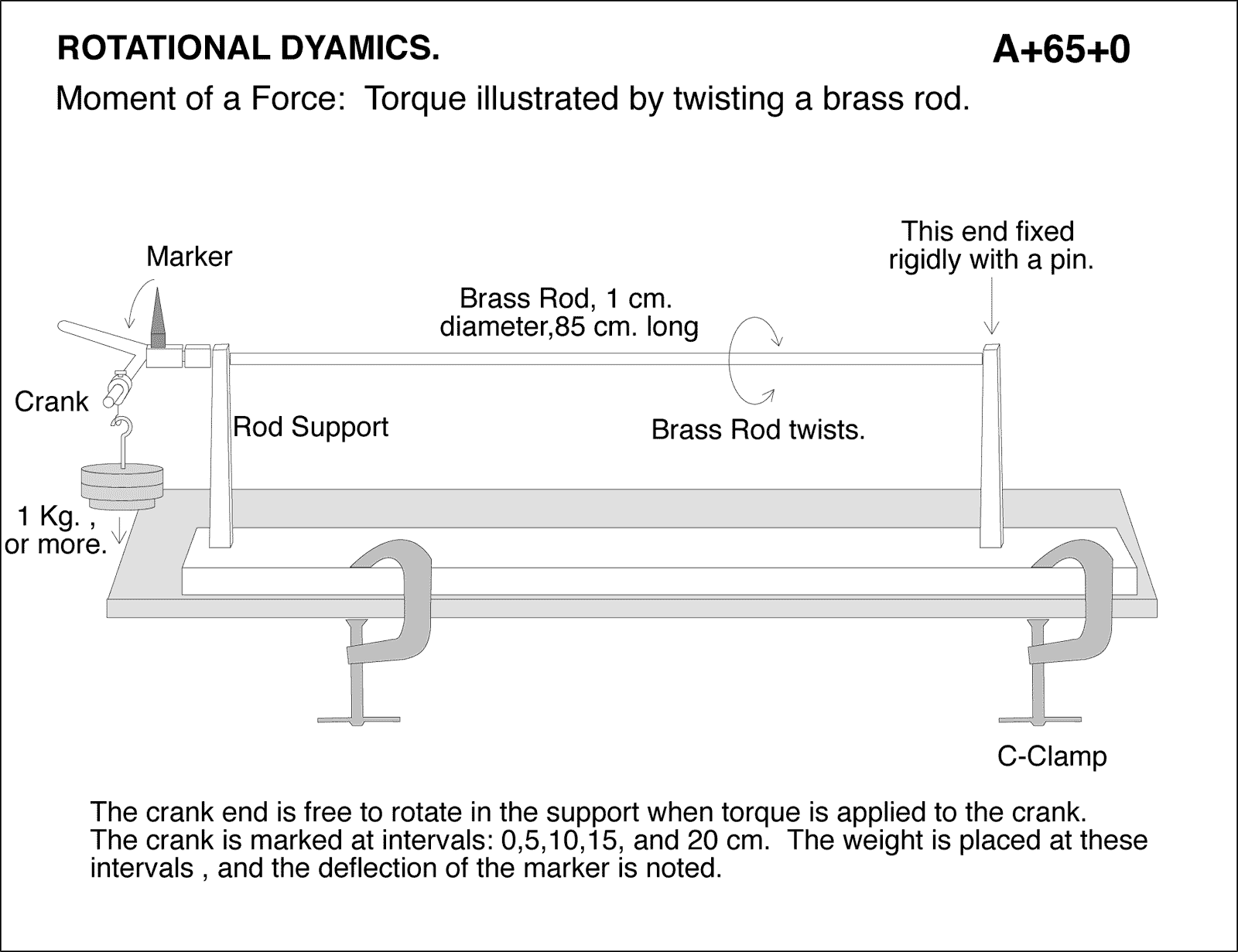 ROTATIONAL DYAMICS.

A+65+0

Moment of a Force: Torque illustrated by twisting a brass rod.

Marker

This end fixed rigidly with a pin.

Brass Rod, 1 cm. diameter,85 cm. long

Crank

Rod Support

Brass Rod twists.

1 Kg. , or more.

C-Clamp

The crank end is free to rotate in the support when torque is applied to the crank. The crank is marked at intervals: 0,5,10,15, and 20 cm. The weight is placed at these intervals , and the deflection of the marker is noted.