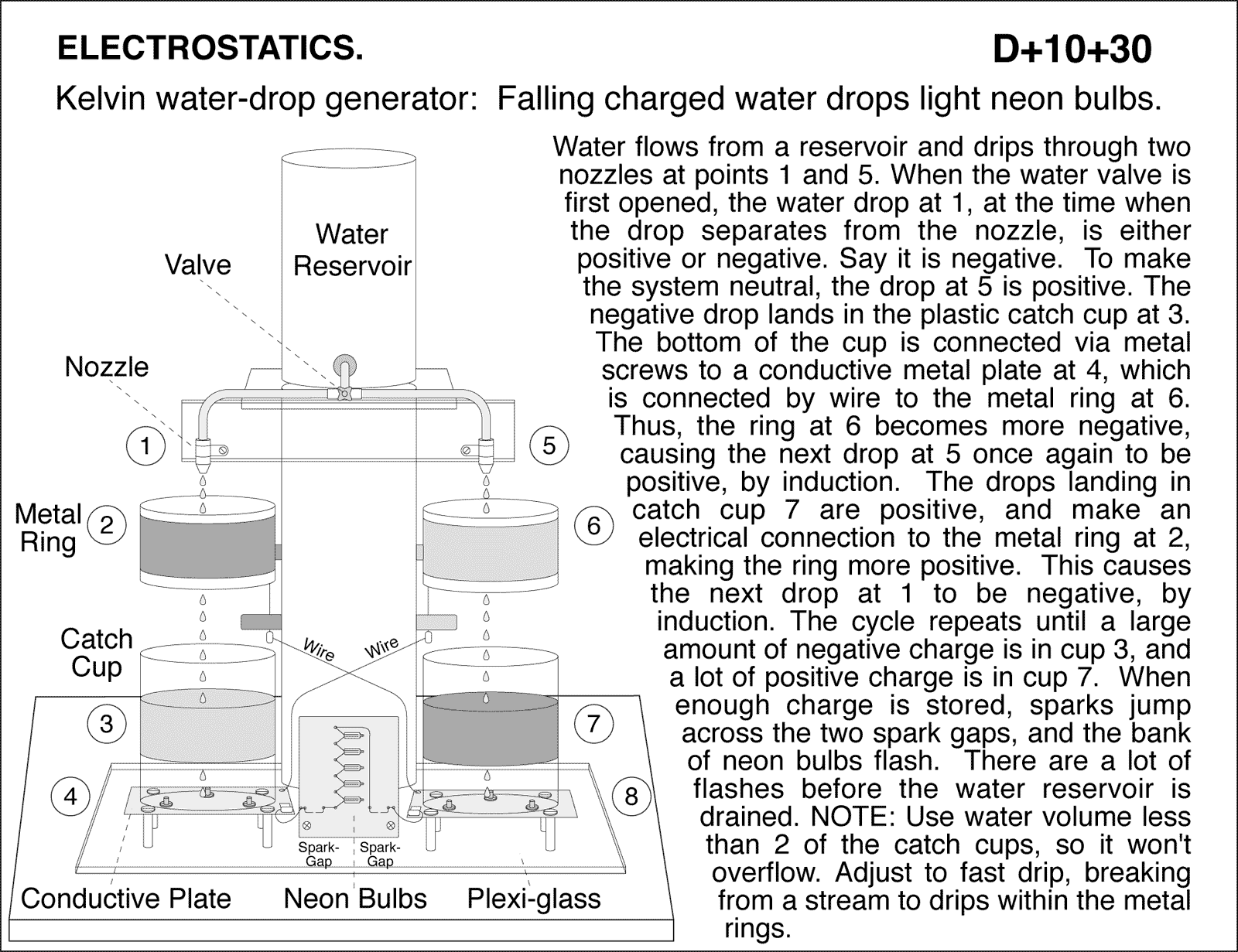 ELECTROSTATICS.

D+10+30

Kelvin water-drop generator: Falling charged water drops light neon bulbs.

Water Reservoir

Valve

Nozzle

1

5

Metal Ring

2

6

Catch Cup

Wire

Wire

3

7

4

8

Spark-Gap

Spark-Gap

Conductive Plate

Neon Bulbs

Plexi-glass

Water flows from a reservoir and drips through two nozzles at points 1 and 5. When the water valve is first opened, the water drop at 1, at the time when the drop separates from the nozzle, is either positive or negative. Say it is negative. To make the system neutral, the drop at 5 is positive. The negative drop lands in the plastic catch cup at 3. The bottom of the cup is connected via metal screws to a conductive metal plate at 4, which is connected by wire to the metal ring at 6. Thus, the ring at 6 becomes more negative, causing the next drop at 5 once again to be positive, by induction. The drops landing in catch cup 7 are positive, and make an electrical connection to the metal ring at 2, making the ring more positive. This causes the next drop at 1 to be negative, by induction. The cycle repeats until a large amount of negative charge is in cup 3, and a lot of positive charge is in cup 7. When enough charge is stored, sparks jump across the two spark gaps, and the bank of neon bulbs flash. There are a lot of flashes before the water reservoir is drained. NOTE: Use water volume less than 2 of the catch cups, so it won't overflow. Adjust to fast drip, breaking from a stream to drips within the metal rings.