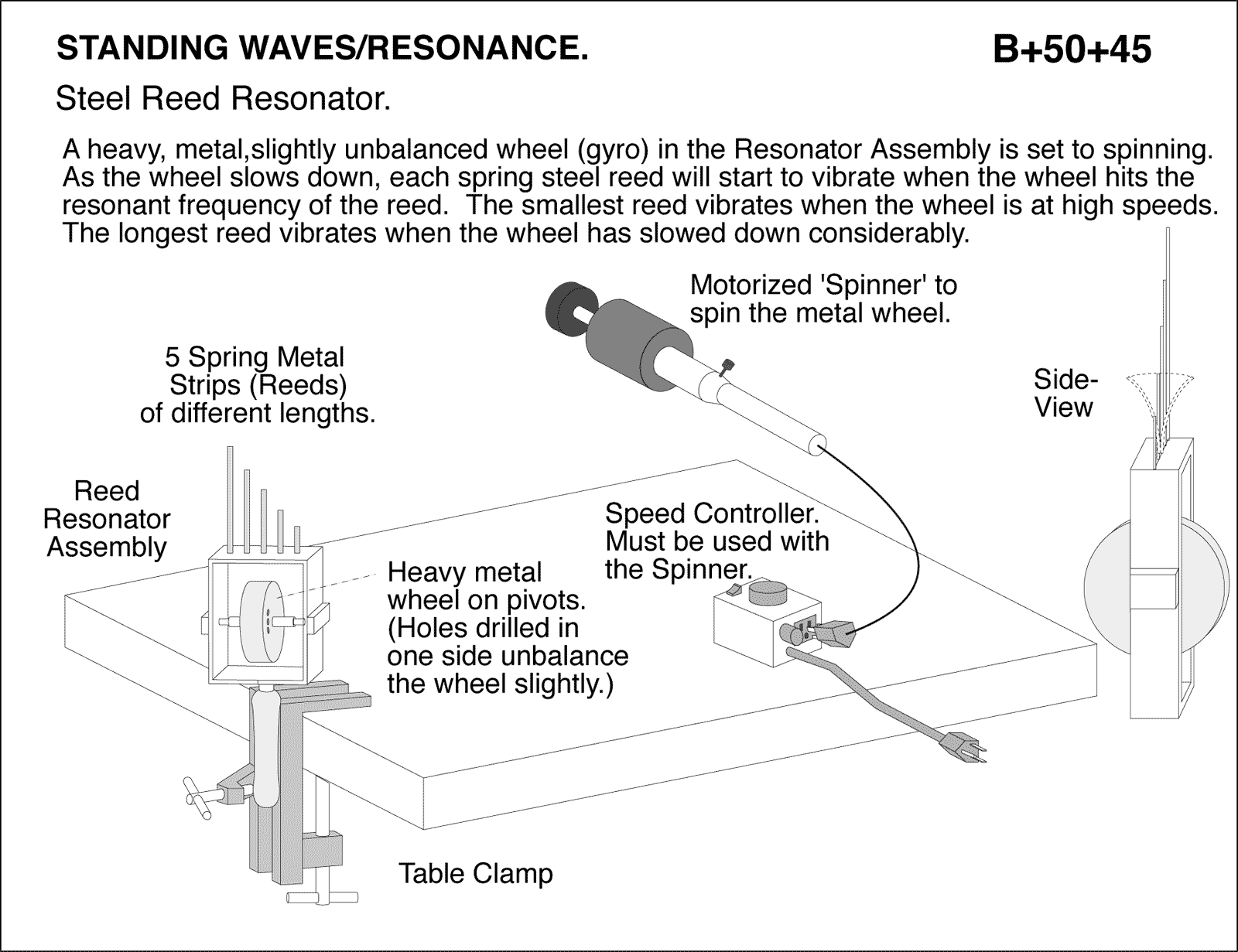 STANDING WAVES/RESONANCE.

B+50+45

Steel Reed Resonator.

A heavy, metal,slightly unbalanced wheel (gyro) in the Resonator Assembly is set to spinning. As the wheel slows down, each spring steel reed will start to vibrate when the wheel hits the resonant frequency of the reed. The smallest reed vibrates when the wheel is at high speeds. The longest reed vibrates when the wheel has slowed down considerably.

Motorized 'Spinner' to spin the metal wheel.

5 Spring Metal Strips (Reeds) of different lengths.

Side-View

Reed Resonator Assembly

Speed Controller. Must be used with the Spinner.

Heavy metal wheel on pivots. (Holes drilled in one side unbalance the wheel slightly.)

Table Clamp