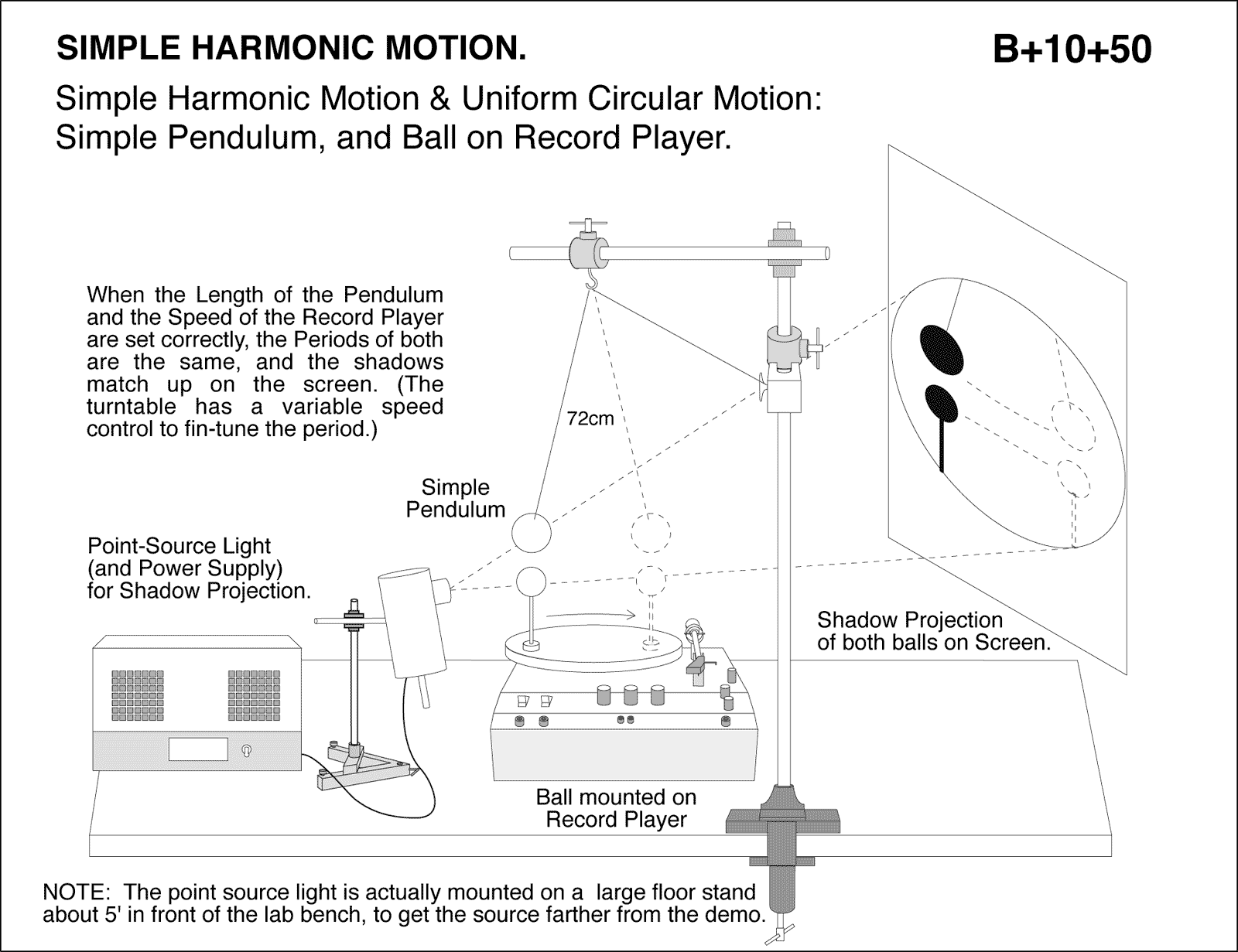 SIMPLE HARMONIC MOTION.

B+10+50

Simple Harmonic Motion & Uniform Circular Motion: Simple Pendulum, and Ball on Record Player.

When the Length of the Pendulum and the Speed of the Record Player are set correctly, the Periods of both are the same, and the shadows match up on the screen. (The turntable has a variable speed control to fin-tune the period.)

72cm

Simple Pendulum

Point-Source Light (and Power Supply) for Shadow Projection.

Shadow Projection of both balls on Screen.

Ball mounted on Record Player

NOTE: The point source light is actually mounted on a large floor stand about 5' in front of the lab bench, to get the source farther from the demo.