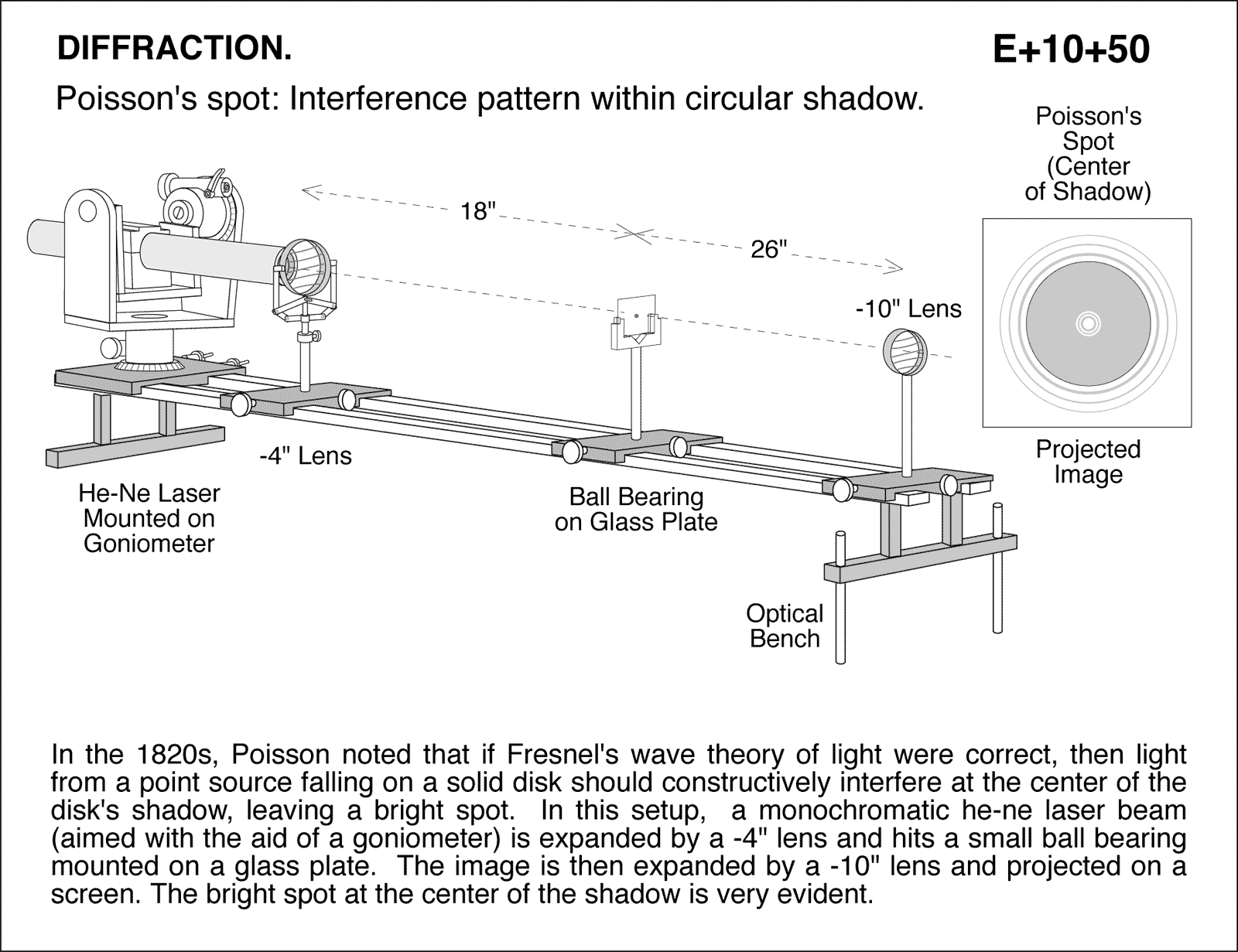 DIFFRACTION.

E+10+50

Poisson's spot: Interference pattern within circular shadow.

Poisson's Spot (Center of Shadow)

18"

26"

-10" Lens

-4" Lens

He-Ne Laser Mounted on Goniometer

Ball Bearing on Glass Plate

Projected Image

Optical Bench

In the 1820s, Poisson noted that if Fresnel's wave theory of light were correct, then light from a point source falling on a solid disk should constructively interfere at the center of the disk's shadow, leaving a bright spot. In this setup, a monochromatic he-ne laser beam (aimed with the aid of a goniometer) is expanded by a -4" lens and hits a small ball bearing mounted on a glass plate. The image is then expanded by a -10" lens and projected on a screen. The bright spot at the center of the shadow is very evident.