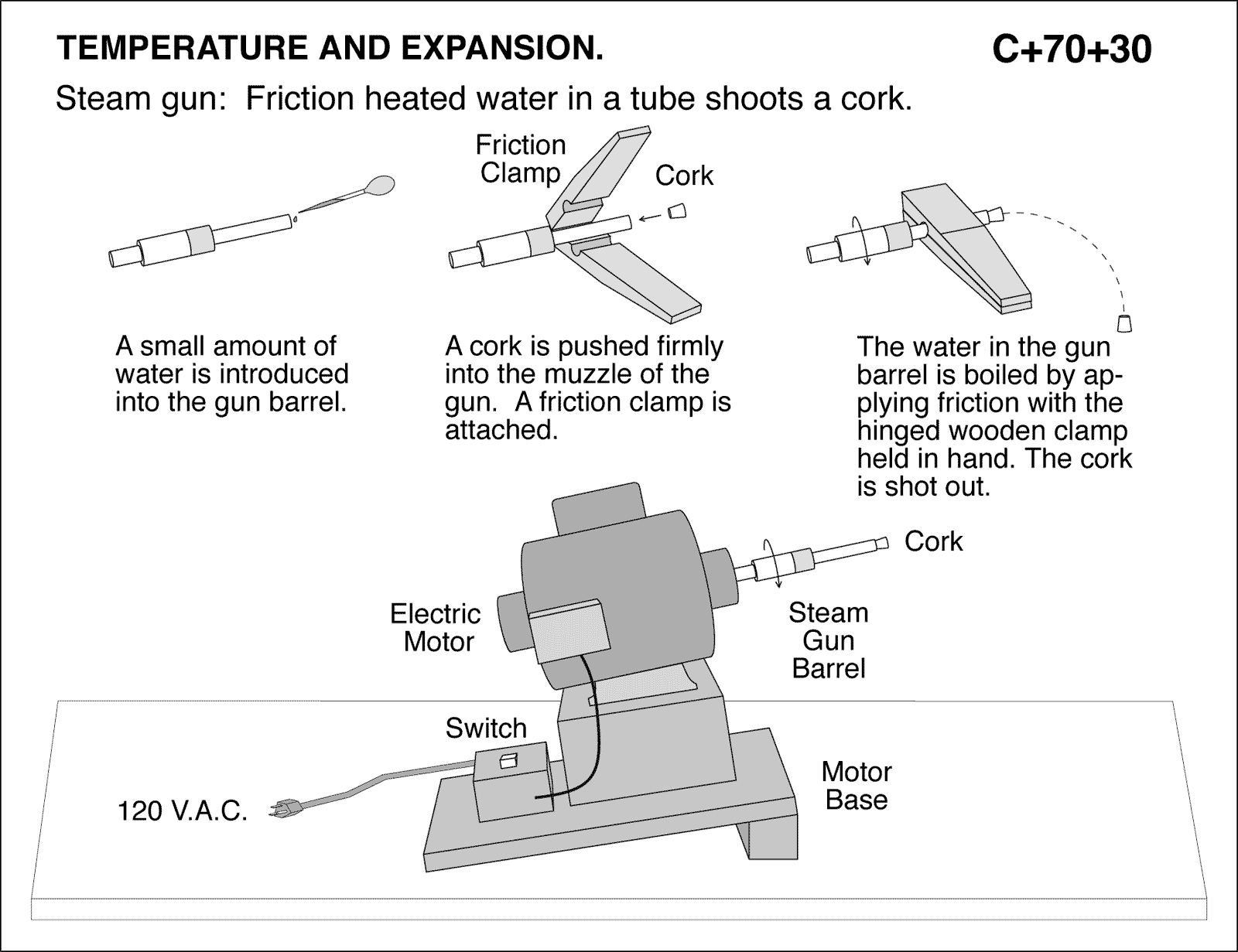 TEMPERATURE AND EXPANSION.

C+70+30

Steam gun: Friction heated water in a tube shoots a cork.

Friction Clamp

Cork

A small amount of water is introduced into the gun barrel.

A cork is pushed firmly into the muzzle of the gun. A friction clamp is attached.

The water in the gun barrel is boiled by applying friction with the hinged wooden clamp held in hand. The cork is shot out.

Cork

Electric Motor

Steam Gun Barrel

Switch

Motor Base

120 V.A.C.