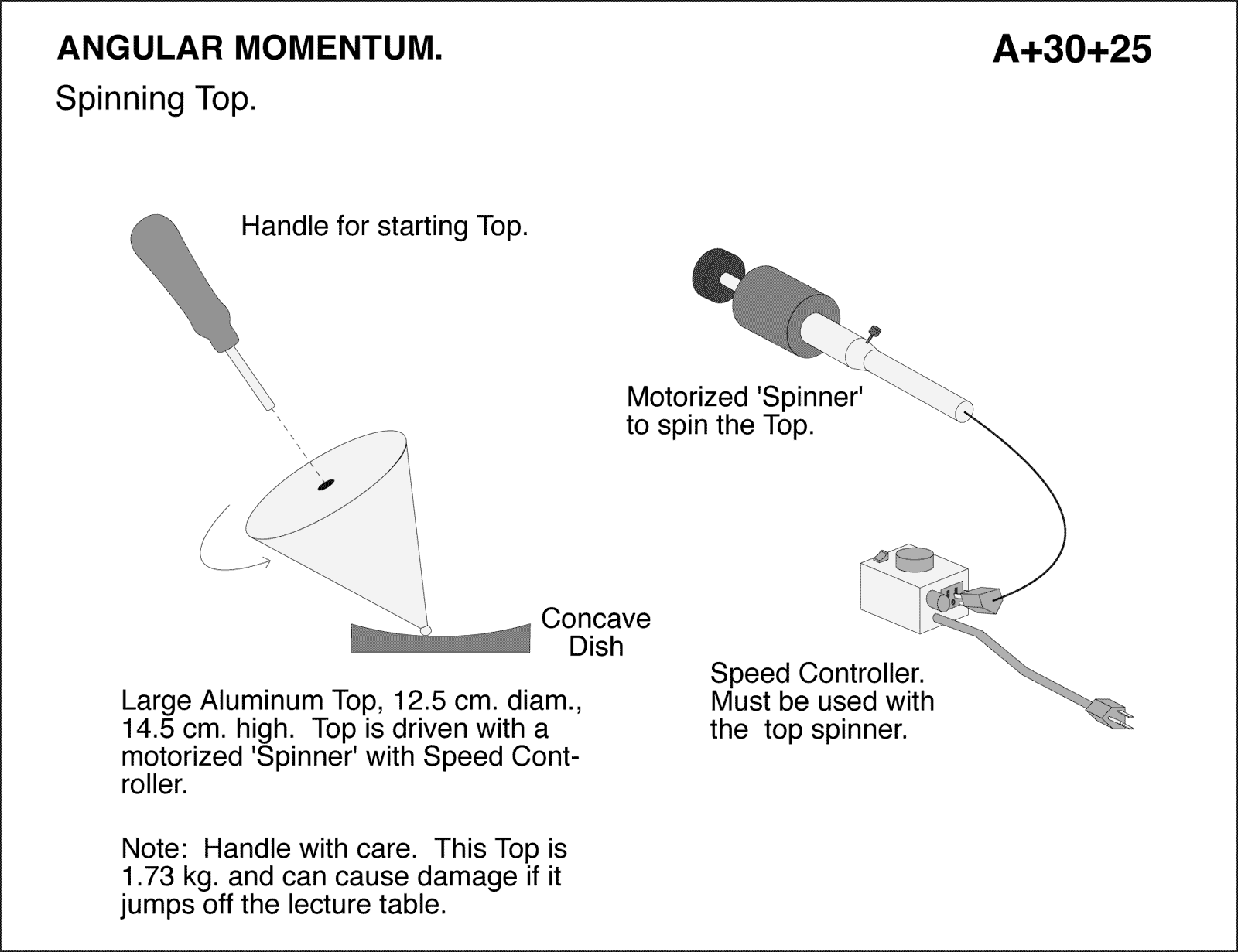 ANGULAR MOMENTUM.

A+30+25

Spinning Top.

Handle for starting Top.

Motorized 'Spinner' to spin the Top.

Concave Dish

Speed Controller. Must be used with the top spinner.

Large Aluminum Top, 12.5 cm. diam., 14.5 cm. high. Top is driven with a motorized 'Spinner' with Speed Controller.

Note: Handle with care. This Top is 1.73 kg. and can cause damage if it jumps off the lecture table.