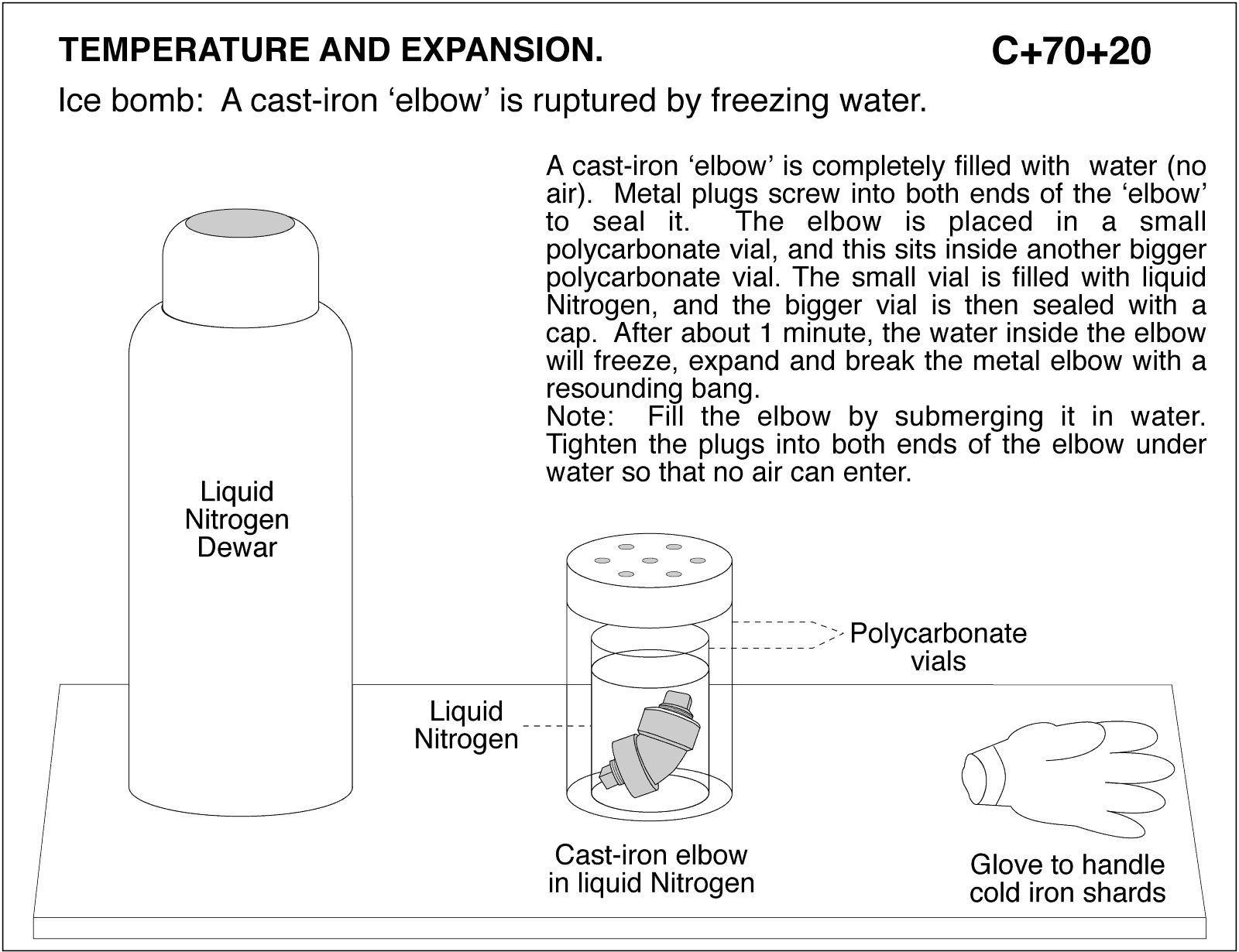 TEMPERATURE AND EXPANSION.

C+70+20

Ice bomb: A cast-iron ‘elbow’ is ruptured by freezing water.

A cast-iron ‘elbow’ is completely filled with water (no air). Metal plugs screw into both ends of the ‘elbow’ to seal it. The elbow is placed in a small polycarbonate vial, and this sits inside another bigger polycarbonate vial. The small vial is filled with liquid Nitrogen, and the bigger vial is then sealed with a cap. After about 1 minute, the water inside the elbow will freeze, expand and break the metal elbow with a resounding bang.
Note: Fill the elbow by submerging it in water. Tighten the plugs into both ends of the elbow under water so that no air can enter.

Liquid Nitrogen Dewar

Polycarbonate vials

Liquid Nitrogen

Cast-iron elbow in liquid Nitrogen

Glove to handle cold iron shards