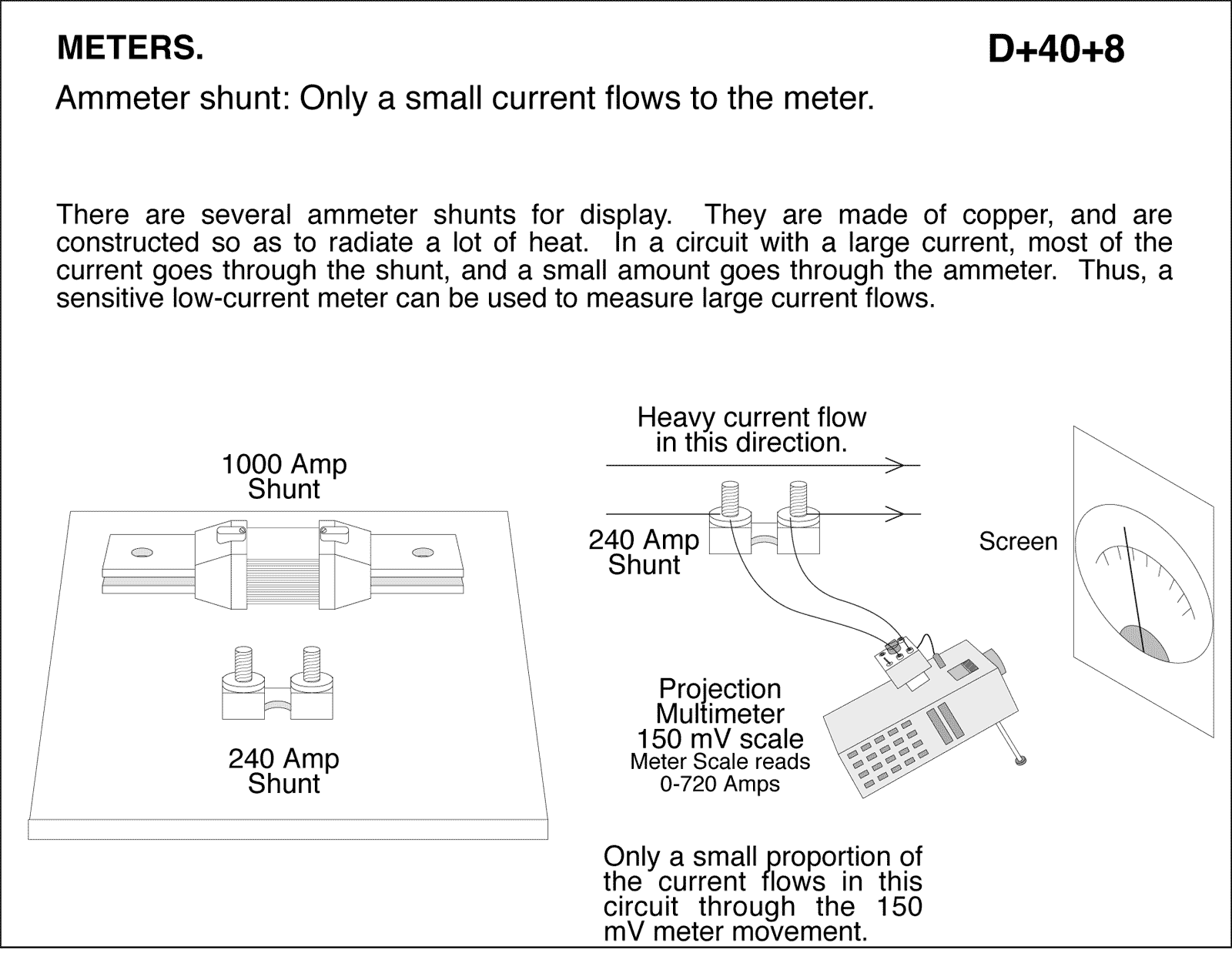 METERS.

D+40+8

Ammeter shunt: Only a small current flows to the meter.

There are several ammeter shunts for display. They are made of copper, and are constructed so as to radiate a lot of heat. In a circuit with a large current, most of the current goes through the shunt, and a small amount goes through the ammeter. Thus, a sensitive low-current meter can be used to measure large current flows.

1000 Amp Shunt

240 Amp Shunt

Heavy current flow in this direction.

240 Amp Shunt

Screen

Projection Multimeter 150 mV scale
Meter Scale reads 0-720 Amps

Only a small proportion of the current flows in this circuit through the 150 mV meter movement.