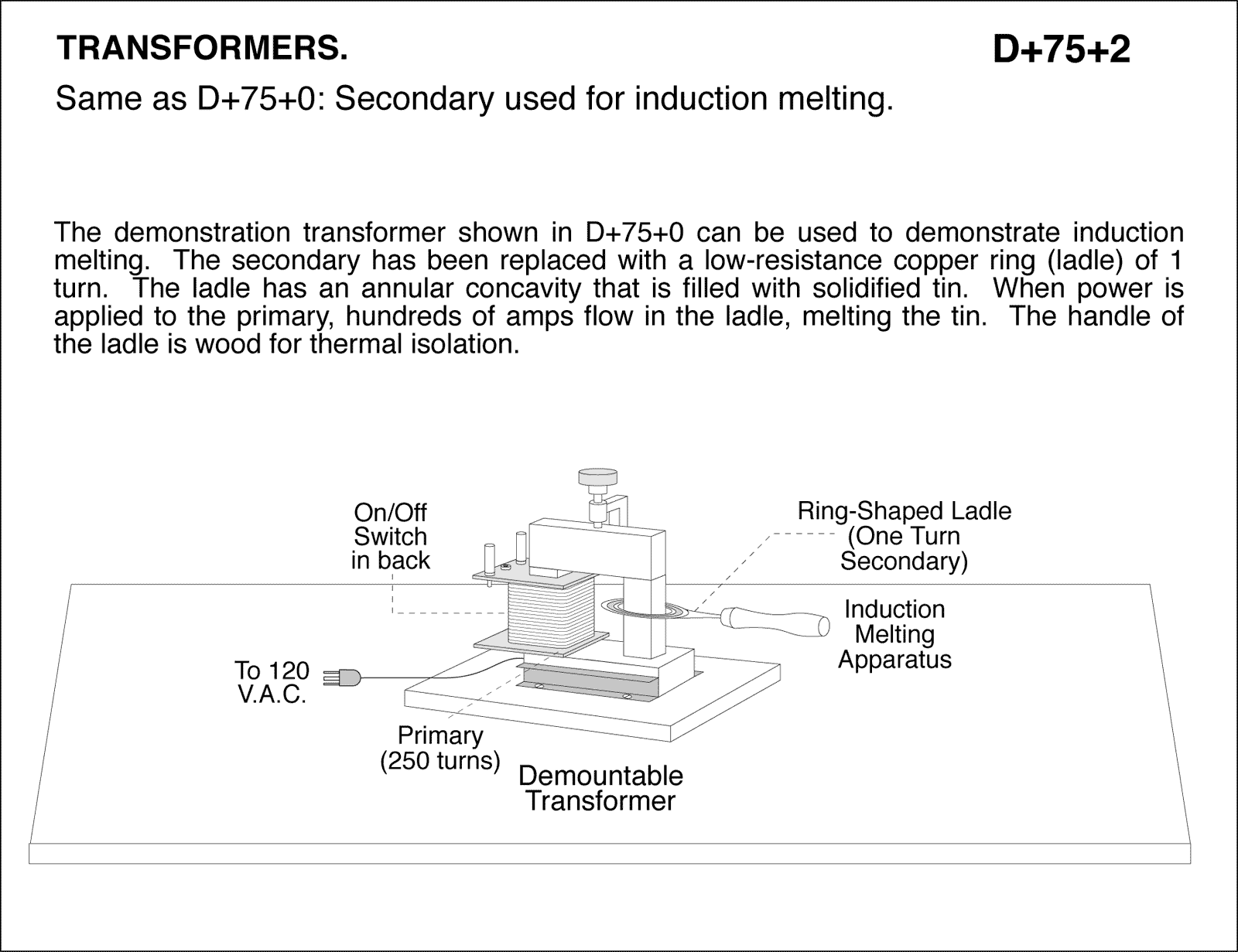 TRANSFORMERS.

D+75+2

Same as D+75+0: Secondary used for induction melting.

The demonstration transformer shown in D+75+0 can be used to demonstrate induction melting. The secondary has been replaced with a low-resistance copper ring (ladle) of 1 turn. The ladle has an annular concavity that is filled with solidified tin. When power is applied to the primary, hundreds of amps flow in the ladle, melting the tin. The handle of the ladle is wood for thermal isolation.

On/Off Switch in back

Ring-Shaped Ladle (One Turn Secondary)

Induction Melting Apparatus

To 120 V.A.C.

Primary (250 turns)

Demountable Transformer