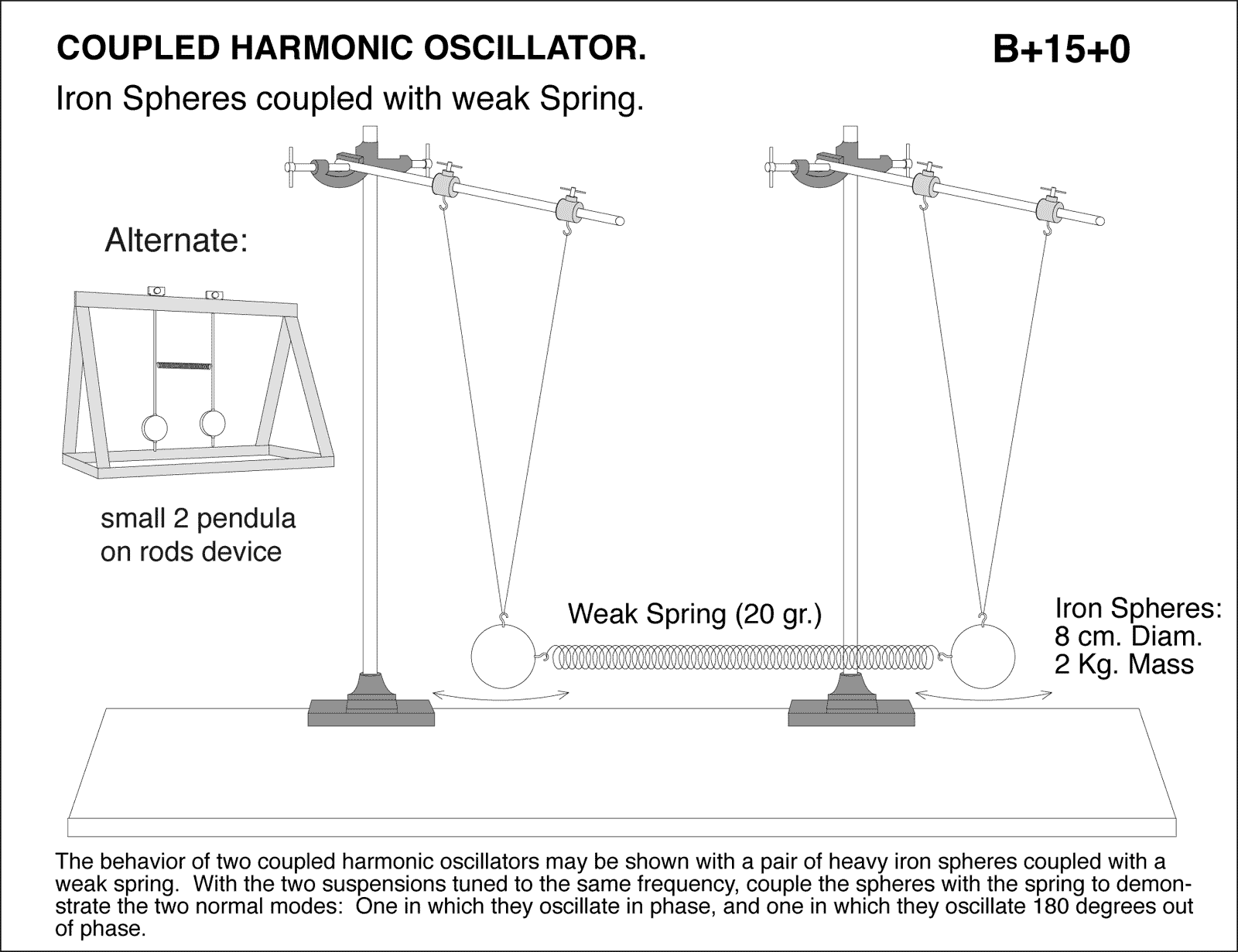 COUPLED HARMONIC OSCILLATOR.

B+15+0

Iron Spheres coupled with weak Spring.

Alternate:

small 2 pendula on rods device

Weak Spring (20 gr.)

Iron Spheres:
8 cm. Diam.
2 Kg. Mass

The behavior of two coupled harmonic oscillators may be shown with a pair of heavy iron spheres coupled with a weak spring. With the two suspensions tuned to the same frequency, couple the spheres with the spring to demonstrate the two normal modes: One in which they oscillate in phase, and one in which they oscillate 180 degrees out of phase.