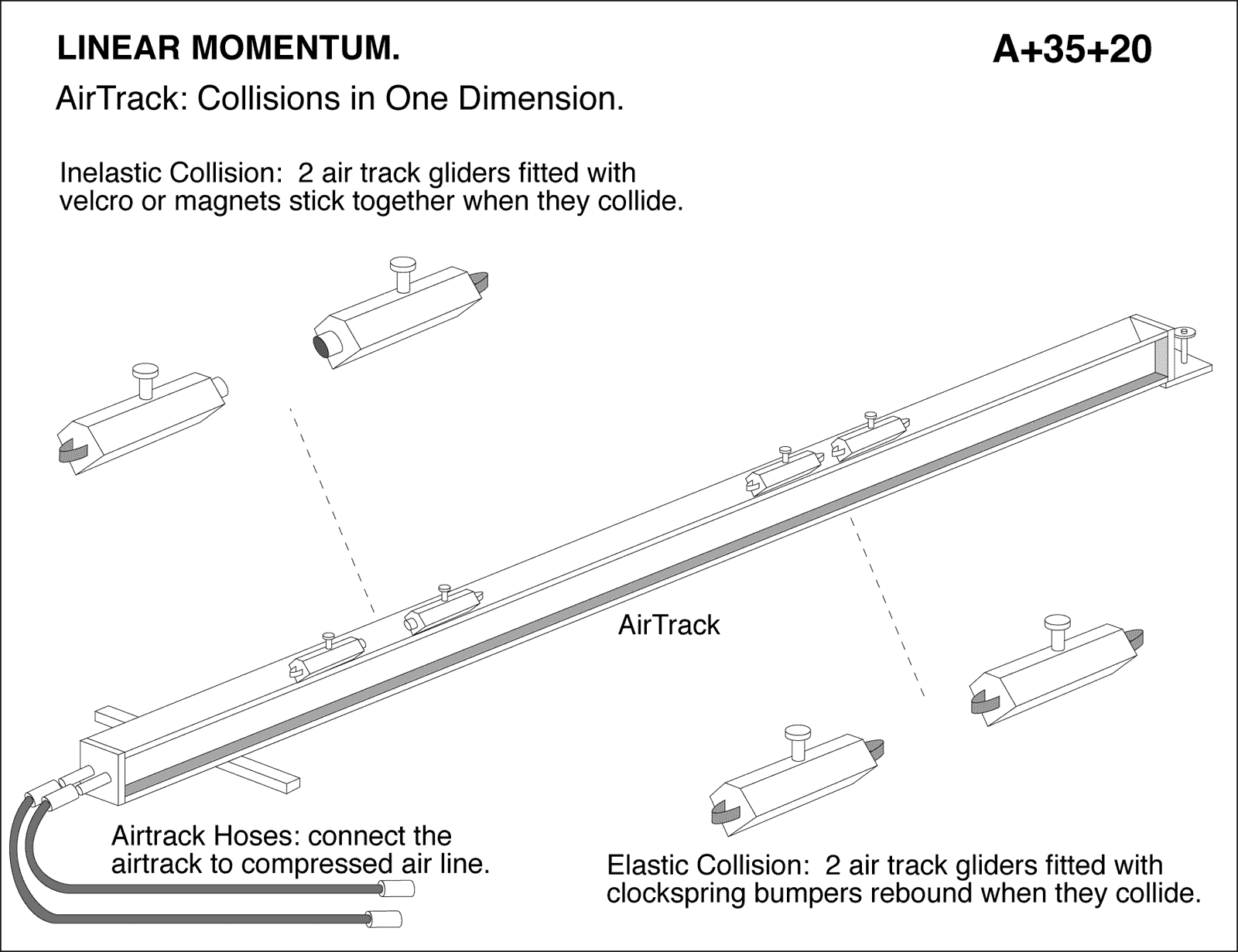 LINEAR MOMENTUM.

A+35+20

AirTrack: Collisions in One Dimension.

Inelastic Collision: 2 air track gliders fitted with velcro or magnets stick together when they collide.

AirTrack

Airtrack Hoses: connect the airtrack to compressed air line.

Elastic Collision: 2 air track gliders fitted with clockspring bumpers rebound when they collide.