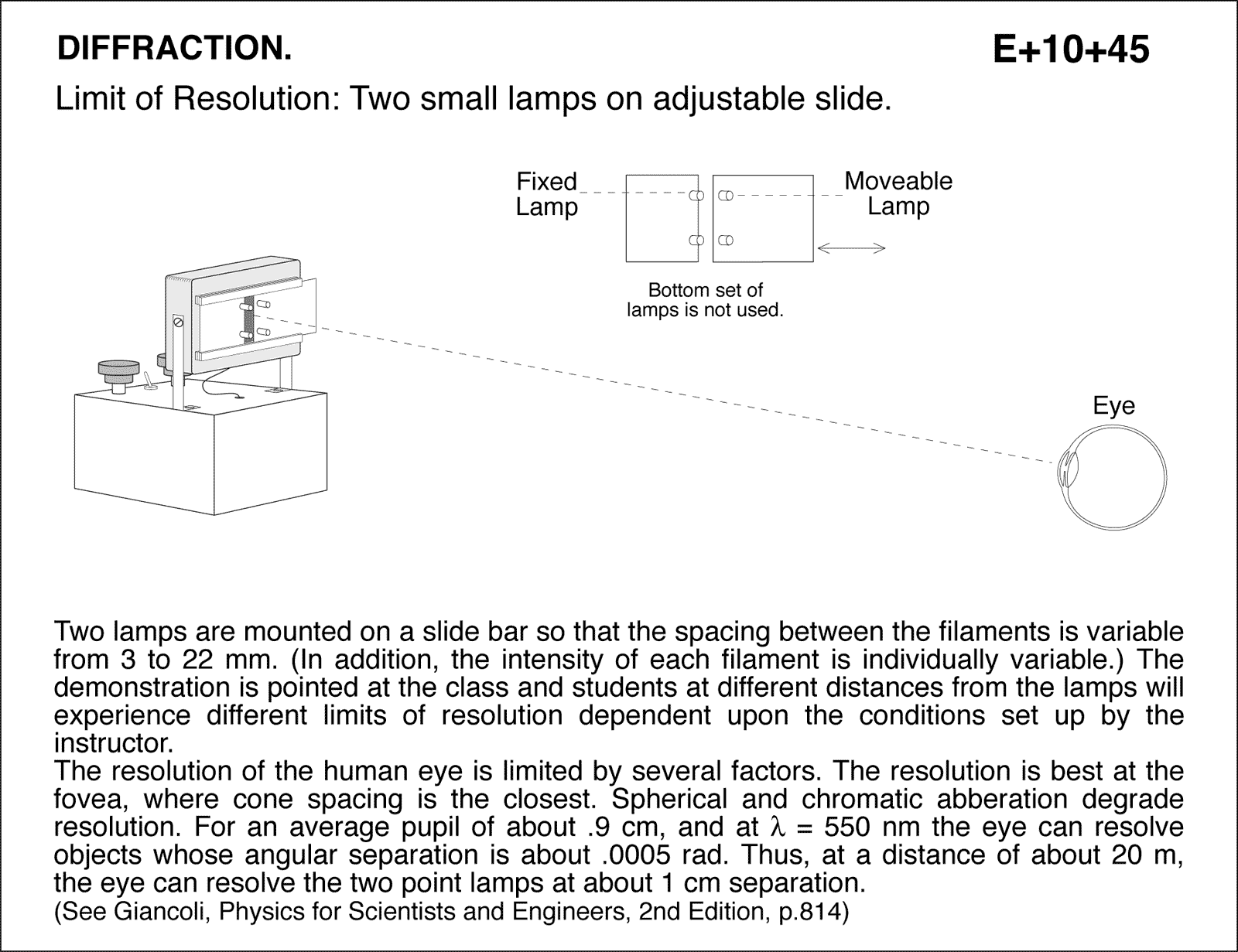 DIFFRACTION.

E+10+45

Limit of Resolution: Two small lamps on adjustable slide.

Fixed Lamp

Moveable Lamp

Bottom set of lamps is not used.

Eye

Two lamps are mounted on a slide bar so that the spacing between the filaments is variable from 3 to 22 mm. (In addition, the intensity of each filament is individually variable.) The demonstration is pointed at the class and students at different distances from the lamps will experience different limits of resolution dependent upon the conditions set up by the instructor.
The resolution of the human eye is limited by several factors. The resolution is best at the fovea, where cone spacing is the closest. Spherical and chromatic abberation degrade resolution. For an average pupil of about .9 cm, and at $\lambda$ = 550 nm the eye can resolve objects whose angular separation is about .0005 rad. Thus, at a distance of about 20 m, the eye can resolve the two point lamps at about 1 cm separation.
(See Giancoli, Physics for Scientists and Engineers, 2nd Edition, p.814)