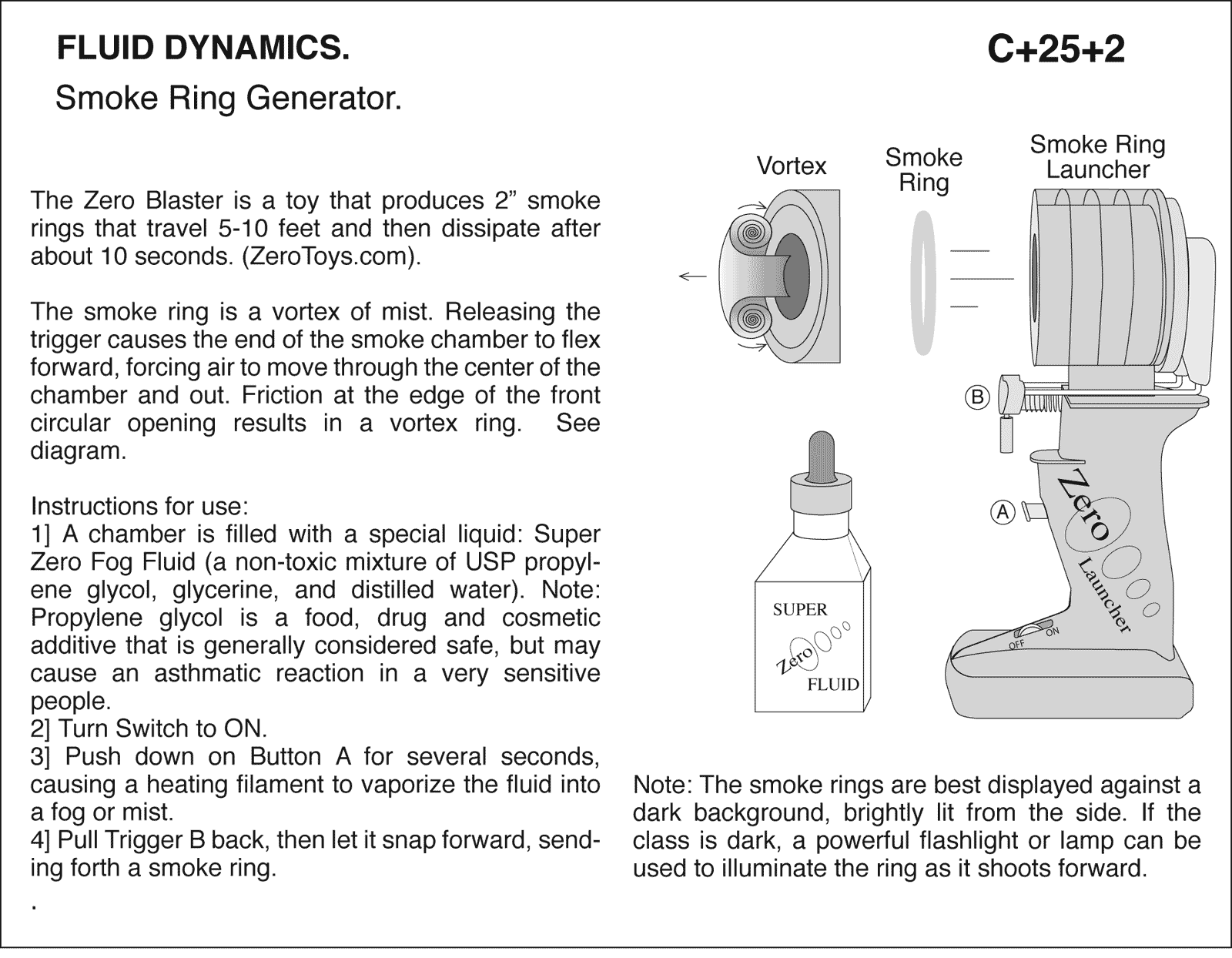 FLUID DYNAMICS.

C+25+2

Smoke Ring Generator.

The Zero Blaster is a toy that produces 2” smoke rings that travel 5-10 feet and then dissipate after about 10 seconds. (ZeroToys.com).

The smoke ring is a vortex of mist. Releasing the trigger causes the end of the smoke chamber to flex forward, forcing air to move through the center of the chamber and out. Friction at the edge of the front circular opening results in a vortex ring. See diagram.

Instructions for use:
1] A chamber is filled with a special liquid: Super Zero Fog Fluid (a non-toxic mixture of USP propylene glycol, glycerine, and distilled water). Note: Propylene glycol is a food, drug and cosmetic additive that is generally considered safe, but may cause an asthmatic reaction in a very sensitive people.
2] Turn Switch to ON.
3] Push down on Button A for several seconds, causing a heating filament to vaporize the fluid into a fog or mist.
4] Pull Trigger B back, then let it snap forward, sending forth a smoke ring.
.

Vortex

Smoke Ring

Smoke Ring Launcher

B

A

Zero

Launcher

OFF ON

SUPER

Zero

FLUID

Note: The smoke rings are best displayed against a dark background, brightly lit from the side. If the class is dark, a powerful flashlight or lamp can be used to illuminate the ring as it shoots forward.