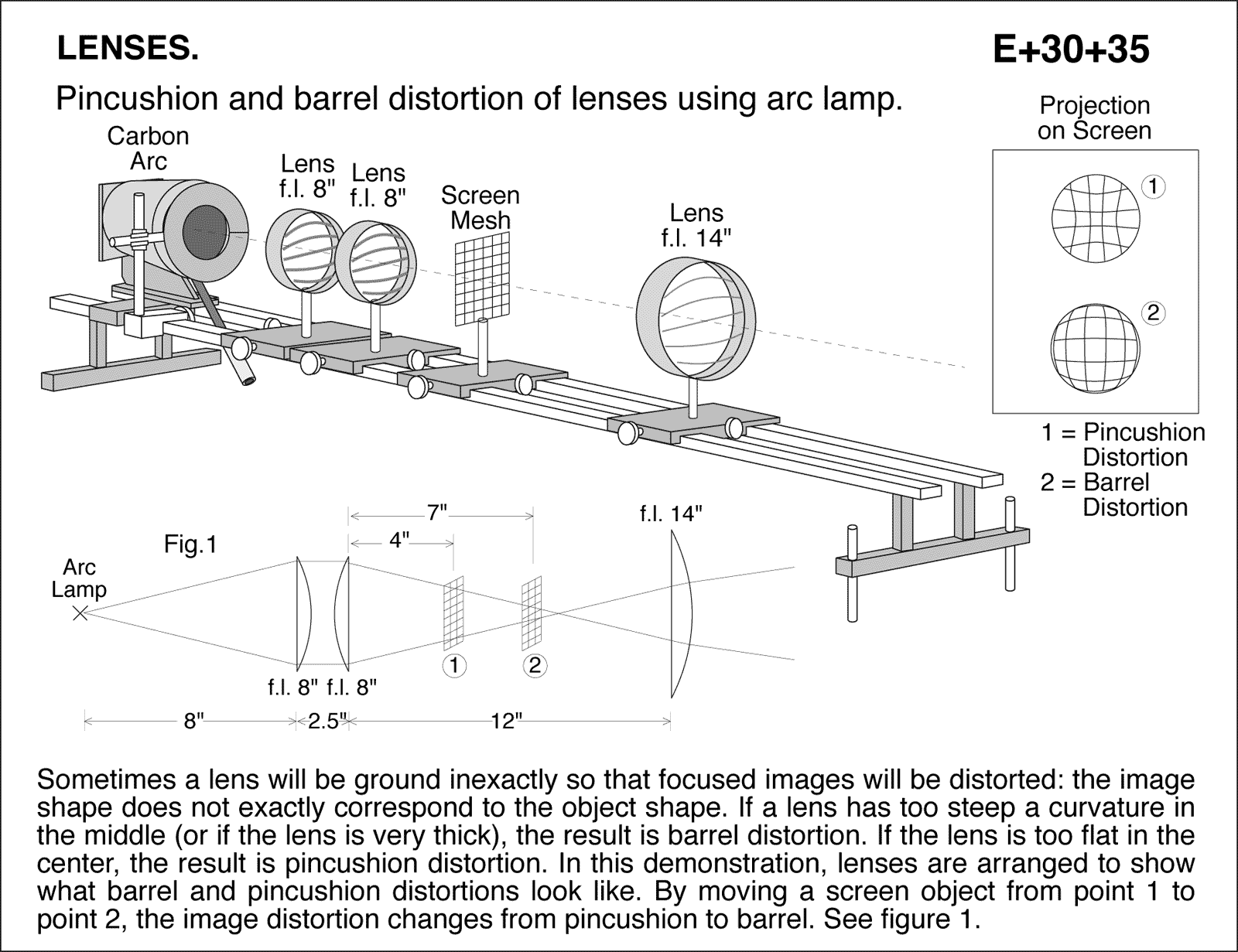 LENSES.

E+30+35

Pincushion and barrel distortion of lenses using arc lamp.

Carbon Arc

Lens f.l. 8"

Lens f.l. 8"

Screen Mesh

Lens f.l. 14"

Projection on Screen

1

2

1 = Pincushion Distortion
2 = Barrel Distortion

Fig.1

Arc Lamp

7"

4"

f.l. 14"

1

2

f.l. 8" f.l. 8"

8"

2.5"

12"

Sometimes a lens will be ground inexactly so that focused images will be distorted: the image shape does not exactly correspond to the object shape. If a lens has too steep a curvature in the middle (or if the lens is very thick), the result is barrel distortion. If the lens is too flat in the center, the result is pincushion distortion. In this demonstration, lenses are arranged to show what barrel and pincushion distortions look like. By moving a screen object from point 1 to point 2, the image distortion changes from pincushion to barrel. See figure 1.