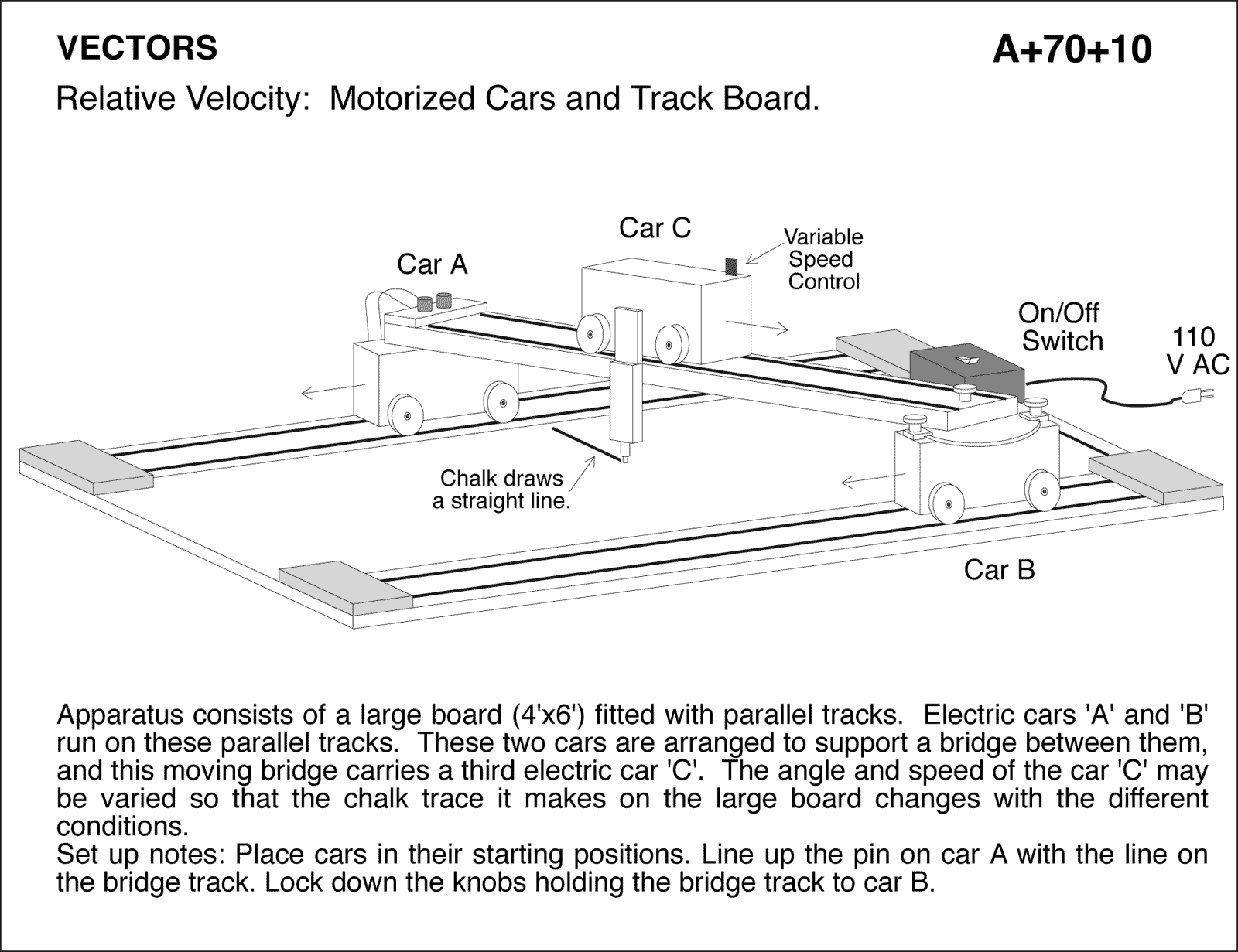 VECTORS

A+70+10

Relative Velocity: Motorized Cars and Track Board.

Car C

Variable Speed Control

Car A

On/Off Switch

110 V AC

Chalk draws a straight line.

Car B

Apparatus consists of a large board (4'x6') fitted with parallel tracks. Electric cars 'A' and 'B' run on these parallel tracks. These two cars are arranged to support a bridge between them, and this moving bridge carries a third electric car 'C'. The angle and speed of the car 'C' may be varied so that the chalk trace it makes on the large board changes with the different conditions.
Set up notes: Place cars in their starting positions. Line up the pin on car A with the line on the bridge track. Lock down the knobs holding the bridge track to car B.