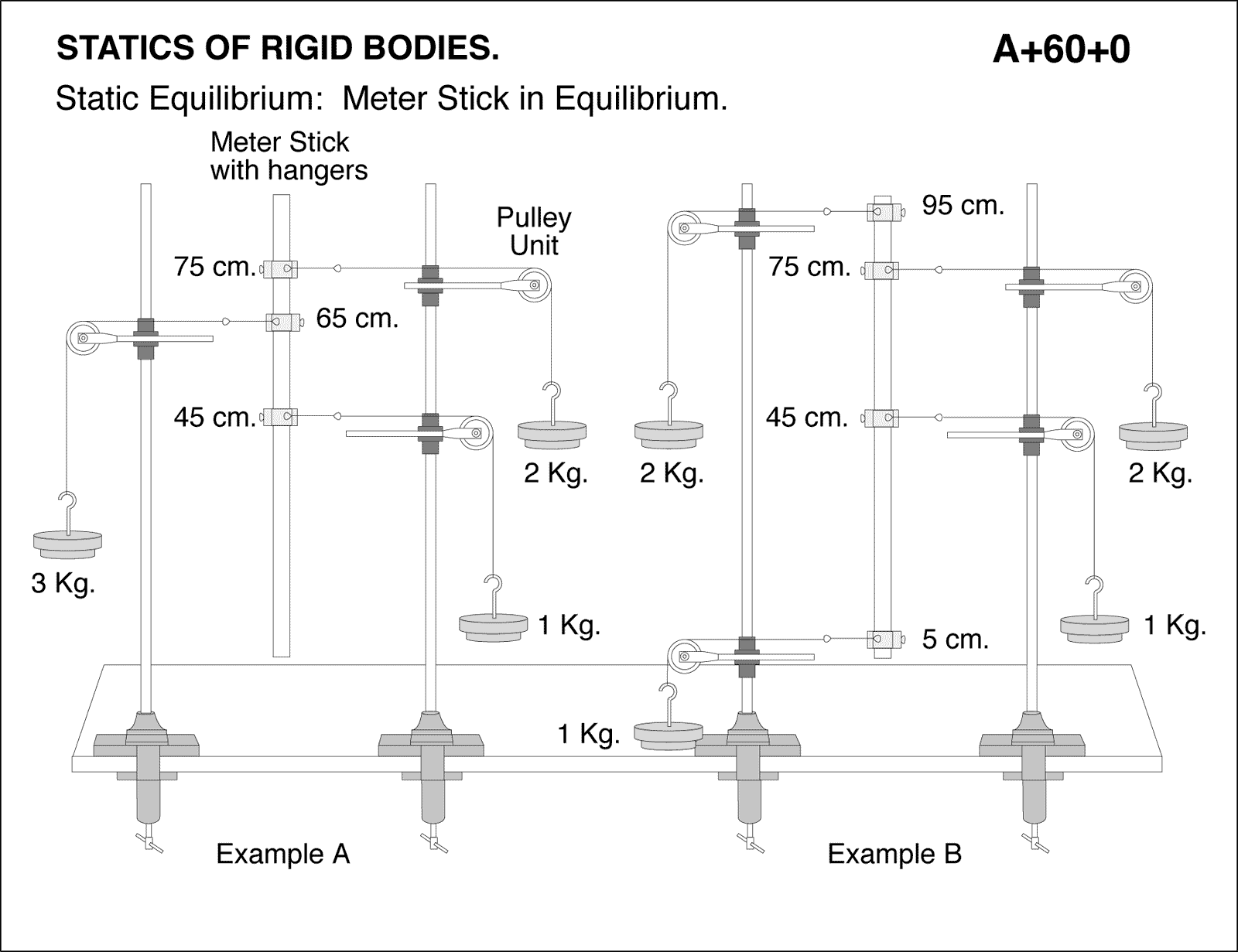 STATICS OF RIGID BODIES.

A+60+0

Static Equilibrium: Meter Stick in Equilibrium.

Meter Stick with hangers

Pulley Unit

75 cm.

65 cm.

45 cm.

3 Kg.

2 Kg.

1 Kg.

95 cm.

75 cm.

45 cm.

5 cm.

2 Kg.

2 Kg.

1 Kg.

1 Kg.

Example A

Example B