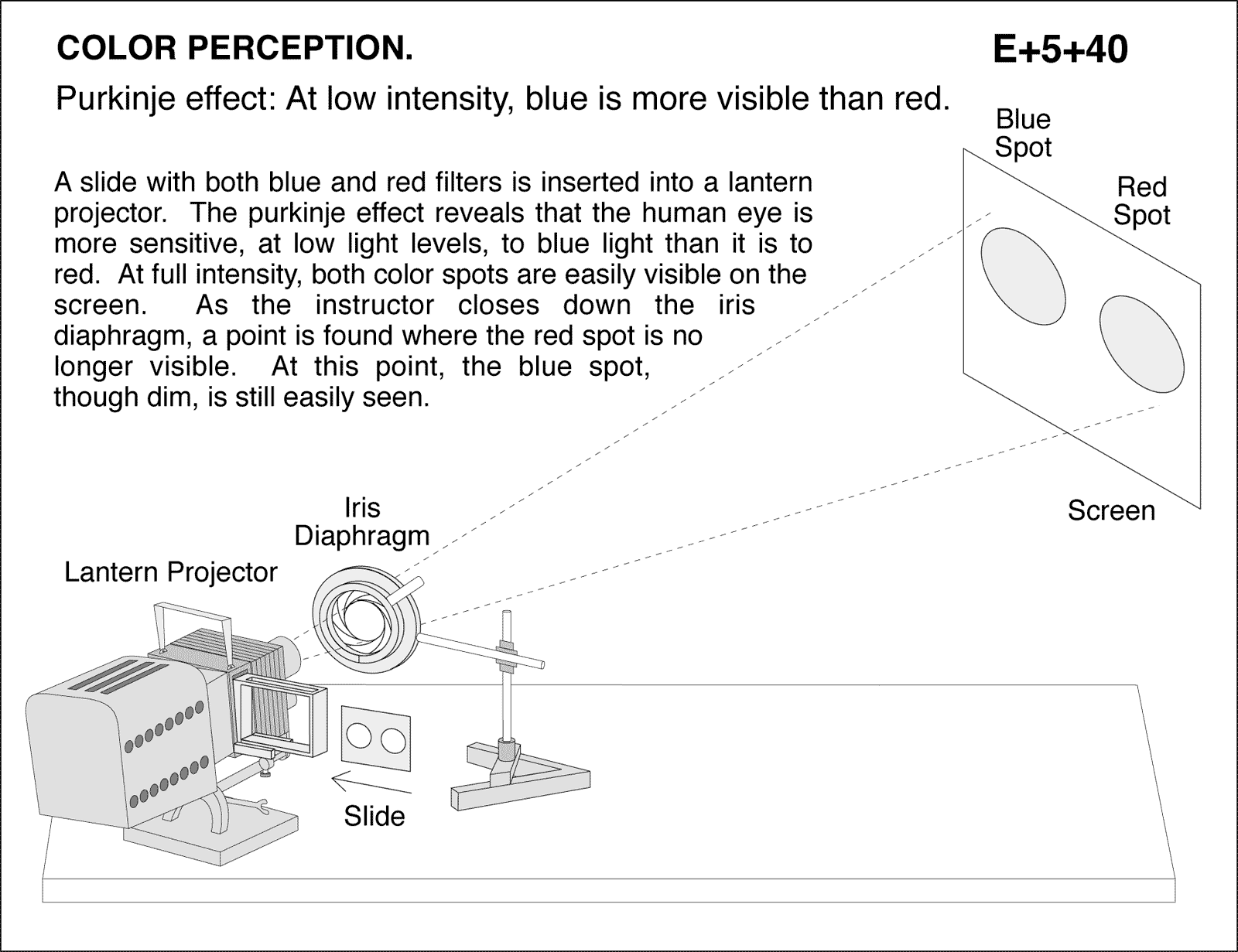 COLOR PERCEPTION.

E+5+40

Purkinje effect: At low intensity, blue is more visible than red.

A slide with both blue and red filters is inserted into a lantern projector. The purkinje effect reveals that the human eye is more sensitive, at low light levels, to blue light than it is to red. At full intensity, both color spots are easily visible on the screen. As the instructor closes down the iris diaphragm, a point is found where the red spot is no longer visible. At this point, the blue spot, though dim, is still easily seen.

Blue Spot

Red Spot

Screen

Iris Diaphragm

Lantern Projector

Slide