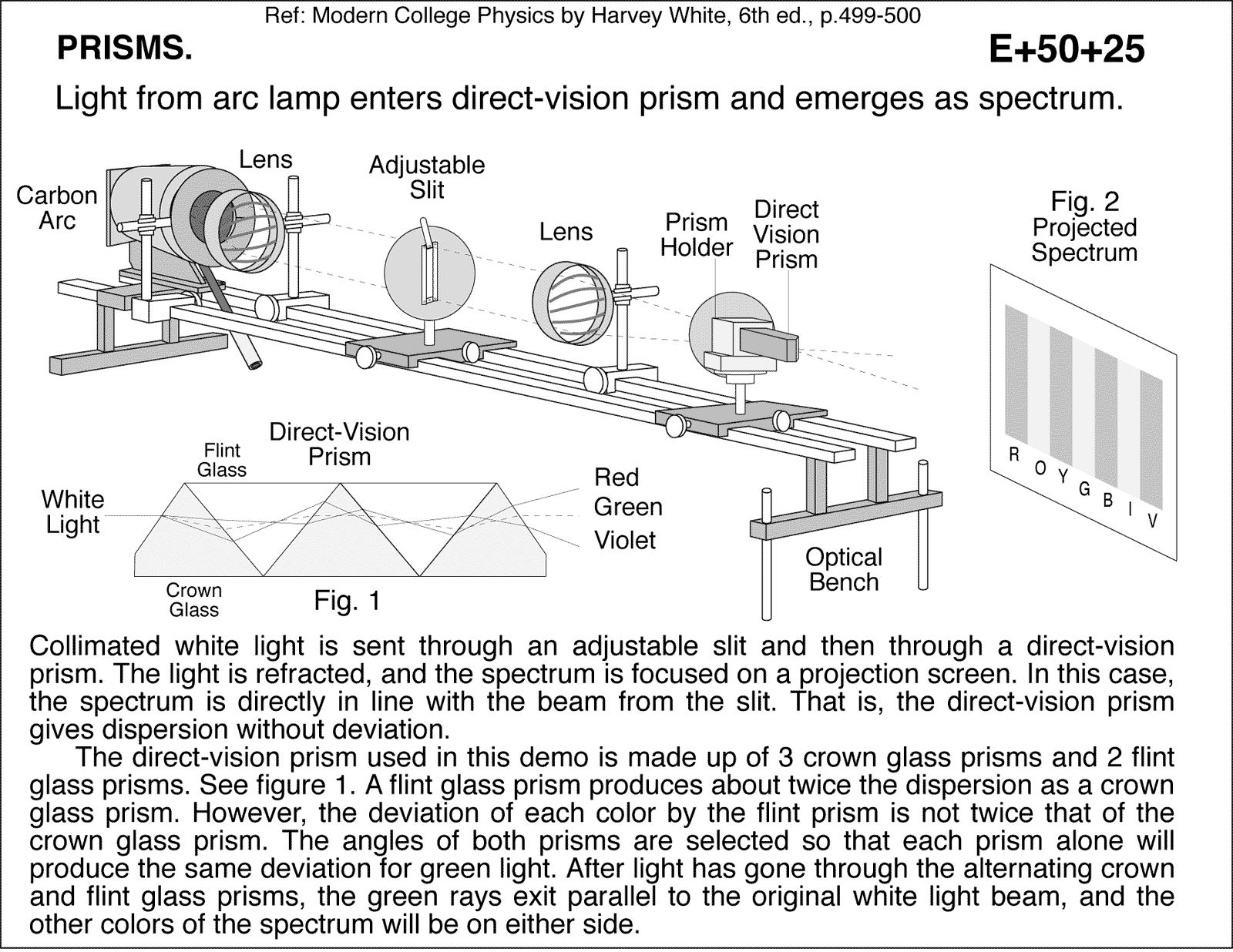 Ref: Modern College Physics by Harvey White, 6th ed., p.499-500

PRISMS.

E+50+25

Light from arc lamp enters direct-vision prism and emerges as spectrum.

Carbon Arc

Lens

Adjustable Slit

Lens

Prism Holder

Direct Vision Prism

Fig. 2
Projected Spectrum

R O Y G B I V

Flint Glass

Direct-Vision Prism

White Light

Red
Green
Violet

Crown Glass

Fig. 1

Optical Bench

Collimated white light is sent through an adjustable slit and then through a direct-vision prism. The light is refracted, and the spectrum is focused on a projection screen. In this case, the spectrum is directly in line with the beam from the slit. That is, the direct-vision prism gives dispersion without deviation.

The direct-vision prism used in this demo is made up of 3 crown glass prisms and 2 flint glass prisms. See figure 1. A flint glass prism produces about twice the dispersion as a crown glass prism. However, the deviation of each color by the flint prism is not twice that of the crown glass prism. The angles of both prisms are selected so that each prism alone will produce the same deviation for green light. After light has gone through the alternating crown and flint glass prisms, the green rays exit parallel to the original white light beam, and the other colors of the spectrum will be on either side.