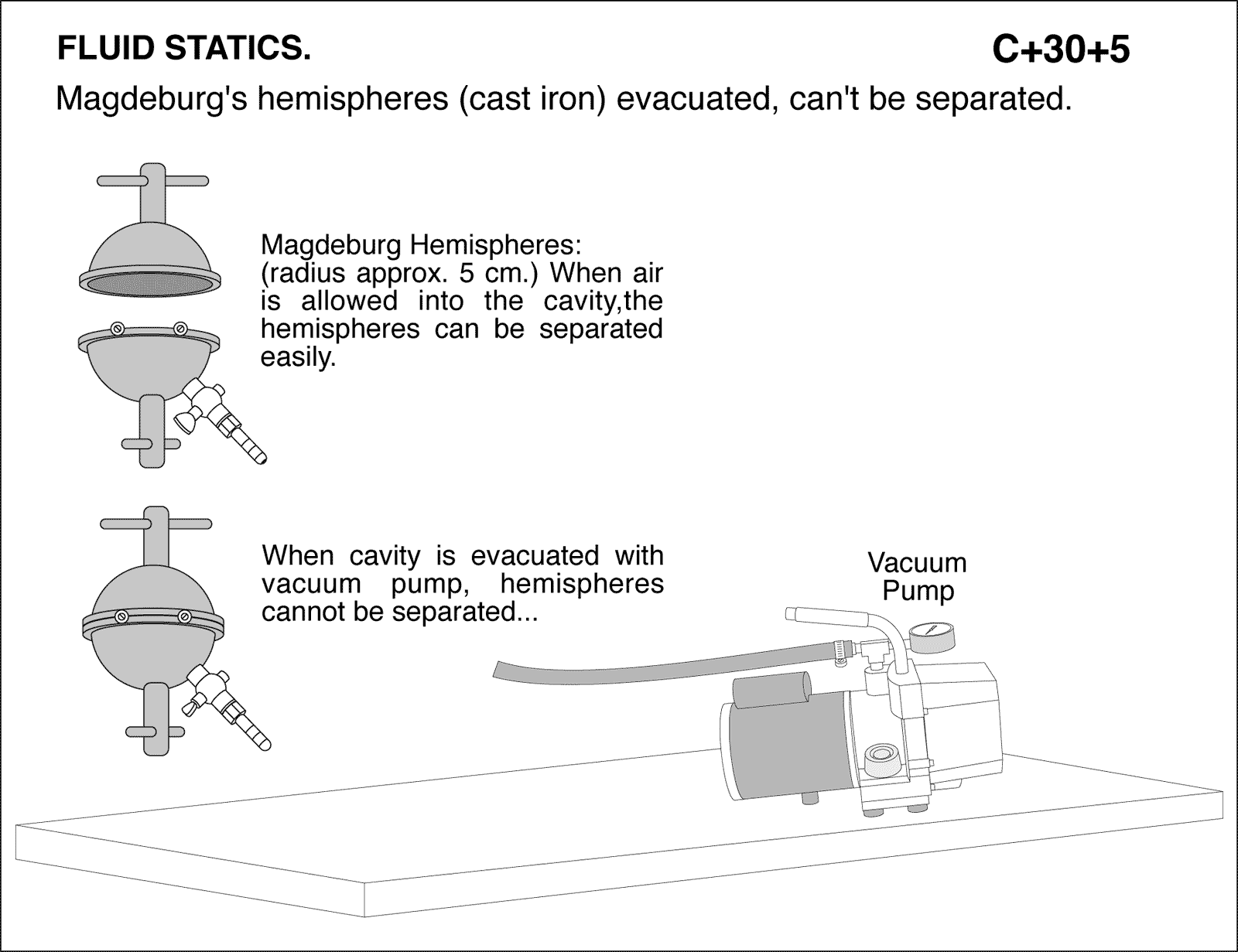 FLUID STATICS.

C+30+5

Magdeburg's hemispheres (cast iron) evacuated, can't be separated.

Magdeburg Hemispheres: (radius approx. 5 cm.) When air is allowed into the cavity,the hemispheres can be separated easily.

When cavity is evacuated with vacuum pump, hemispheres cannot be separated...

Vacuum Pump