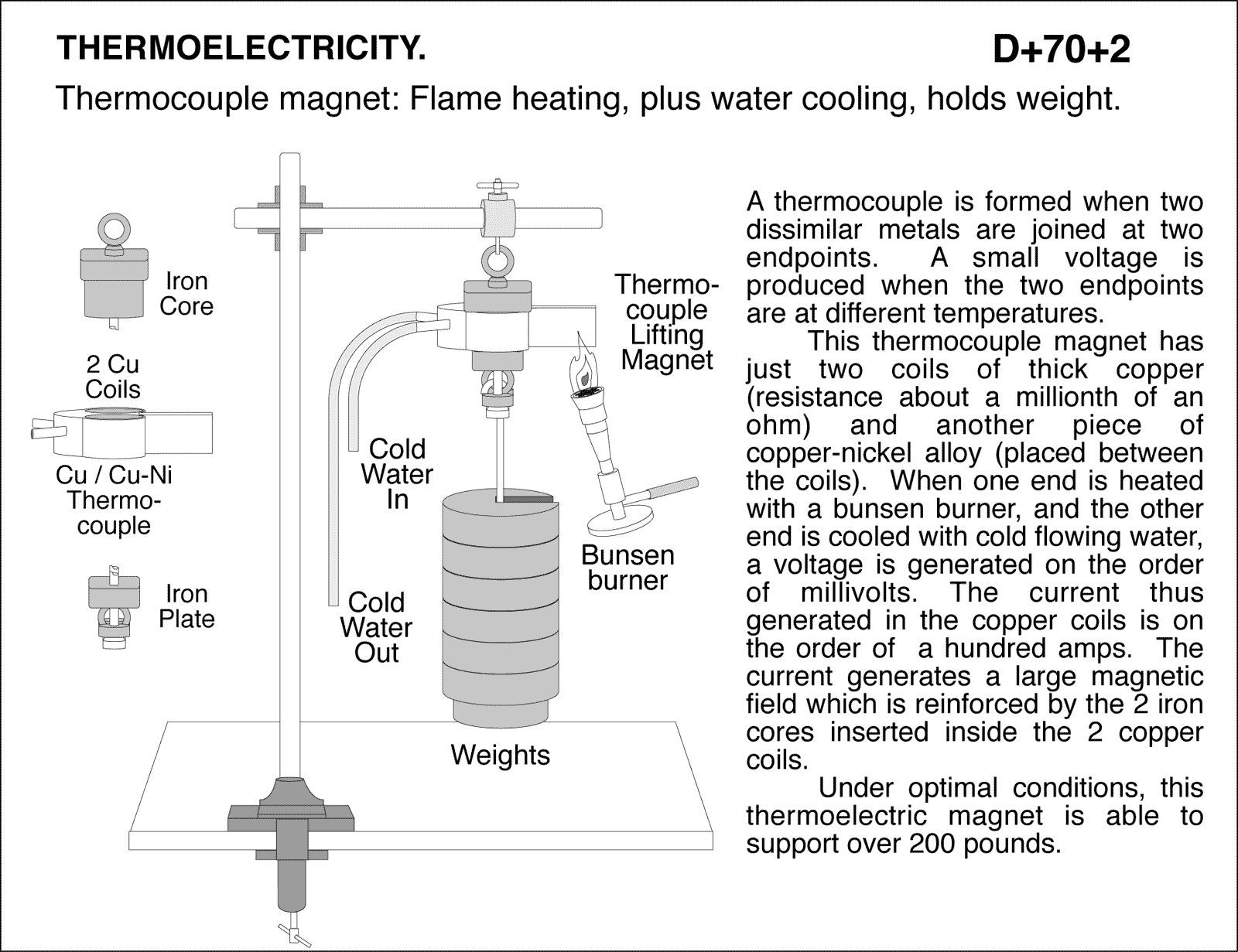 THERMOELECTRICITY. D+70+2

Thermocouple magnet: Flame heating, plus water cooling, holds weight.

Iron Core

2 Cu Coils

Cu / Cu-Ni Thermocouple

Iron Plate

Thermocouple Lifting Magnet

Cold Water In

Cold Water Out

Bunsen burner

Weights

A thermocouple is formed when two dissimilar metals are joined at two endpoints. A small voltage is produced when the two endpoints are at different temperatures.

This thermocouple magnet has just two coils of thick copper (resistance about a millionth of an ohm) and another piece of copper-nickel alloy (placed between the coils). When one end is heated with a bunsen burner, and the other end is cooled with cold flowing water, a voltage is generated on the order of millivolts. The current thus generated in the copper coils is on the order of a hundred amps. The current generates a large magnetic field which is reinforced by the 2 iron cores inserted inside the 2 copper coils.

Under optimal conditions, this thermoelectric magnet is able to support over 200 pounds.