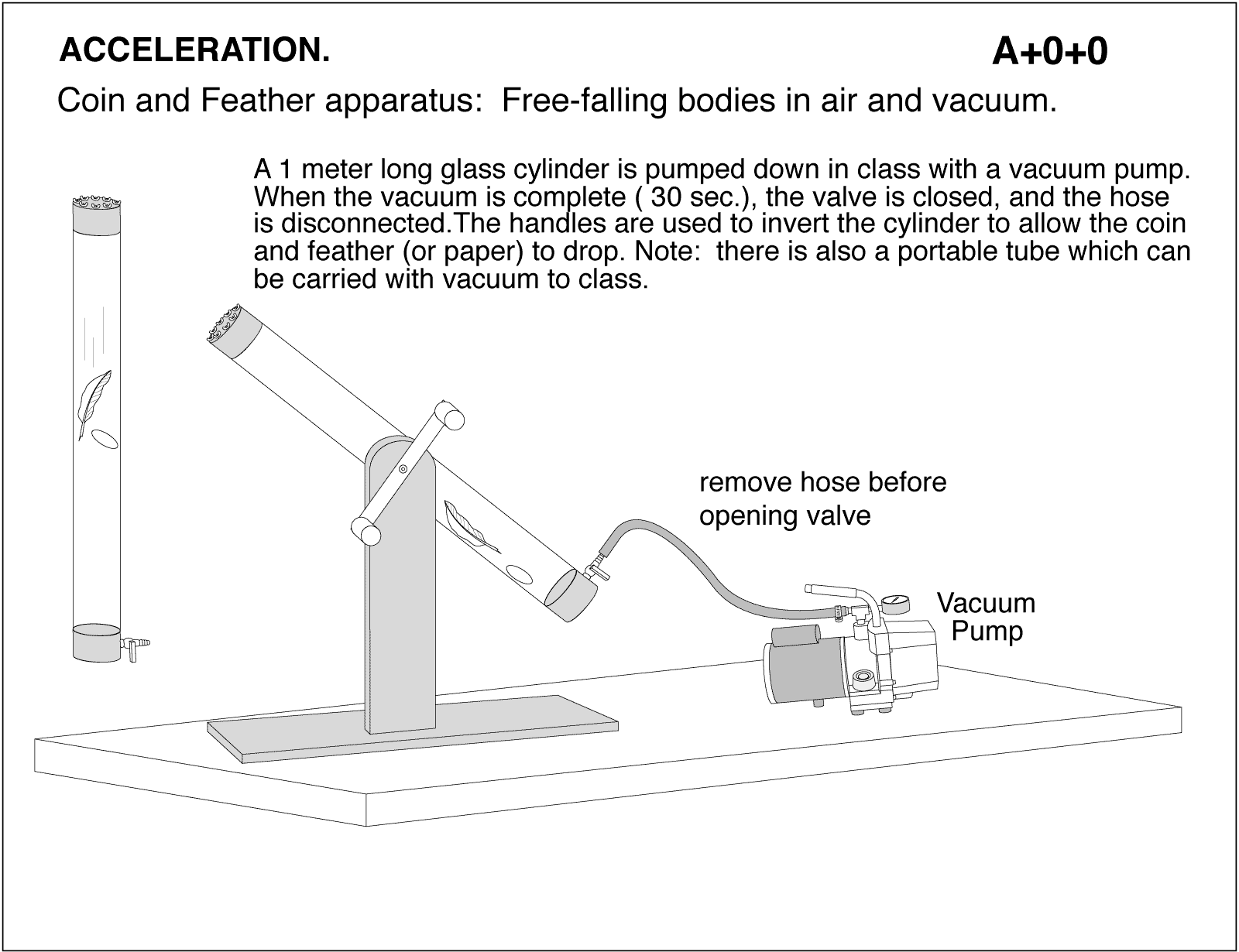 ACCELERATION.

A+0+0

Coin and Feather apparatus: Free-falling bodies in air and vacuum.

A 1 meter long glass cylinder is pumped down in class with a vacuum pump. When the vacuum is complete ( 30 sec.), the valve is closed, and the hose is disconnected.The handles are used to invert the cylinder to allow the coin and feather (or paper) to drop. Note: there is also a portable tube which can be carried with vacuum to class.

remove hose before opening valve

Vacuum Pump