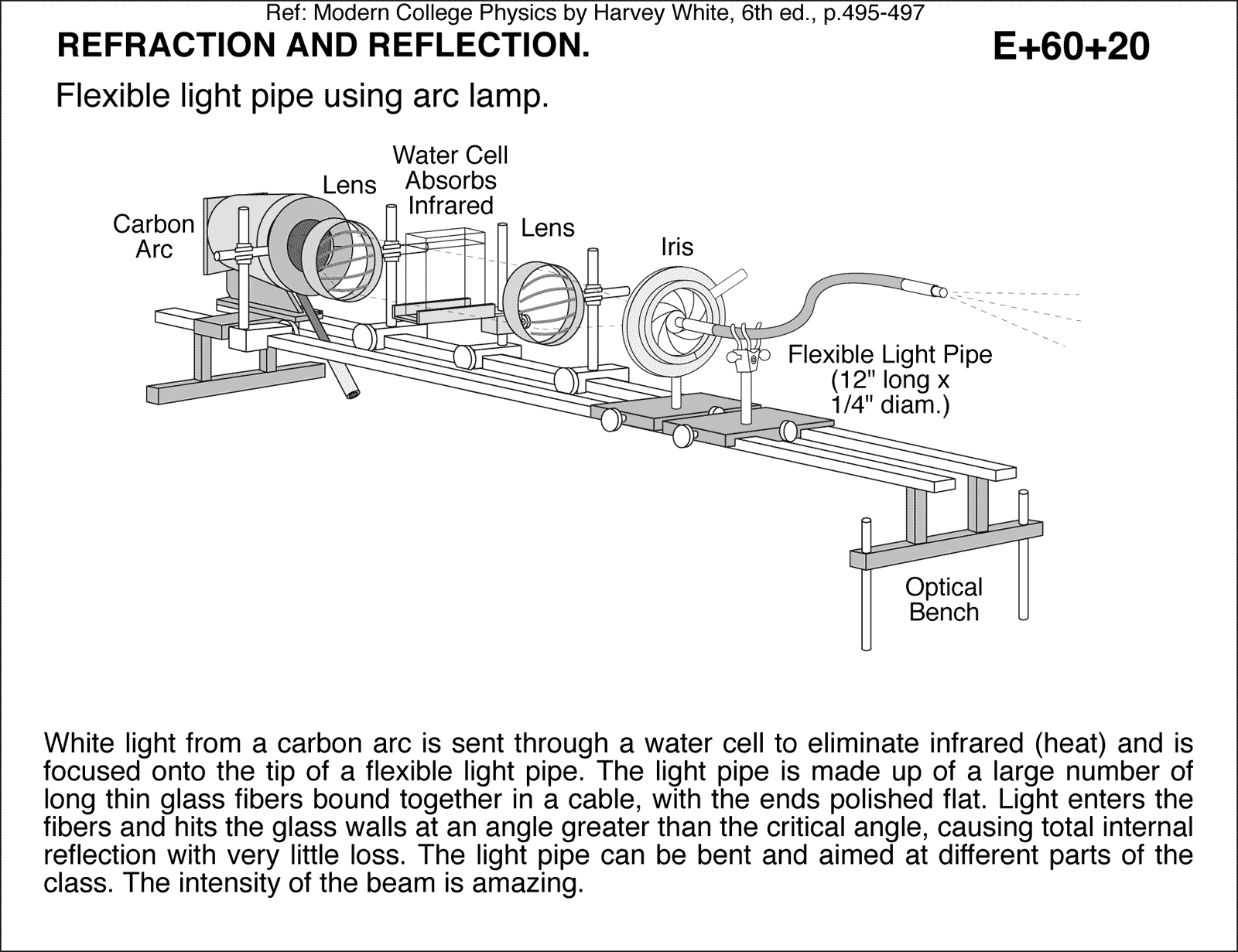 Ref: Modern College Physics by Harvey White, 6th ed., p.495-497

REFRACTION AND REFLECTION.

E+60+20

Flexible light pipe using arc lamp.

Carbon Arc

Lens

Water Cell Absorbs Infrared

Lens

Iris

Flexible Light Pipe (12" long x 1/4" diam.)

Optical Bench

White light from a carbon arc is sent through a water cell to eliminate infrared (heat) and is focused onto the tip of a flexible light pipe. The light pipe is made up of a large number of long thin glass fibers bound together in a cable, with the ends polished flat. Light enters the fibers and hits the glass walls at an angle greater than the critical angle, causing total internal reflection with very little loss. The light pipe can be bent and aimed at different parts of the class. The intensity of the beam is amazing.