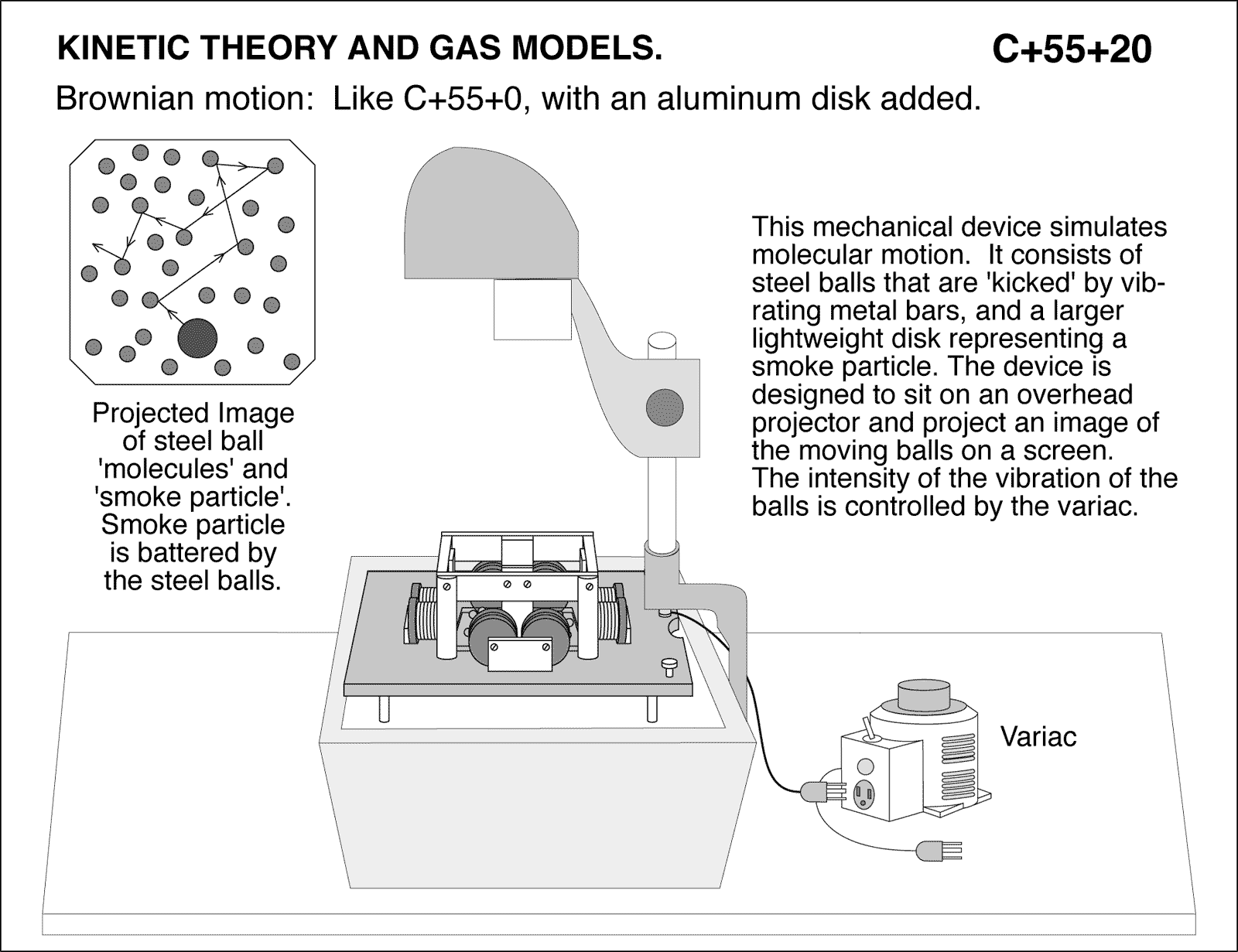 KINETIC THEORY AND GAS MODELS. C+55+20

Brownian motion: Like C+55+0, with an aluminum disk added.

Projected Image of steel ball 'molecules' and 'smoke particle'. Smoke particle is battered by the steel balls.

This mechanical device simulates molecular motion. It consists of steel balls that are 'kicked' by vibrating metal bars, and a larger lightweight disk representing a smoke particle. The device is designed to sit on an overhead projector and project an image of the moving balls on a screen. The intensity of the vibration of the balls is controlled by the variac.

Variac