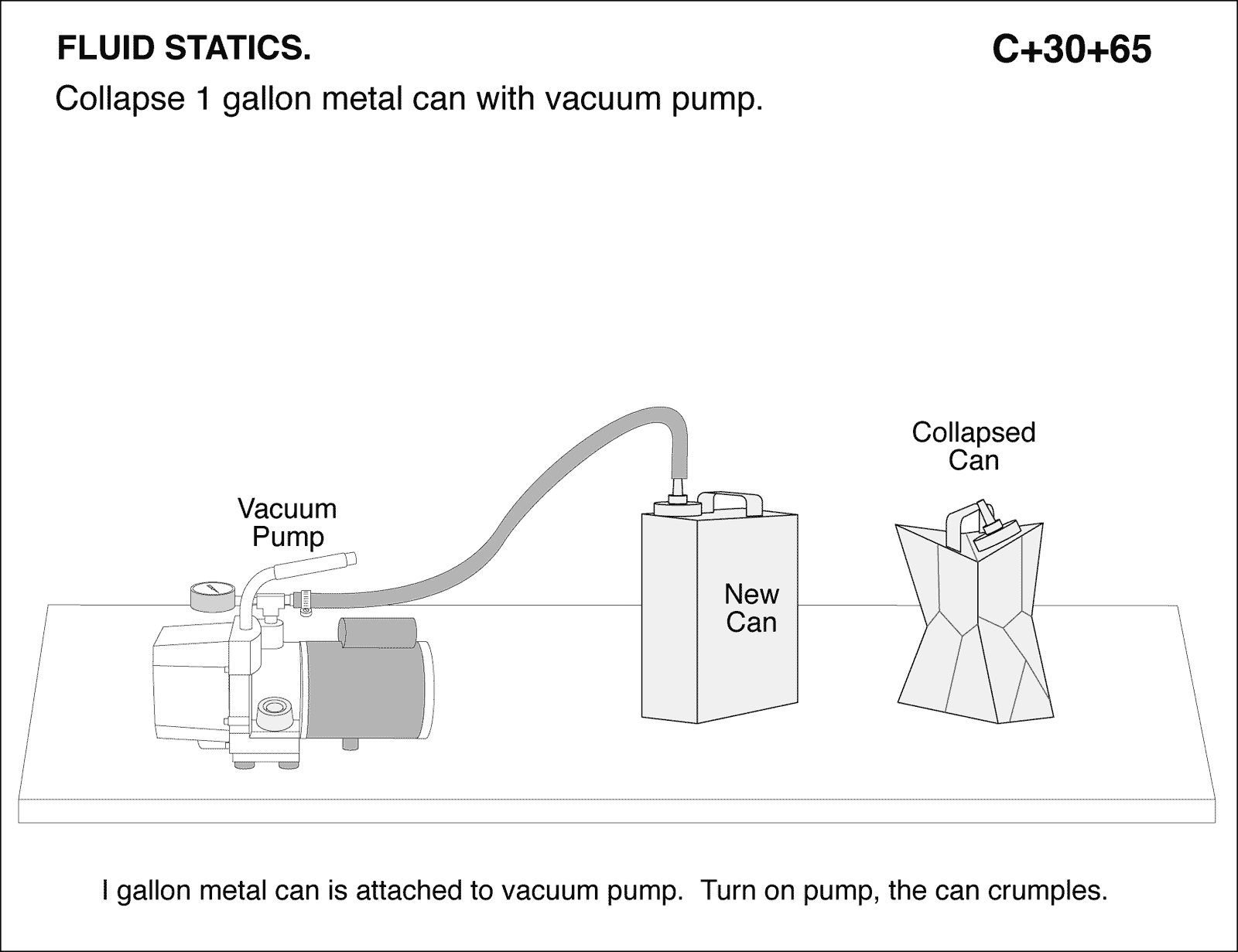 FLUID STATICS.

C+30+65

Collapse 1 gallon metal can with vacuum pump.

Vacuum Pump

New Can

Collapsed Can

I gallon metal can is attached to vacuum pump. Turn on pump, the can crumples.