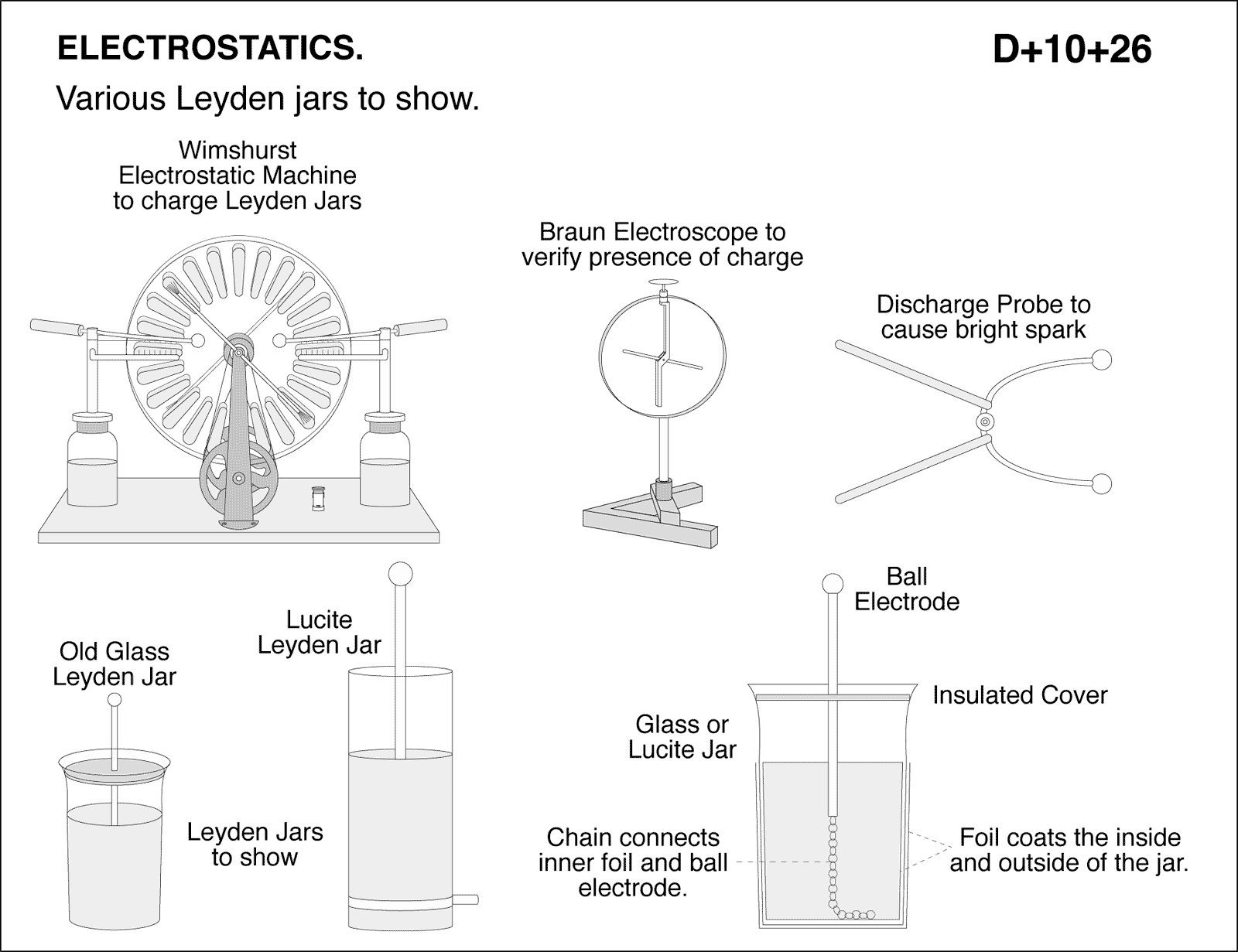 ELECTROSTATICS.

D+10+26

Various Leyden jars to show.

Wimshurst Electrostatic Machine to charge Leyden Jars

Braun Electroscope to verify presence of charge

Discharge Probe to cause bright spark

Old Glass Leyden Jar

Lucite Leyden Jar

Leyden Jars to show

Ball Electrode

Insulated Cover

Glass or Lucite Jar

Chain connects inner foil and ball electrode.

Foil coats the inside and outside of the jar.