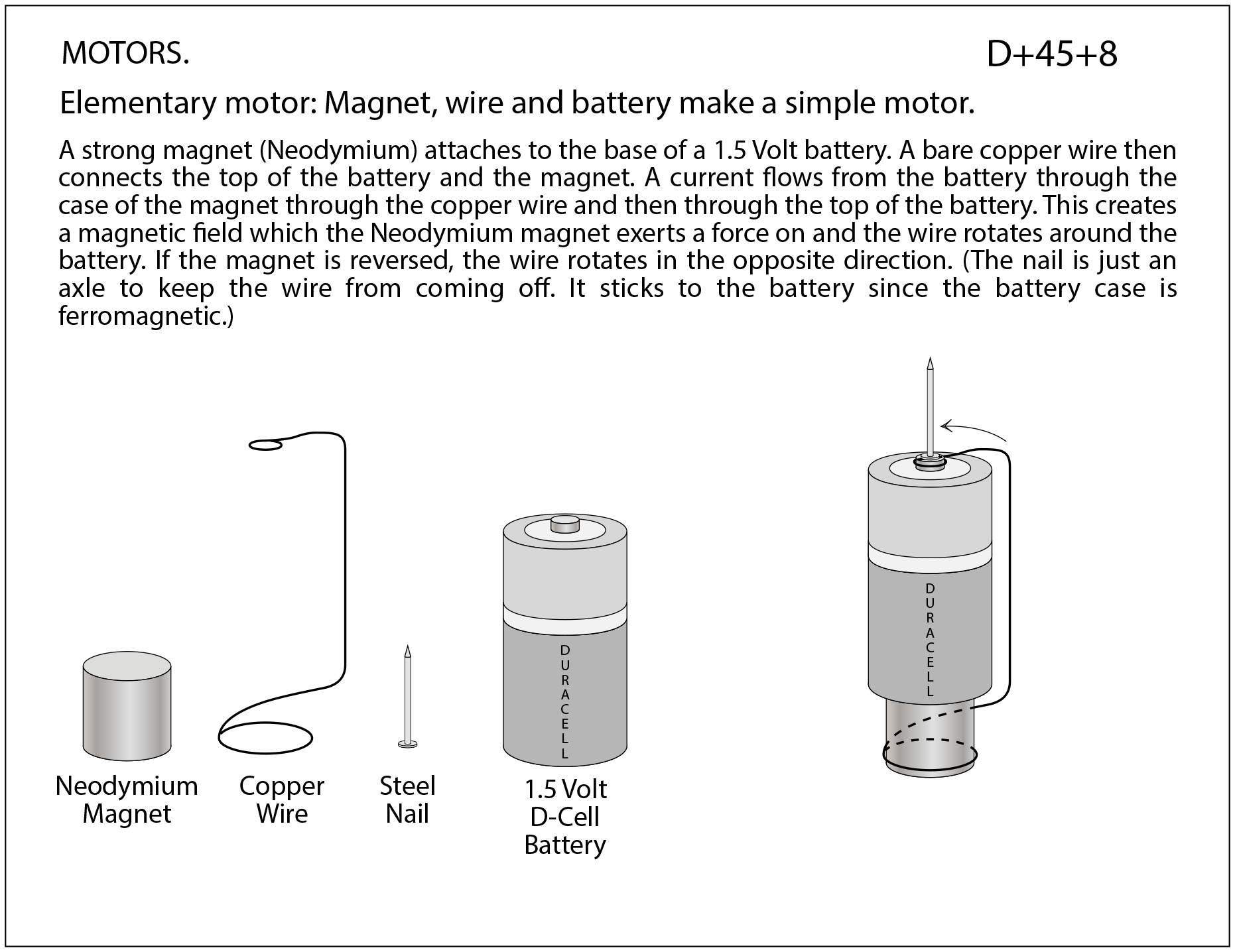 MOTORS.

D+45+8

Elementary motor: Magnet, wire and battery make a simple motor.

A strong magnet (Neodymium) attaches to the base of a 1.5 Volt battery. A bare copper wire then connects the top of the battery and the magnet. A current flows from the battery through the case of the magnet through the copper wire and then through the top of the battery. This creates a magnetic field which the Neodymium magnet exerts a force on and the wire rotates around the battery. If the magnet is reversed, the wire rotates in the opposite direction. (The nail is just an axle to keep the wire from coming off. It sticks to the battery since the battery case is ferromagnetic.)

DURACELL

DURACELL

Neodymium Magnet

Copper Wire

Steel Nail

1.5 Volt D-Cell Battery