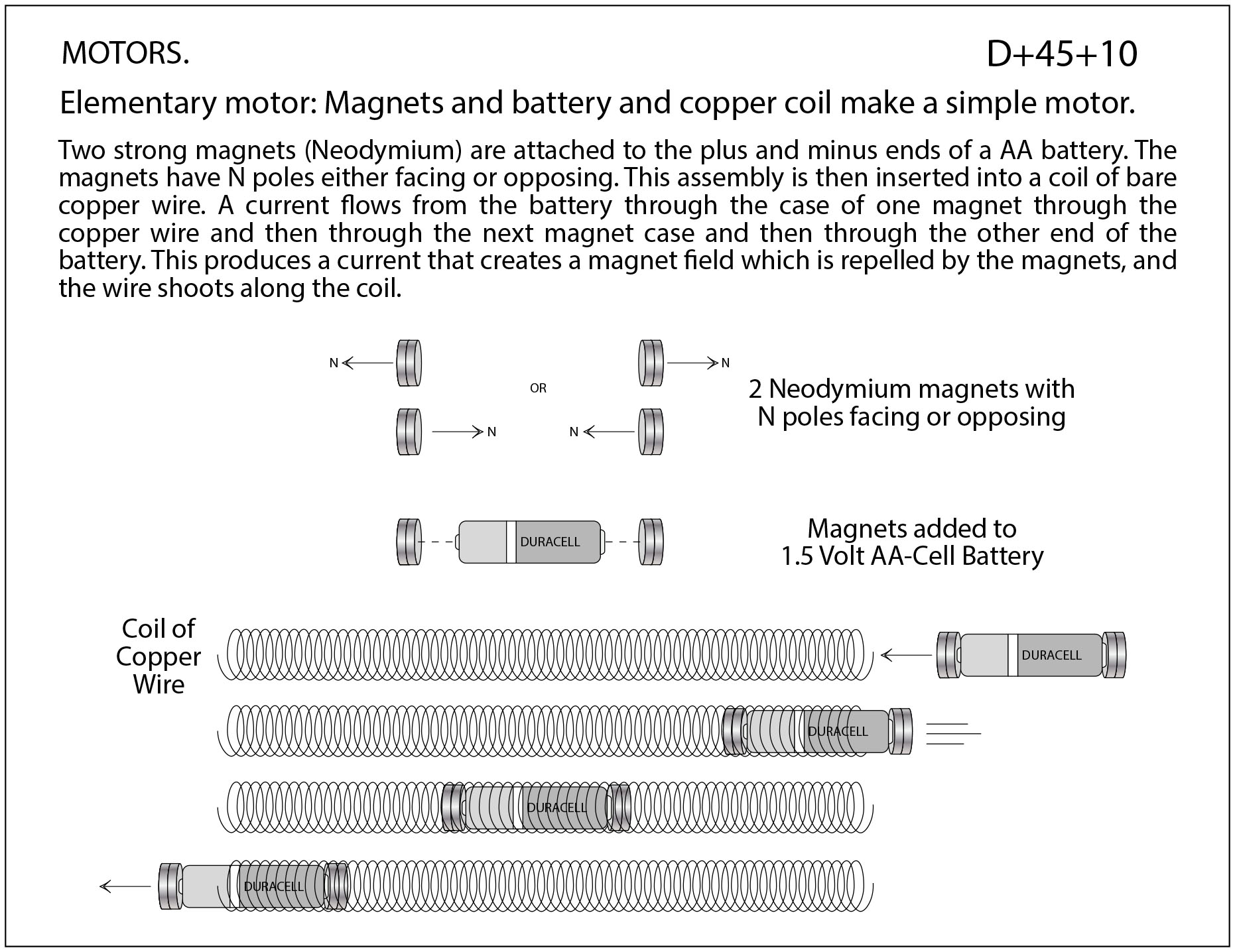 MOTORS.

D+45+10

Elementary motor: Magnets and battery and copper coil make a simple motor.

Two strong magnets (Neodymium) are attached to the plus and minus ends of a AA battery. The magnets have N poles either facing or opposing. This assembly is then inserted into a coil of bare copper wire. A current flows from the battery through the case of one magnet through the copper wire and then through the next magnet case and then through the other end of the battery. This produces a current that creates a magnet field which is repelled by the magnets, and the wire shoots along the coil.

N

N

OR

N

N

2 Neodymium magnets with N poles facing or opposing

DURACELL

Magnets added to 1.5 Volt AA-Cell Battery

Coil of Copper Wire

DURACELL

DURACELL

DURACELL

DURACELL