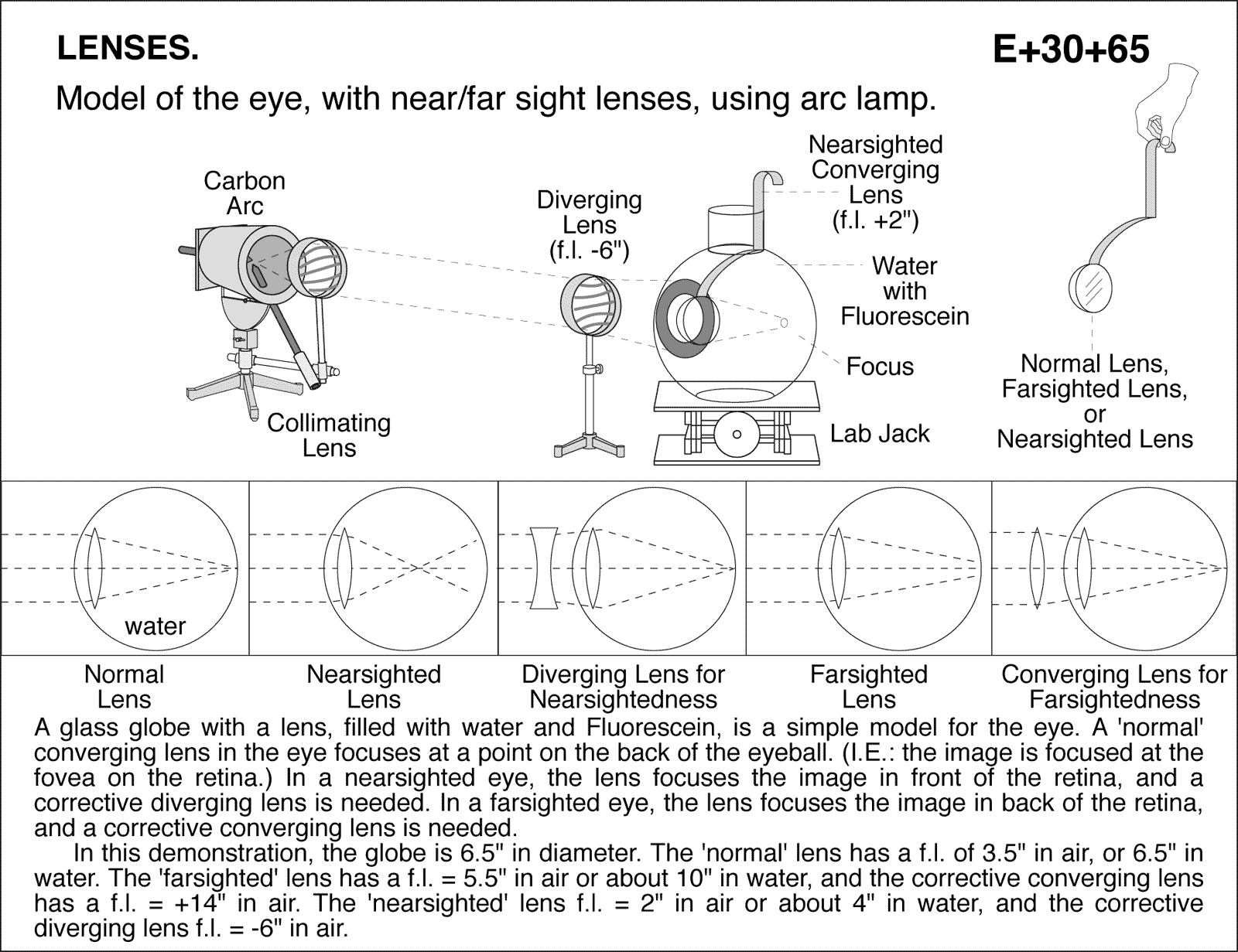 LENSES.

E+30+65

Model of the eye, with near/far sight lenses, using arc lamp.

Carbon Arc

Collimating Lens

Diverging Lens (f.l. -6")

Nearsighted Converging Lens (f.l. +2")

Water with Fluorescein

Focus

Lab Jack

Normal Lens, Farsighted Lens, or Nearsighted Lens

water

Normal Lens

Nearsighted Lens

Diverging Lens for Nearsightedness

Farsighted Lens

Converging Lens for Farsightedness

A glass globe with a lens, filled with water and Fluorescein, is a simple model for the eye. A 'normal' converging lens in the eye focuses at a point on the back of the eyeball. (I.E.: the image is focused at the fovea on the retina.) In a nearsighted eye, the lens focuses the image in front of the retina, and a corrective diverging lens is needed. In a farsighted eye, the lens focuses the image in back of the retina, and a corrective converging lens is needed.

In this demonstration, the globe is 6.5" in diameter. The 'normal' lens has a f.l. of 3.5" in air, or 6.5" in water. The 'farsighted' lens has a f.l. = 5.5" in air or about 10" in water, and the corrective converging lens has a f.l. = +14" in air. The 'nearsighted' lens f.l. = 2" in air or about 4" in water, and the corrective diverging lens f.l. = -6" in air.