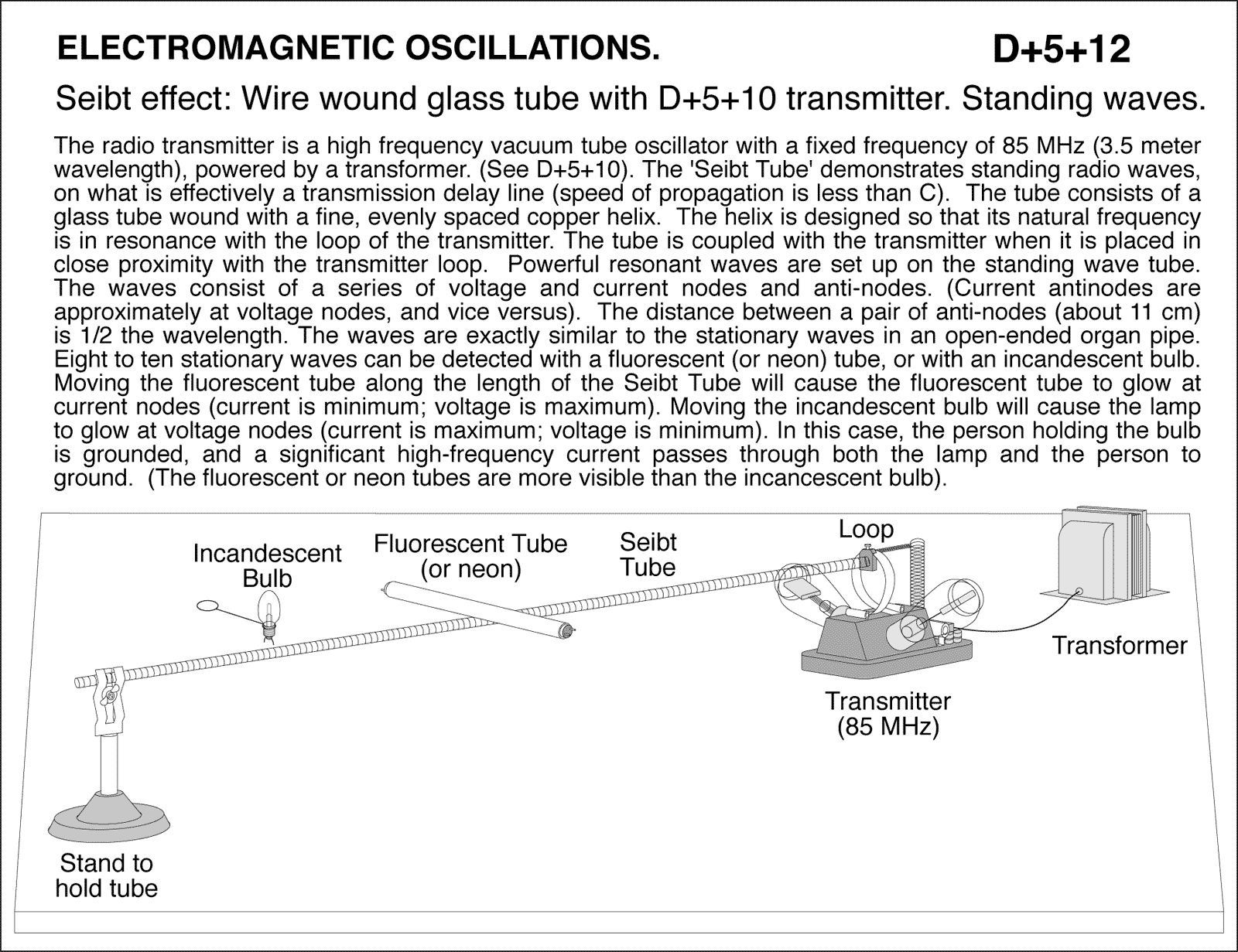 ELECTROMAGNETIC OSCILLATIONS. D+5+12

Seibt effect: Wire wound glass tube with D+5+10 transmitter. Standing waves.

The radio transmitter is a high frequency vacuum tube oscillator with a fixed frequency of 85 MHz (3.5 meter wavelength), powered by a transformer. (See D+5+10). The 'Seibt Tube' demonstrates standing radio waves, on what is effectively a transmission delay line (speed of propagation is less than C). The tube consists of a glass tube wound with a fine, evenly spaced copper helix. The helix is designed so that its natural frequency is in resonance with the loop of the transmitter. The tube is coupled with the transmitter when it is placed in close proximity with the transmitter loop. Powerful resonant waves are set up on the standing wave tube. The waves consist of a series of voltage and current nodes and anti-nodes. (Current antinodes are approximately at voltage nodes, and vice versus). The distance between a pair of anti-nodes (about 11 cm) is 1/2 the wavelength. The waves are exactly similar to the stationary waves in an open-ended organ pipe. Eight to ten stationary waves can be detected with a fluorescent (or neon) tube, or with an incandescent bulb. Moving the fluorescent tube along the length of the Seibt Tube will cause the fluorescent tube to glow at current nodes (current is minimum; voltage is maximum). Moving the incandescent bulb will cause the lamp to glow at voltage nodes (current is maximum; voltage is minimum). In this case, the person holding the bulb is grounded, and a significant high-frequency current passes through both the lamp and the person to ground. (The fluorescent or neon tubes are more visible than the incancescent bulb).

Incandescent Bulb

Fluorescent Tube (or neon)

Seibt Tube

Loop

Transformer

Transmitter (85 MHz)

Stand to hold tube