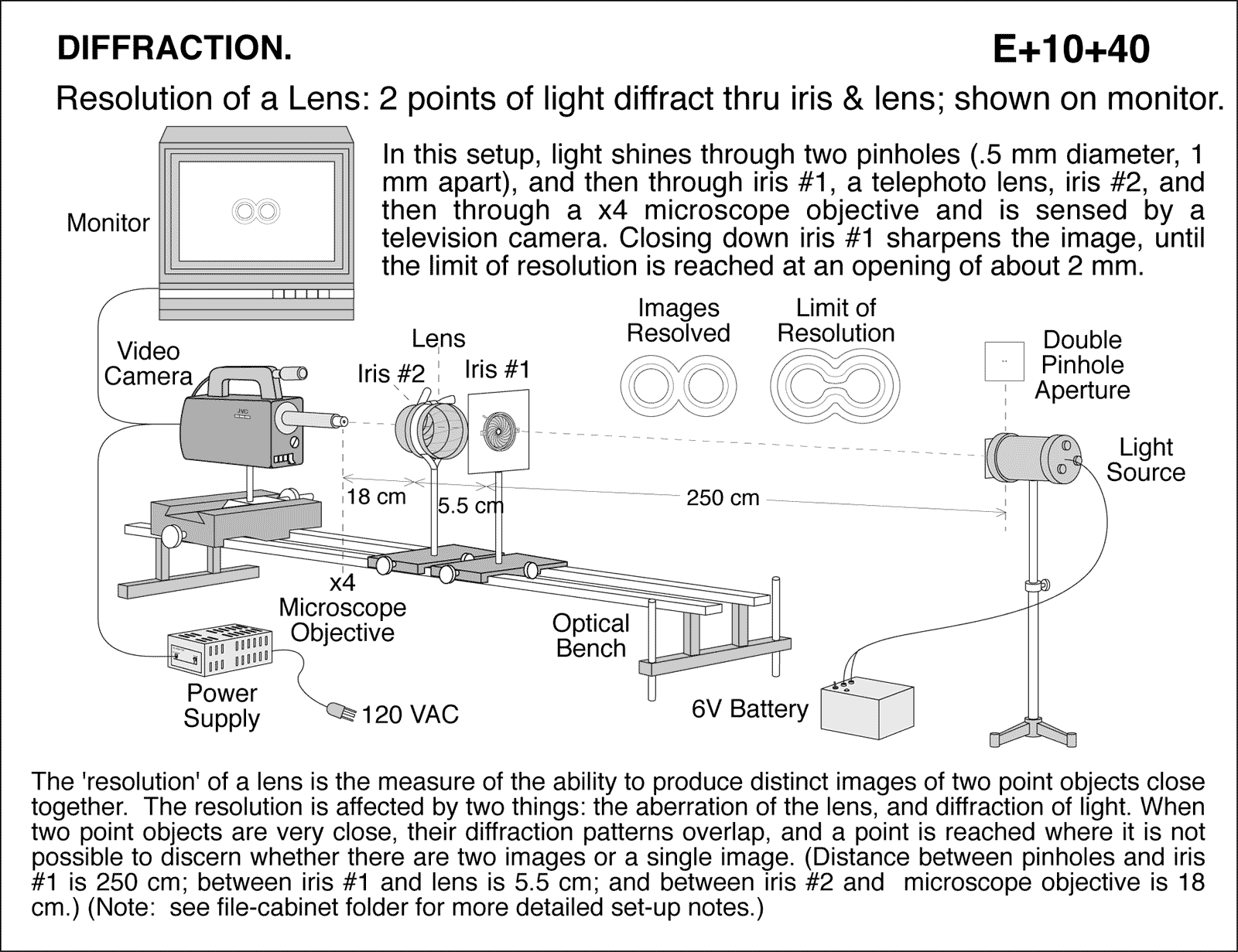 DIFFRACTION.

E+10+40

Resolution of a Lens: 2 points of light diffract thru iris & lens; shown on monitor.

In this setup, light shines through two pinholes (.5 mm diameter, 1 mm apart), and then through iris #1, a telephoto lens, iris #2, and then through a x4 microscope objective and is sensed by a television camera. Closing down iris #1 sharpens the image, until the limit of resolution is reached at an opening of about 2 mm.

Monitor

Video Camera

JVC

Lens

Iris #2

Iris #1

Images Resolved

Limit of Resolution

Double Pinhole Aperture

Light Source

18 cm

5.5 cm

250 cm

x4 Microscope Objective

Optical Bench

Power Supply

120 VAC

6V Battery

The 'resolution' of a lens is the measure of the ability to produce distinct images of two point objects close together. The resolution is affected by two things: the aberration of the lens, and diffraction of light. When two point objects are very close, their diffraction patterns overlap, and a point is reached where it is not possible to discern whether there are two images or a single image. (Distance between pinholes and iris #1 is 250 cm; between iris #1 and lens is 5.5 cm; and between iris #2 and microscope objective is 18 cm.) (Note: see file-cabinet folder for more detailed set-up notes.)