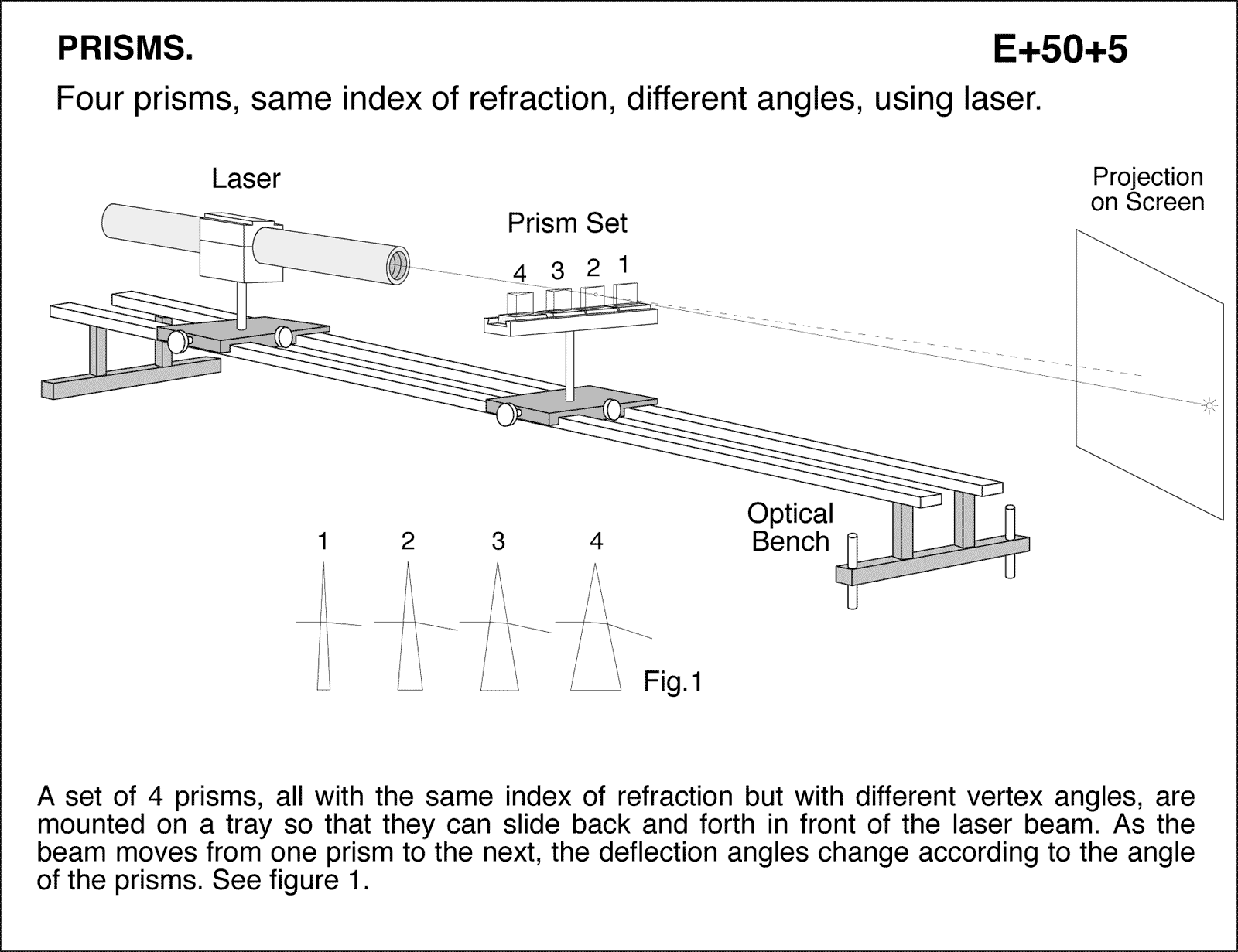 PRISMS.

E+50+5

Four prisms, same index of refraction, different angles, using laser.

Laser

Prism Set

4 3 2 1

Projection on Screen

Optical Bench

1 2 3 4

Fig.1

A set of 4 prisms, all with the same index of refraction but with different vertex angles, are mounted on a tray so that they can slide back and forth in front of the laser beam. As the beam moves from one prism to the next, the deflection angles change according to the angle of the prisms. See figure 1.