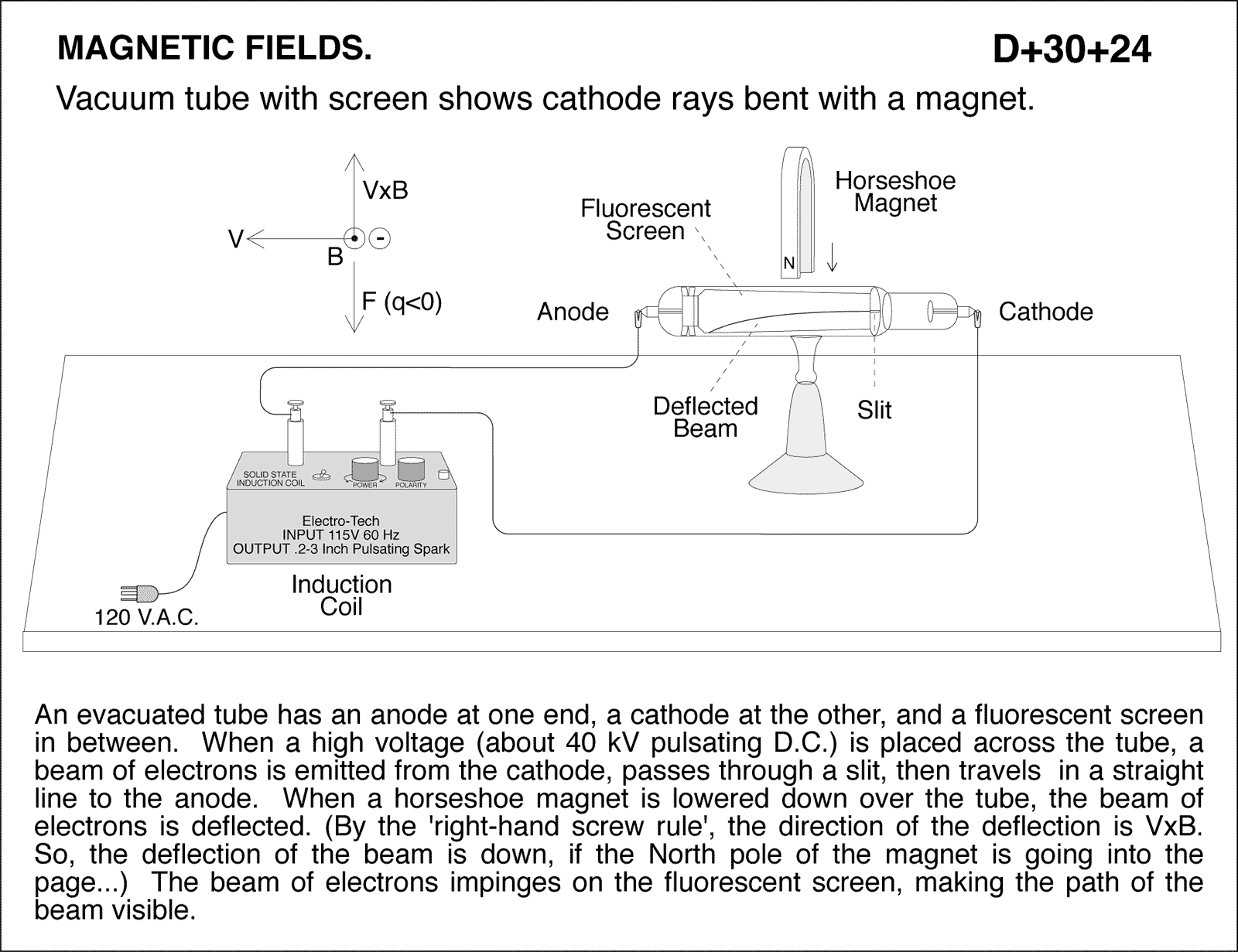 MAGNETIC FIELDS.

D+30+24

Vacuum tube with screen shows cathode rays bent with a magnet.

VxB

V

B

-

F (q<0)

Fluorescent Screen

Horseshoe Magnet

N

Anode

Cathode

Deflected Beam

Slit

SOLID STATE INDUCTION COIL

POWER

POLARITY

Electro-Tech
INPUT 115V 60 Hz
OUTPUT .2-3 Inch Pulsating Spark

Induction Coil

120 V.A.C.

An evacuated tube has an anode at one end, a cathode at the other, and a fluorescent screen in between. When a high voltage (about 40 kV pulsating D.C.) is placed across the tube, a beam of electrons is emitted from the cathode, passes through a slit, then travels in a straight line to the anode. When a horseshoe magnet is lowered down over the tube, the beam of electrons is deflected. (By the 'right-hand screw rule', the direction of the deflection is VxB. So, the deflection of the beam is down, if the North pole of the magnet is going into the page...) The beam of electrons impinges on the fluorescent screen, making the path of the beam visible.