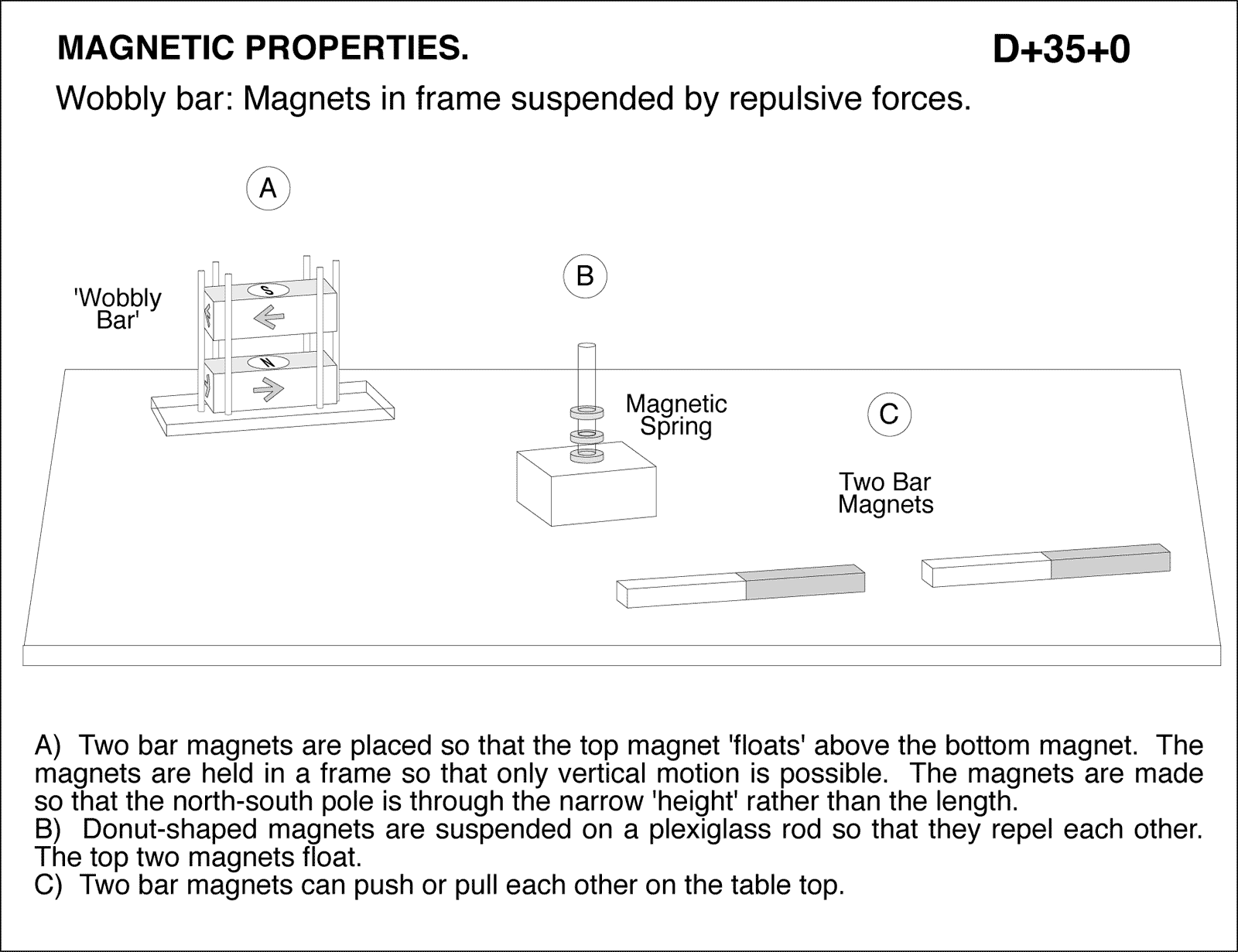 MAGNETIC PROPERTIES.

D+35+0

Wobbly bar: Magnets in frame suspended by repulsive forces.

A

'Wobbly Bar'

S

N

B

Magnetic Spring

C

Two Bar Magnets

A) Two bar magnets are placed so that the top magnet 'floats' above the bottom magnet. The magnets are held in a frame so that only vertical motion is possible. The magnets are made so that the north-south pole is through the narrow 'height' rather than the length.
B) Donut-shaped magnets are suspended on a plexiglass rod so that they repel each other. The top two magnets float.
C) Two bar magnets can push or pull each other on the table top.