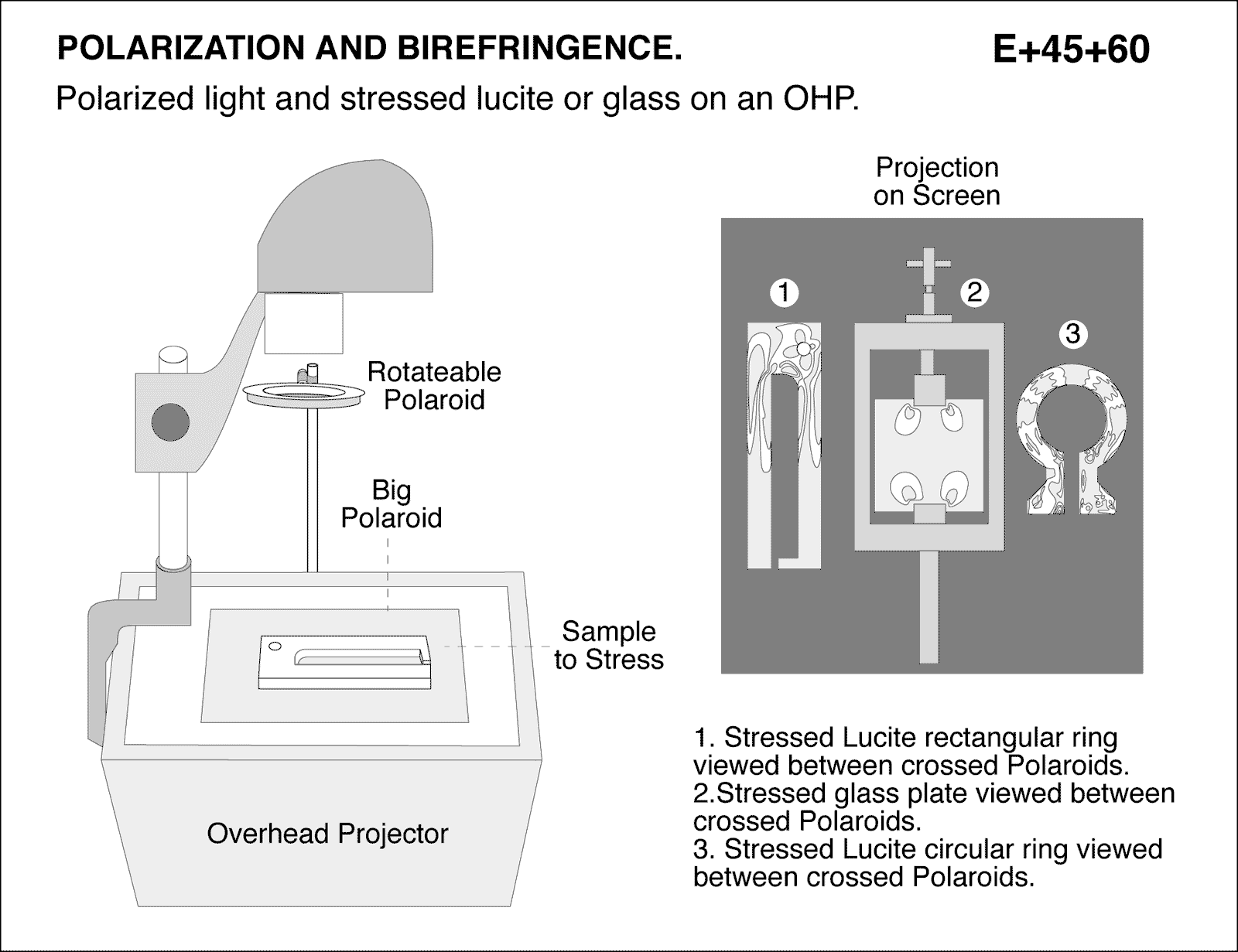 POLARIZATION AND BIREFRINGENCE. E+45+60

Polarized light and stressed lucite or glass on an OHP.

Rotateable Polaroid

Big Polaroid

Sample to Stress

Overhead Projector

Projection on Screen

1

2

3

1. Stressed Lucite rectangular ring viewed between crossed Polaroids.
2.Stressed glass plate viewed between crossed Polaroids.
3. Stressed Lucite circular ring viewed between crossed Polaroids.