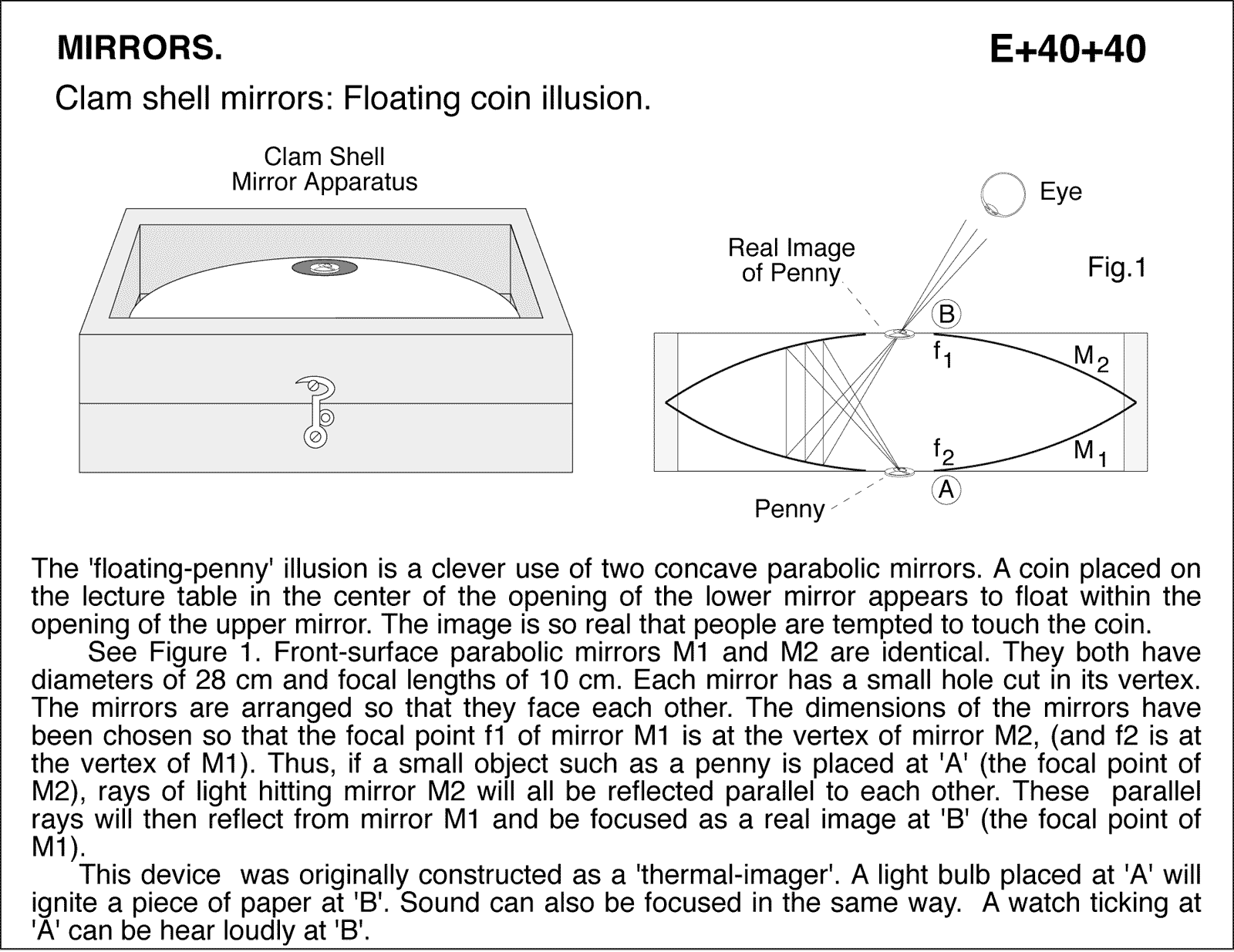 MIRRORS.

E+40+40

Clam shell mirrors: Floating coin illusion.

Clam Shell Mirror Apparatus

Eye

Real Image of Penny

Fig.1

B

$f_1$

$M_2$

$f_2$

$M_1$

A

Penny

The 'floating-penny' illusion is a clever use of two concave parabolic mirrors. A coin placed on the lecture table in the center of the opening of the lower mirror appears to float within the opening of the upper mirror. The image is so real that people are tempted to touch the coin.

See Figure 1. Front-surface parabolic mirrors M1 and M2 are identical. They both have diameters of 28 cm and focal lengths of 10 cm. Each mirror has a small hole cut in its vertex. The mirrors are arranged so that they face each other. The dimensions of the mirrors have been chosen so that the focal point f1 of mirror M1 is at the vertex of mirror M2, (and f2 is at the vertex of M1). Thus, if a small object such as a penny is placed at 'A' (the focal point of M2), rays of light hitting mirror M2 will all be reflected parallel to each other. These parallel rays will then reflect from mirror M1 and be focused as a real image at 'B' (the focal point of M1).

This device was originally constructed as a 'thermal-imager'. A light bulb placed at 'A' will ignite a piece of paper at 'B'. Sound can also be focused in the same way. A watch ticking at 'A' can be hear loudly at 'B'.