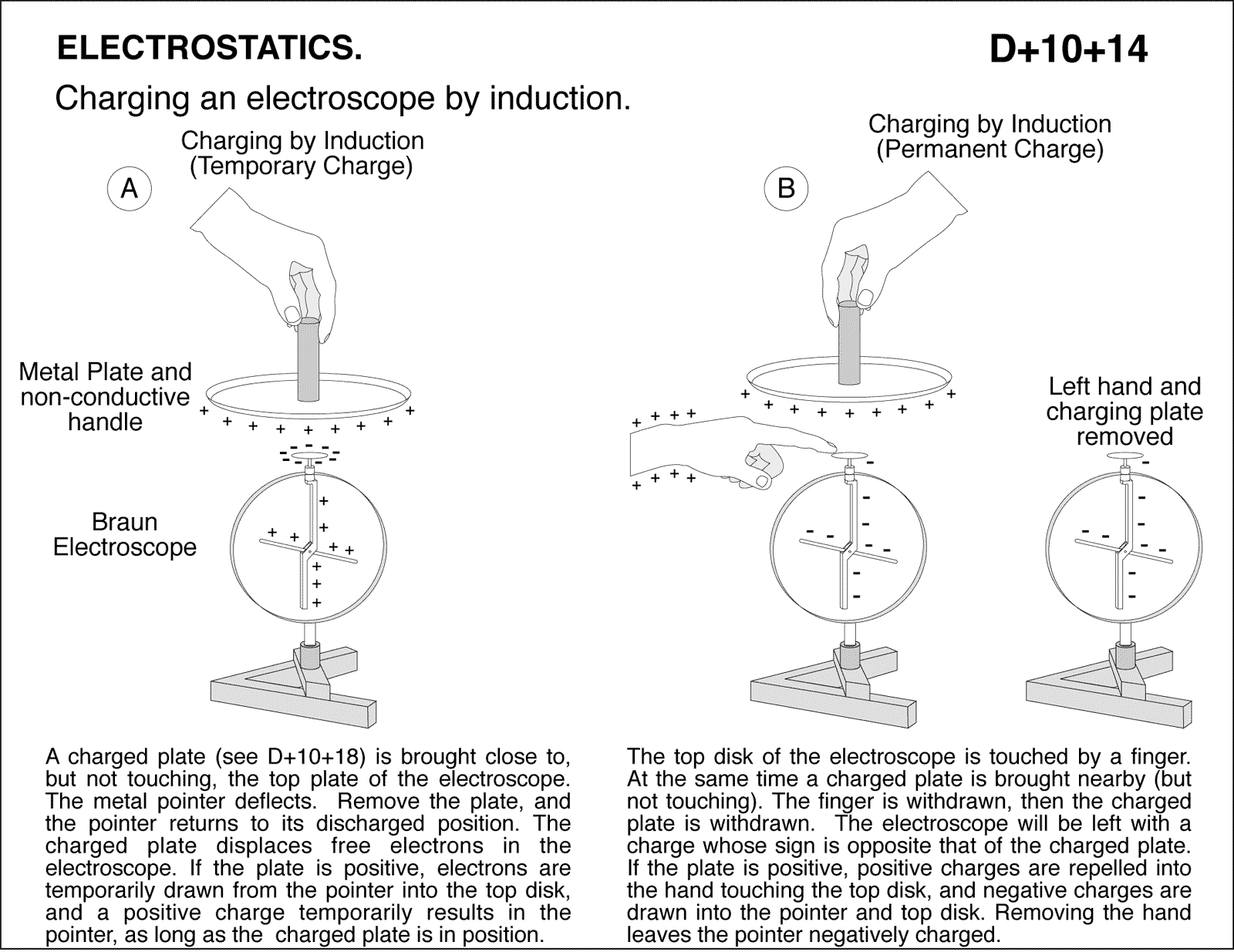 ELECTROSTATICS.

D+10+14

Charging an electroscope by induction.

Charging by Induction (Temporary Charge)

A

Metal Plate and non-conductive handle

Braun Electroscope

Charging by Induction (Permanent Charge)

B

Left hand and charging plate removed

A charged plate (see D+10+18) is brought close to, but not touching, the top plate of the electroscope. The metal pointer deflects. Remove the plate, and the pointer returns to its discharged position. The charged plate displaces free electrons in the electroscope. If the plate is positive, electrons are temporarily drawn from the pointer into the top disk, and a positive charge temporarily results in the pointer, as long as the charged plate is in position.

The top disk of the electroscope is touched by a finger. At the same time a charged plate is brought nearby (but not touching). The finger is withdrawn, then the charged plate is withdrawn. The electroscope will be left with a charge whose sign is opposite that of the charged plate. If the plate is positive, positive charges are repelled into the hand touching the top disk, and negative charges are drawn into the pointer and top disk. Removing the hand leaves the pointer negatively charged.