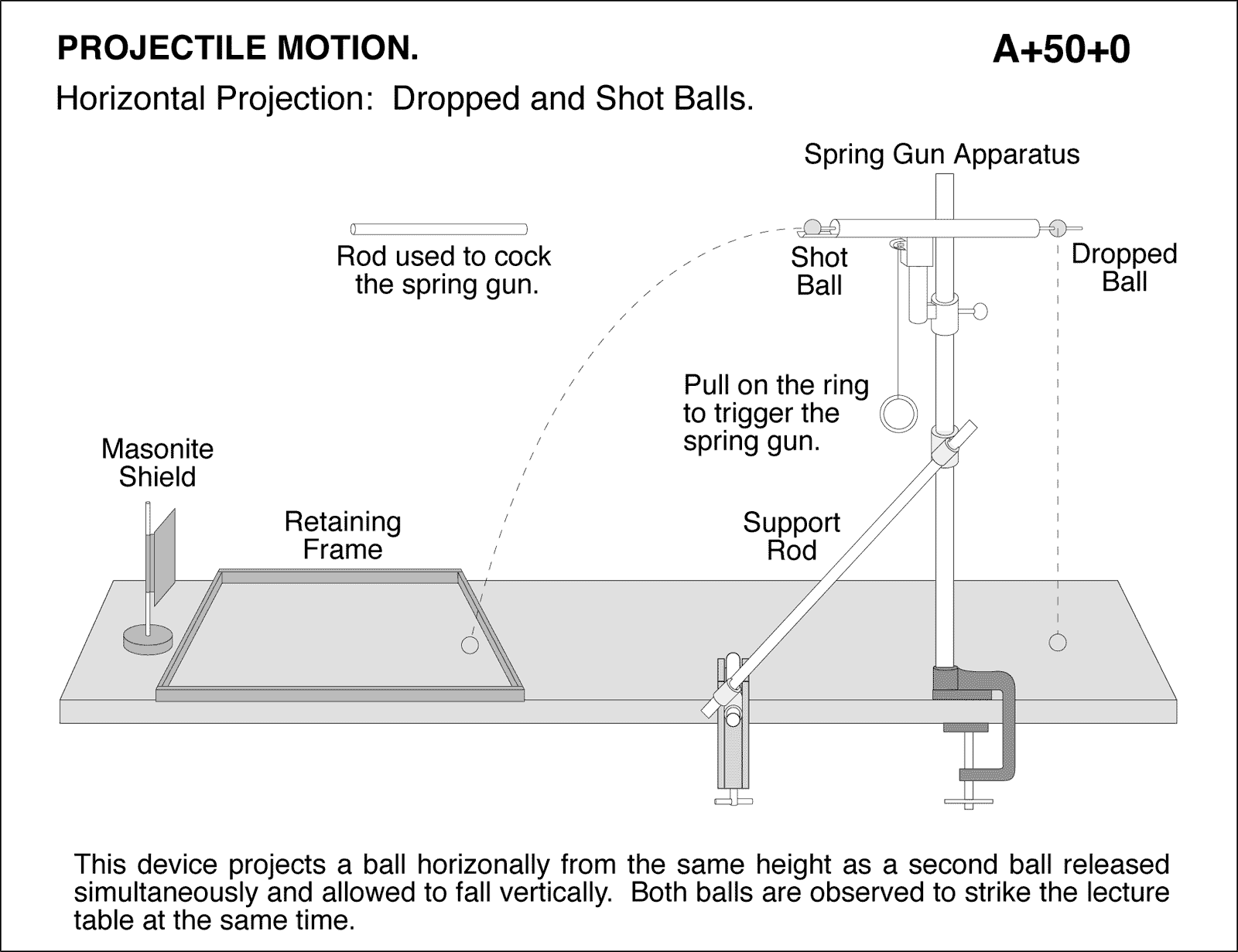 PROJECTILE MOTION.

A+50+0

Horizontal Projection: Dropped and Shot Balls.

Spring Gun Apparatus

Rod used to cock the spring gun.

Shot Ball

Dropped Ball

Pull on the ring to trigger the spring gun.

Masonite Shield

Retaining Frame

Support Rod

This device projects a ball horizonally from the same height as a second ball released simultaneously and allowed to fall vertically. Both balls are observed to strike the lecture table at the same time.