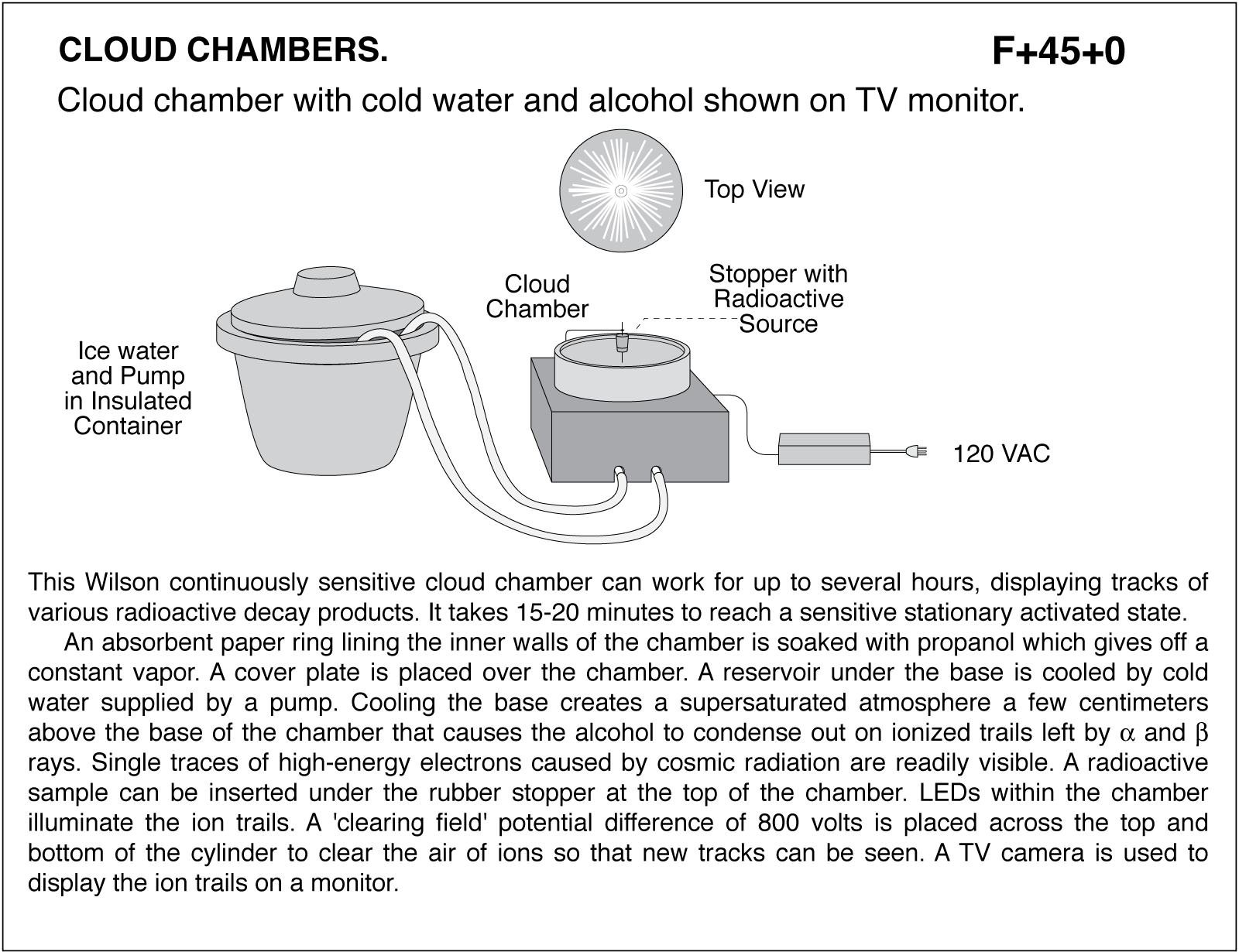 CLOUD CHAMBERS.

F+45+0

Cloud chamber with cold water and alcohol shown on TV monitor.

Top View

Cloud Chamber

Stopper with Radioactive Source

Ice water and Pump in Insulated Container

120 VAC

This Wilson continuously sensitive cloud chamber can work for up to several hours, displaying tracks of various radioactive decay products. It takes 15-20 minutes to reach a sensitive stationary activated state.

An absorbent paper ring lining the inner walls of the chamber is soaked with propanol which gives off a constant vapor. A cover plate is placed over the chamber. A reservoir under the base is cooled by cold water supplied by a pump. Cooling the base creates a supersaturated atmosphere a few centimeters above the base of the chamber that causes the alcohol to condense out on ionized trails left by $\alpha$ and $\beta$ rays. Single traces of high-energy electrons caused by cosmic radiation are readily visible. A radioactive sample can be inserted under the rubber stopper at the top of the chamber. LEDs within the chamber illuminate the ion trails. A 'clearing field' potential difference of 800 volts is placed across the top and bottom of the cylinder to clear the air of ions so that new tracks can be seen. A TV camera is used to display the ion trails on a monitor.