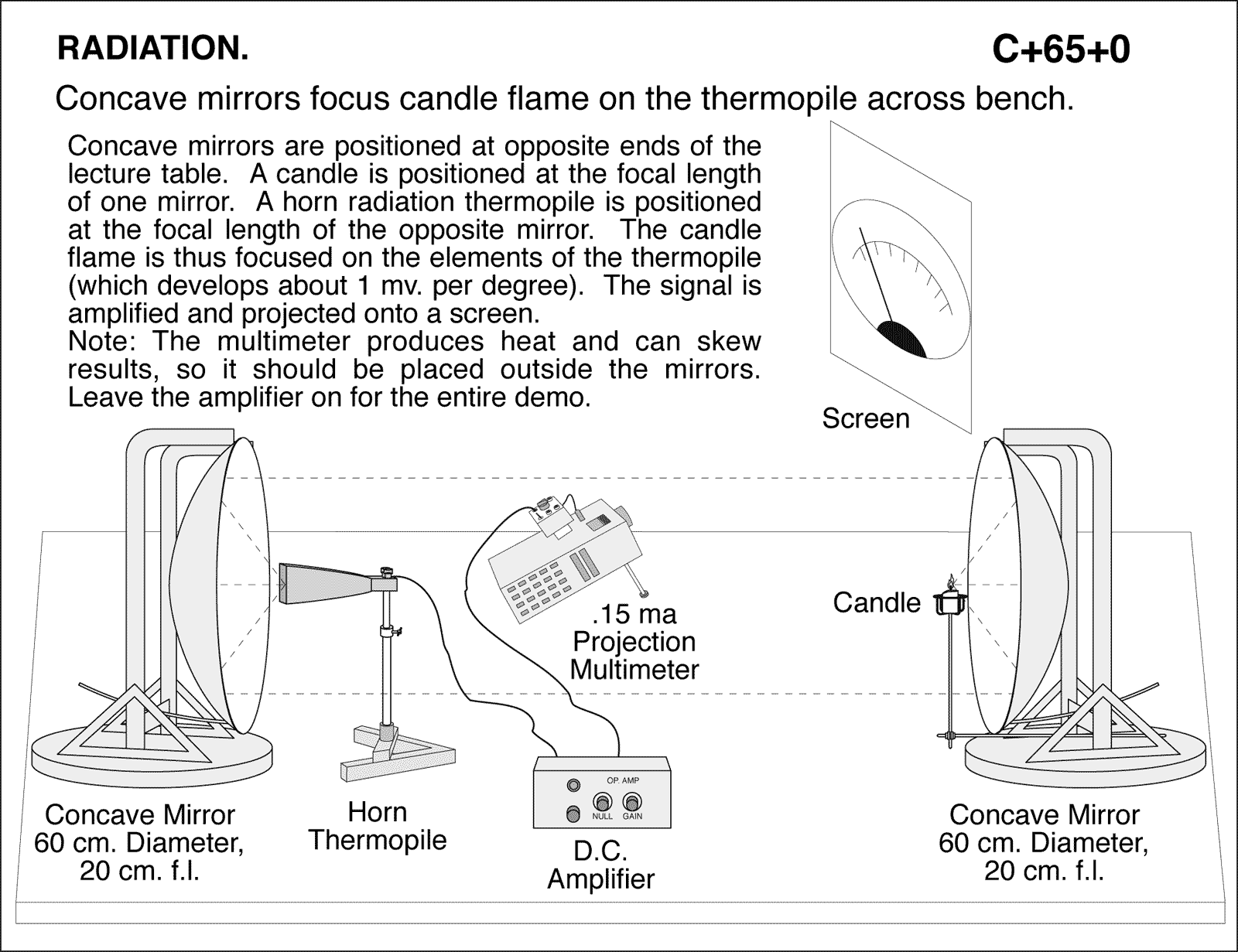 RADIATION.

C+65+0

Concave mirrors focus candle flame on the thermopile across bench.

Concave mirrors are positioned at opposite ends of the lecture table. A candle is positioned at the focal length of one mirror. A horn radiation thermopile is positioned at the focal length of the opposite mirror. The candle flame is thus focused on the elements of the thermopile (which develops about 1 mv. per degree). The signal is amplified and projected onto a screen.
Note: The multimeter produces heat and can skew results, so it should be placed outside the mirrors. Leave the amplifier on for the entire demo.

Screen

Candle

.15 ma Projection Multimeter

OP. AMP

NULL GAIN

Concave Mirror 60 cm. Diameter, 20 cm. f.l.

Horn Thermopile

D.C. Amplifier

Concave Mirror 60 cm. Diameter, 20 cm. f.l.