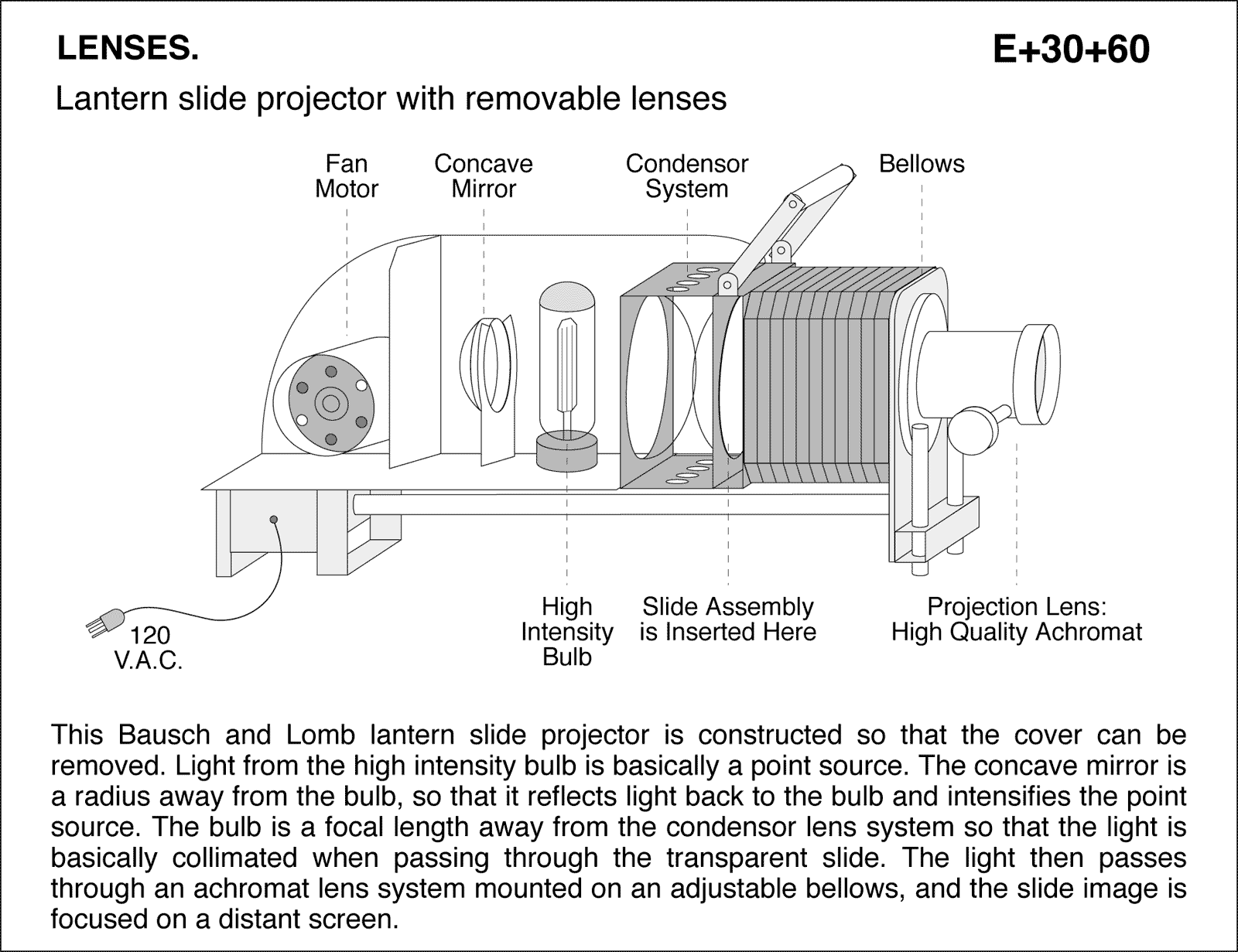 LENSES.

E+30+60

Lantern slide projector with removable lenses

Fan Motor

Concave Mirror

Condensor System

Bellows

120 V.A.C.

High Intensity Bulb

Slide Assembly is Inserted Here

Projection Lens: High Quality Achromat

This Bausch and Lomb lantern slide projector is constructed so that the cover can be removed. Light from the high intensity bulb is basically a point source. The concave mirror is a radius away from the bulb, so that it reflects light back to the bulb and intensifies the point source. The bulb is a focal length away from the condensor lens system so that the light is basically collimated when passing through the transparent slide. The light then passes through an achromat lens system mounted on an adjustable bellows, and the slide image is focused on a distant screen.