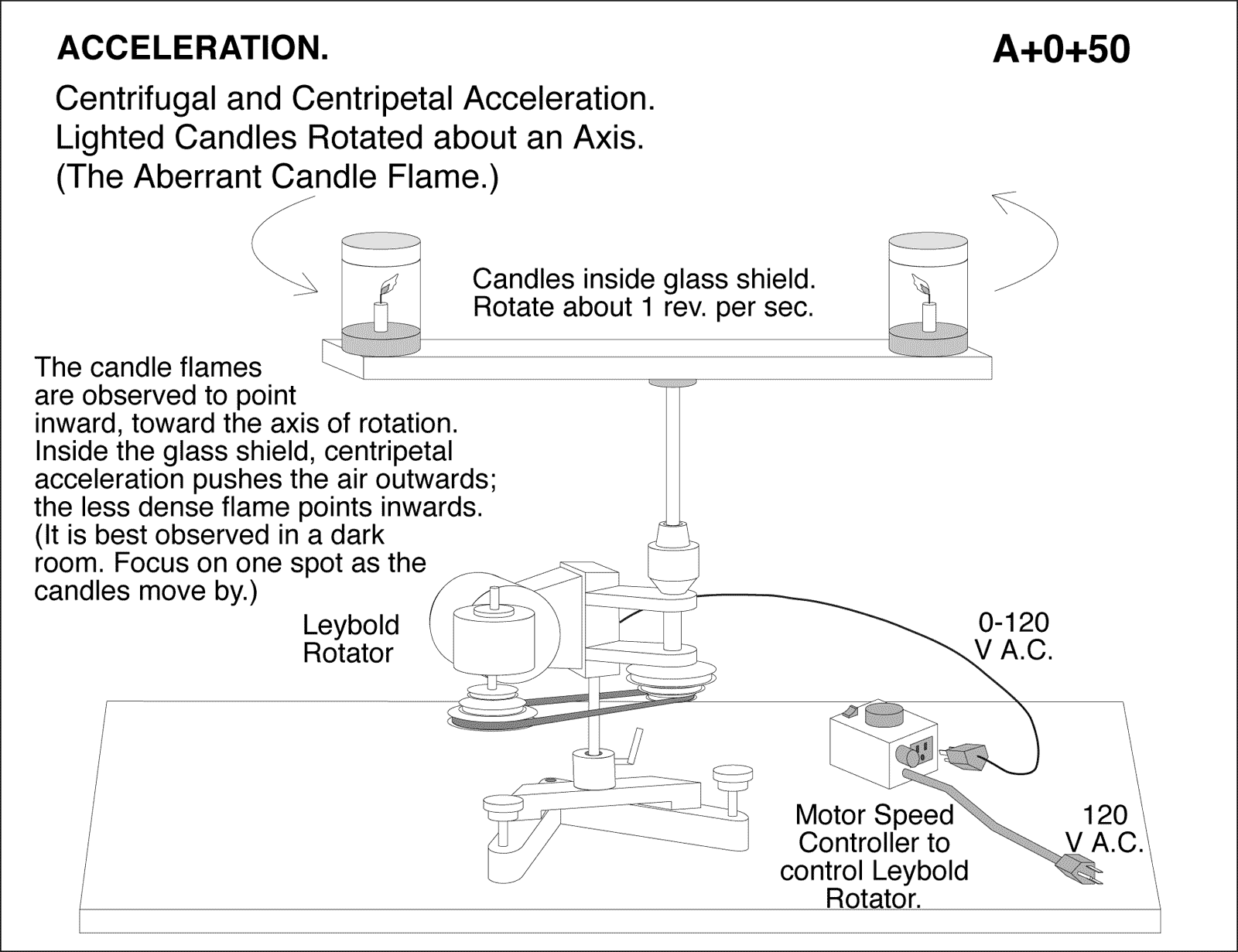 ACCELERATION.

A+0+50

Centrifugal and Centripetal Acceleration.
Lighted Candles Rotated about an Axis.
(The Aberrant Candle Flame.)

Candles inside glass shield.
Rotate about 1 rev. per sec.

The candle flames are observed to point inward, toward the axis of rotation. Inside the glass shield, centripetal acceleration pushes the air outwards; the less dense flame points inwards. (It is best observed in a dark room. Focus on one spot as the candles move by.)

Leybold Rotator

0-120 V A.C.

Motor Speed Controller to control Leybold Rotator.

120 V A.C.