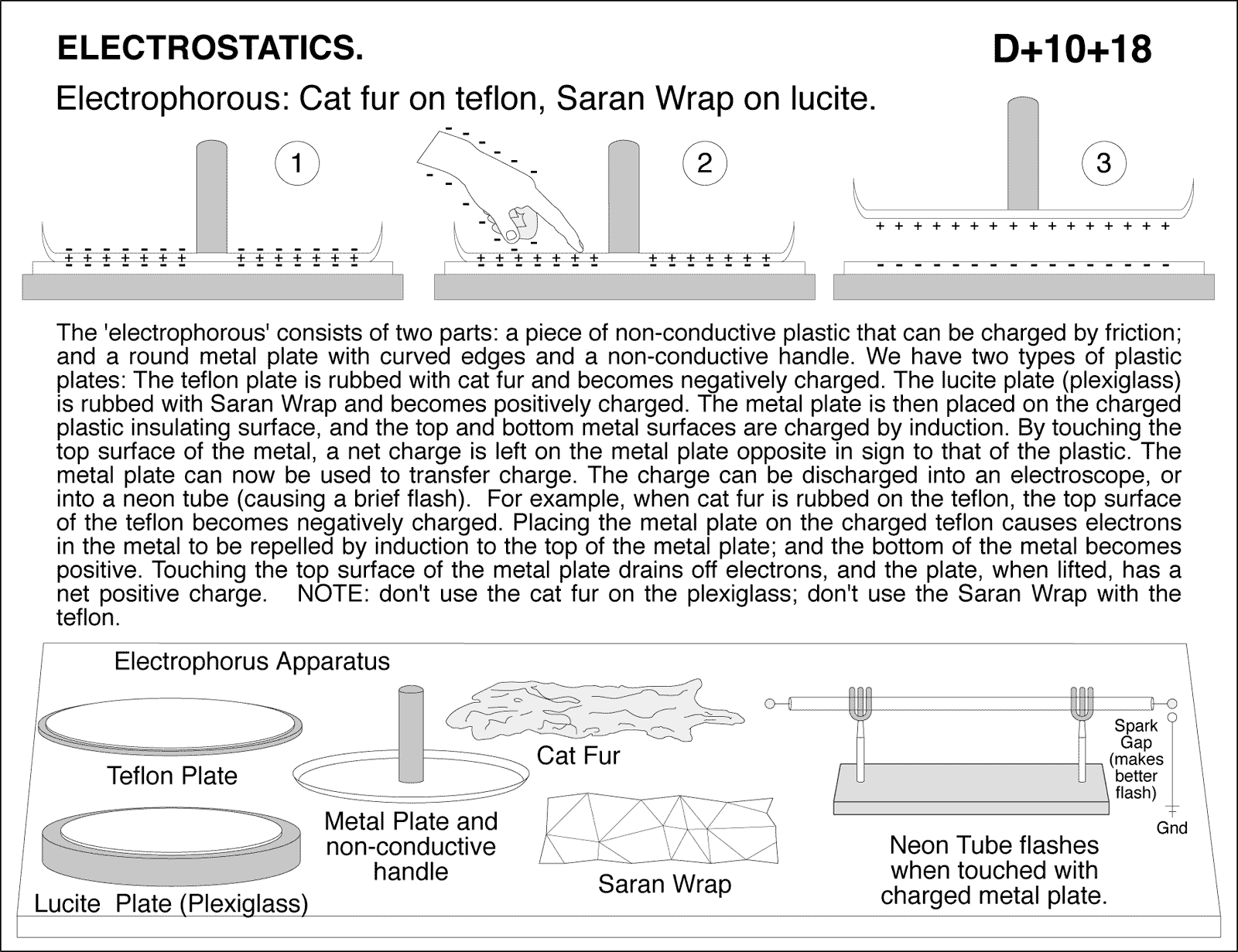 ELECTROSTATICS.

D+10+18

Electrophorous: Cat fur on teflon, Saran Wrap on lucite.

1

2

3

The 'electrophorous' consists of two parts: a piece of non-conductive plastic that can be charged by friction; and a round metal plate with curved edges and a non-conductive handle. We have two types of plastic plates: The teflon plate is rubbed with cat fur and becomes negatively charged. The lucite plate (plexiglass) is rubbed with Saran Wrap and becomes positively charged. The metal plate is then placed on the charged plastic insulating surface, and the top and bottom metal surfaces are charged by induction. By touching the top surface of the metal, a net charge is left on the metal plate opposite in sign to that of the plastic. The metal plate can now be used to transfer charge. The charge can be discharged into an electroscope, or into a neon tube (causing a brief flash). For example, when cat fur is rubbed on the teflon, the top surface of the teflon becomes negatively charged. Placing the metal plate on the charged teflon causes electrons in the metal to be repelled by induction to the top of the metal plate; and the bottom of the metal becomes positive. Touching the top surface of the metal plate drains off electrons, and the plate, when lifted, has a net positive charge. NOTE: don't use the cat fur on the plexiglass; don't use the Saran Wrap with the teflon.

Electrophorus Apparatus

Teflon Plate

Lucite Plate (Plexiglass)

Metal Plate and non-conductive handle

Cat Fur

Saran Wrap

Spark Gap (makes better flash)

Gnd

Neon Tube flashes when touched with charged metal plate.