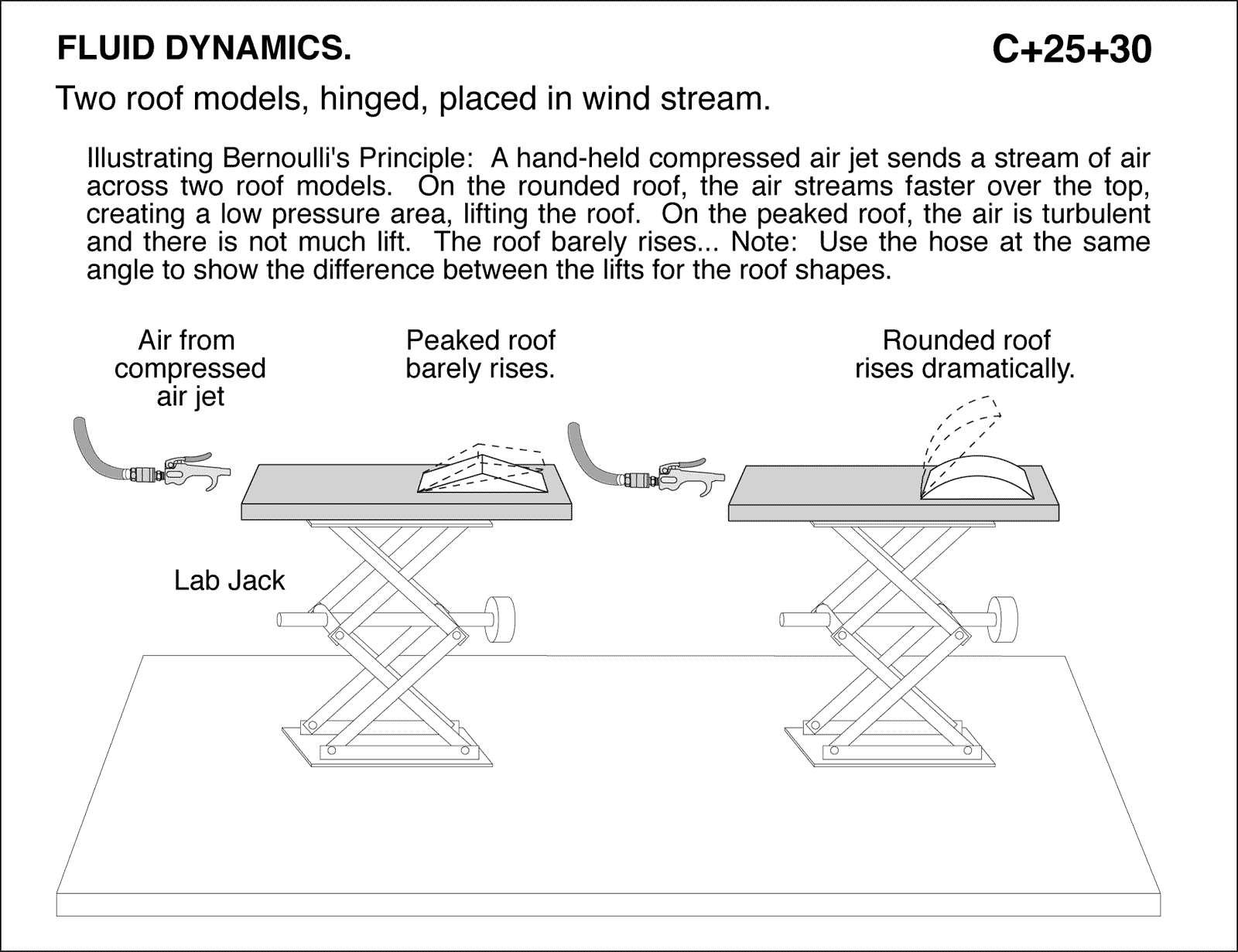 FLUID DYNAMICS.

C+25+30

Two roof models, hinged, placed in wind stream.

Illustrating Bernoulli's Principle: A hand-held compressed air jet sends a stream of air across two roof models. On the rounded roof, the air streams faster over the top, creating a low pressure area, lifting the roof. On the peaked roof, the air is turbulent and there is not much lift. The roof barely rises... Note: Use the hose at the same angle to show the difference between the lifts for the roof shapes.

Air from compressed air jet

Peaked roof barely rises.

Rounded roof rises dramatically.

Lab Jack