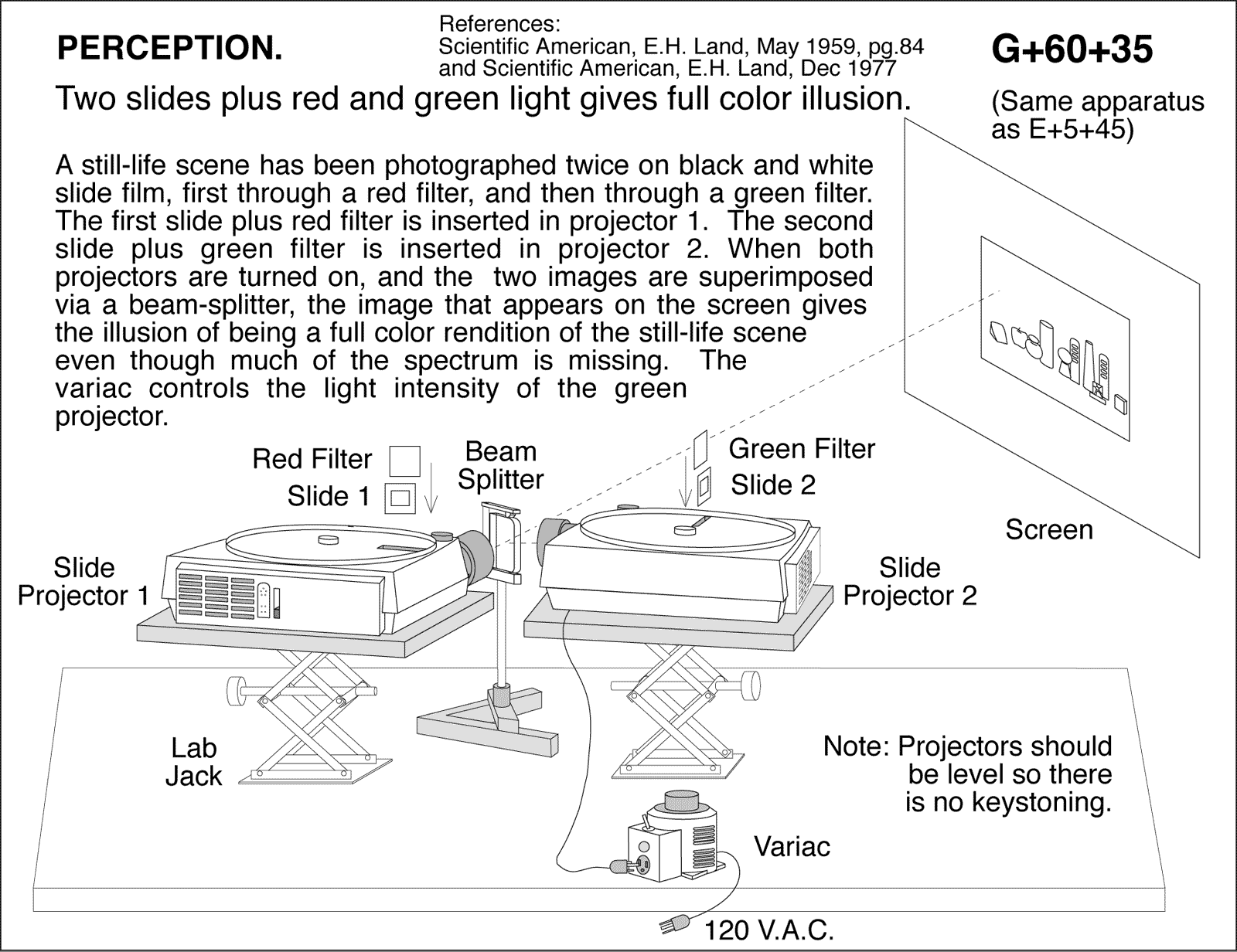 PERCEPTION.

References:
Scientific American, E.H. Land, May 1959, pg.84
and Scientific American, E.H. Land, Dec 1977

G+60+35

Two slides plus red and green light gives full color illusion.

(Same apparatus as E+5+45)

A still-life scene has been photographed twice on black and white slide film, first through a red filter, and then through a green filter. The first slide plus red filter is inserted in projector 1. The second slide plus green filter is inserted in projector 2. When both projectors are turned on, and the two images are superimposed via a beam-splitter, the image that appears on the screen gives the illusion of being a full color rendition of the still-life scene even though much of the spectrum is missing. The variac controls the light intensity of the green projector.

Red Filter
Slide 1
Beam Splitter
Green Filter
Slide 2
Screen
Slide Projector 1
Slide Projector 2
Lab Jack
Note: Projectors should be level so there is no keystoning.
Variac
120 V.A.C.