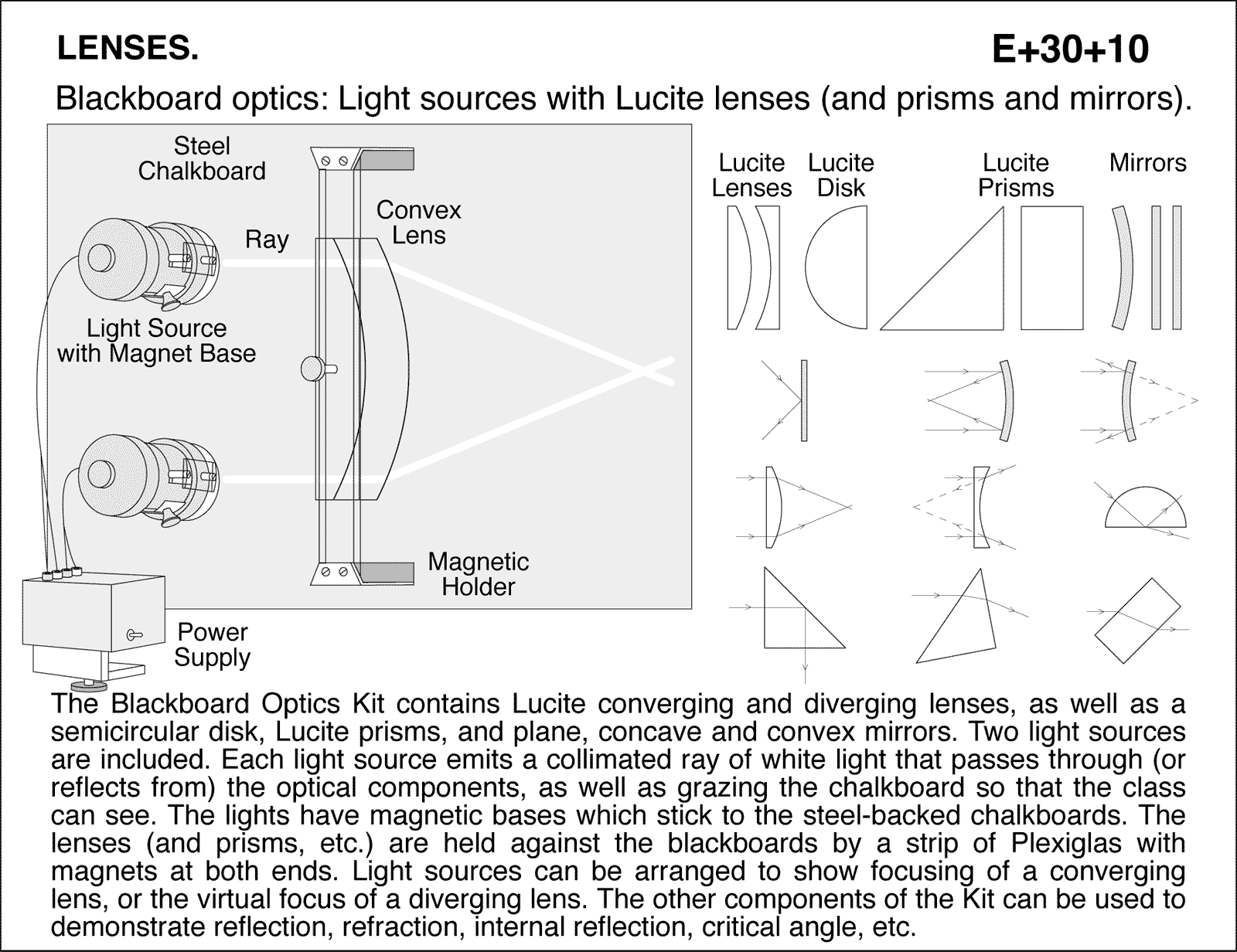 LENSES.

E+30+10

Blackboard optics: Light sources with Lucite lenses (and prisms and mirrors).

Steel Chalkboard

Ray

Convex Lens

Light Source with Magnet Base

Magnetic Holder

Power Supply

Lucite Lenses

Lucite Disk

Lucite Prisms

Mirrors

The Blackboard Optics Kit contains Lucite converging and diverging lenses, as well as a semicircular disk, Lucite prisms, and plane, concave and convex mirrors. Two light sources are included. Each light source emits a collimated ray of white light that passes through (or reflects from) the optical components, as well as grazing the chalkboard so that the class can see. The lights have magnetic bases which stick to the steel-backed chalkboards. The lenses (and prisms, etc.) are held against the blackboards by a strip of Plexiglas with magnets at both ends. Light sources can be arranged to show focusing of a converging lens, or the virtual focus of a diverging lens. The other components of the Kit can be used to demonstrate reflection, refraction, internal reflection, critical angle, etc.