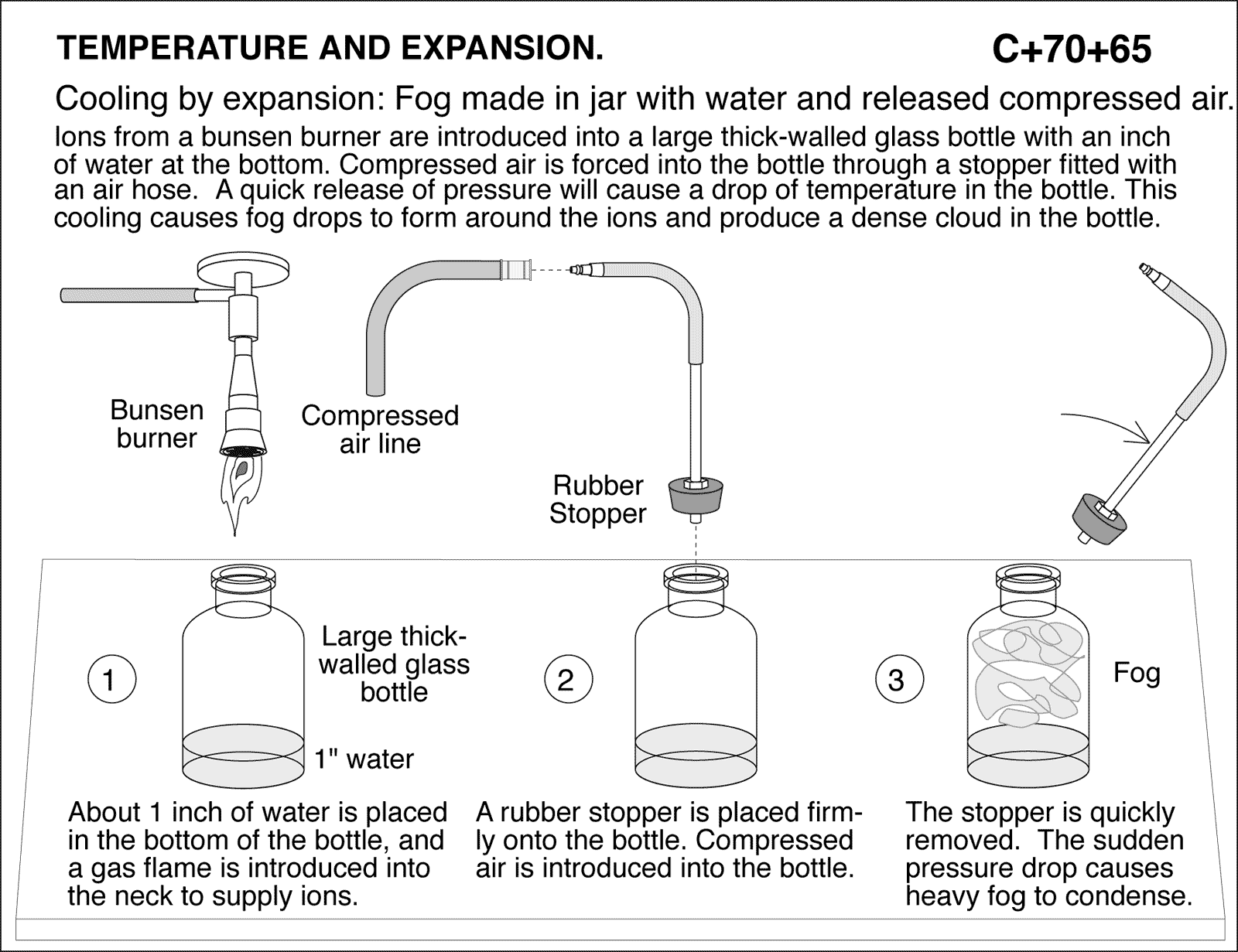 TEMPERATURE AND EXPANSION. C+70+65

Cooling by expansion: Fog made in jar with water and released compressed air.

Ions from a bunsen burner are introduced into a large thick-walled glass bottle with an inch of water at the bottom. Compressed air is forced into the bottle through a stopper fitted with an air hose. A quick release of pressure will cause a drop of temperature in the bottle. This cooling causes fog drops to form around the ions and produce a dense cloud in the bottle.

Bunsen burner

Compressed air line

Rubber Stopper

1

Large thick-walled glass bottle

1" water

2

3

Fog

About 1 inch of water is placed in the bottom of the bottle, and a gas flame is introduced into the neck to supply ions.

A rubber stopper is placed firmly onto the bottle. Compressed air is introduced into the bottle.

The stopper is quickly removed. The sudden pressure drop causes heavy fog to condense.